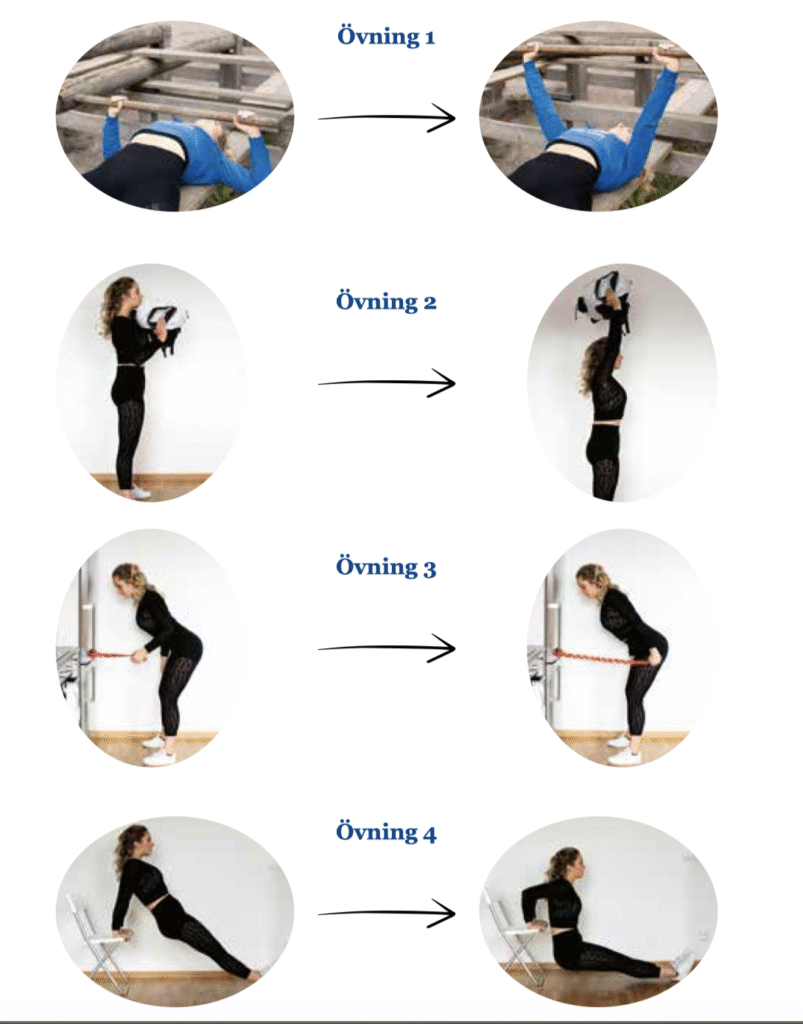 Övning 1

Övning 2

Övning 3

Övning 4