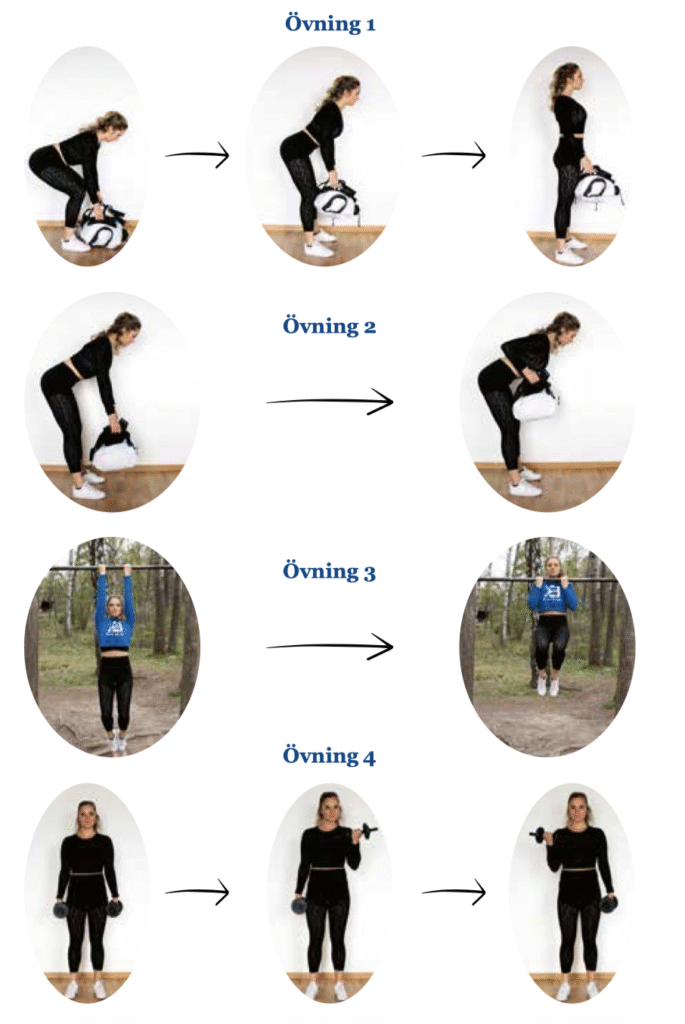 Övning 1

Övning 2

Övning 3

Övning 4