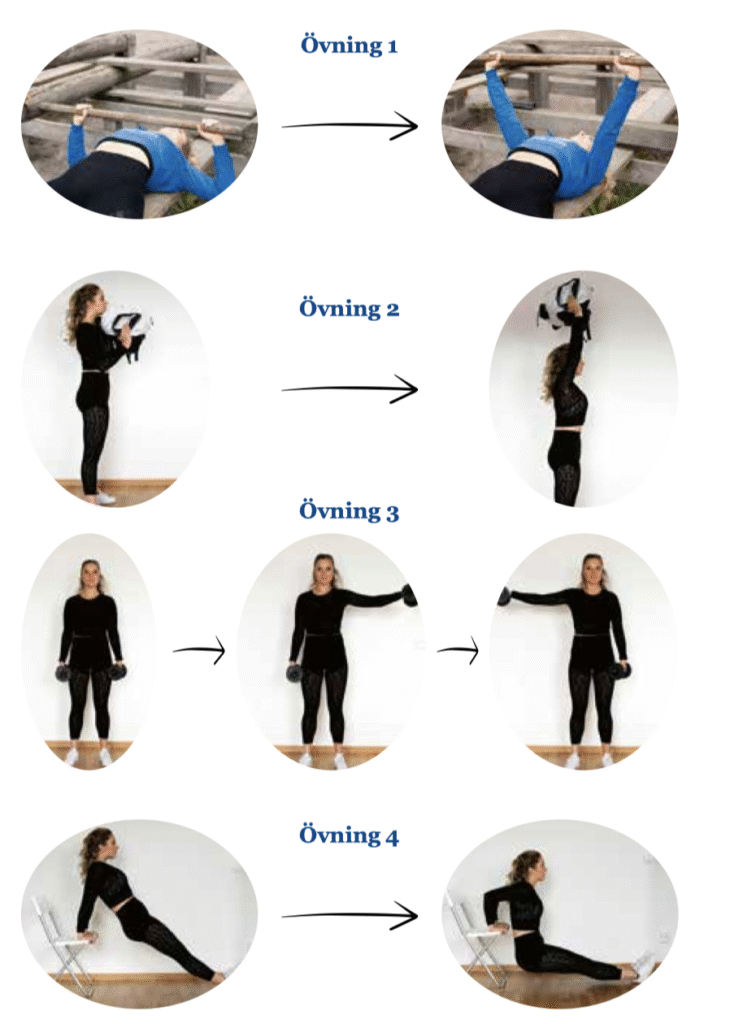 Övning 1

Övning 2

Övning 3

Övning 4