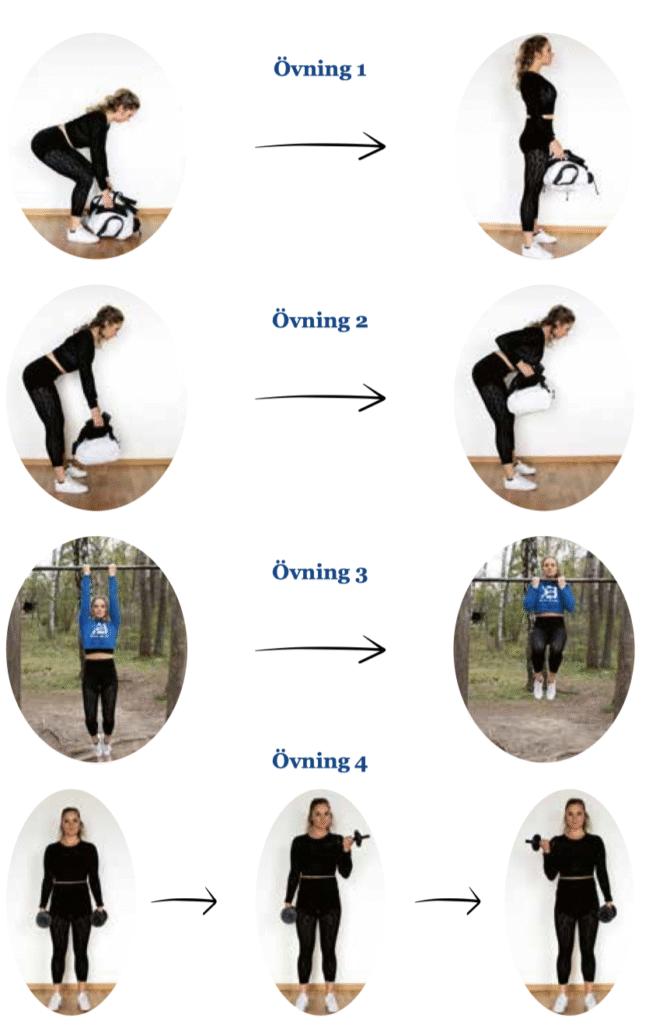 Övning 1

Övning 2

Övning 3

Övning 4