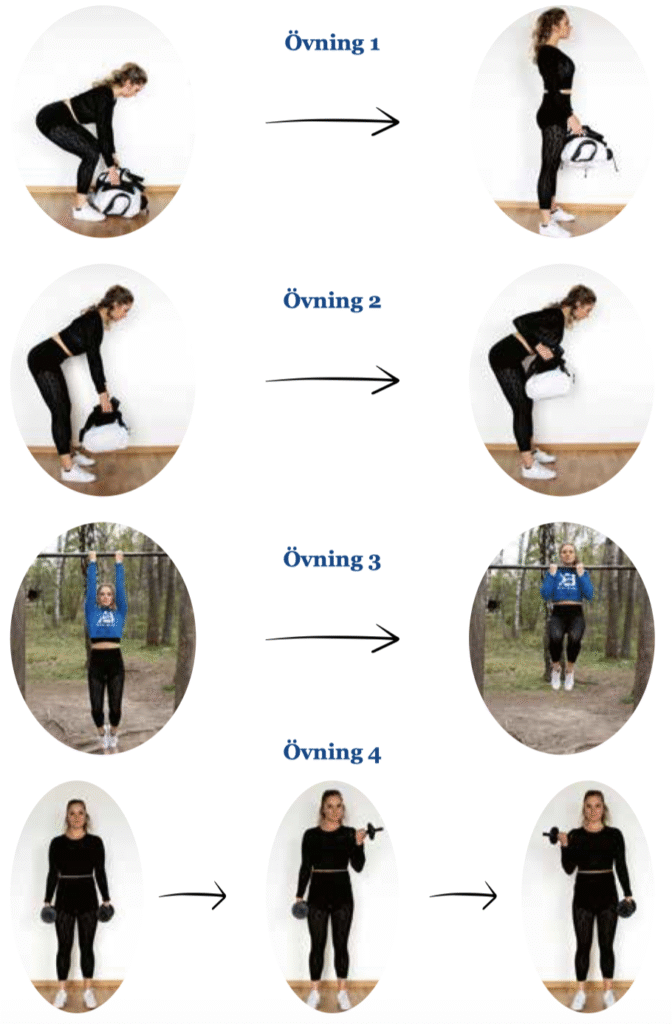 Övning 1

Övning 2

Övning 3

Övning 4