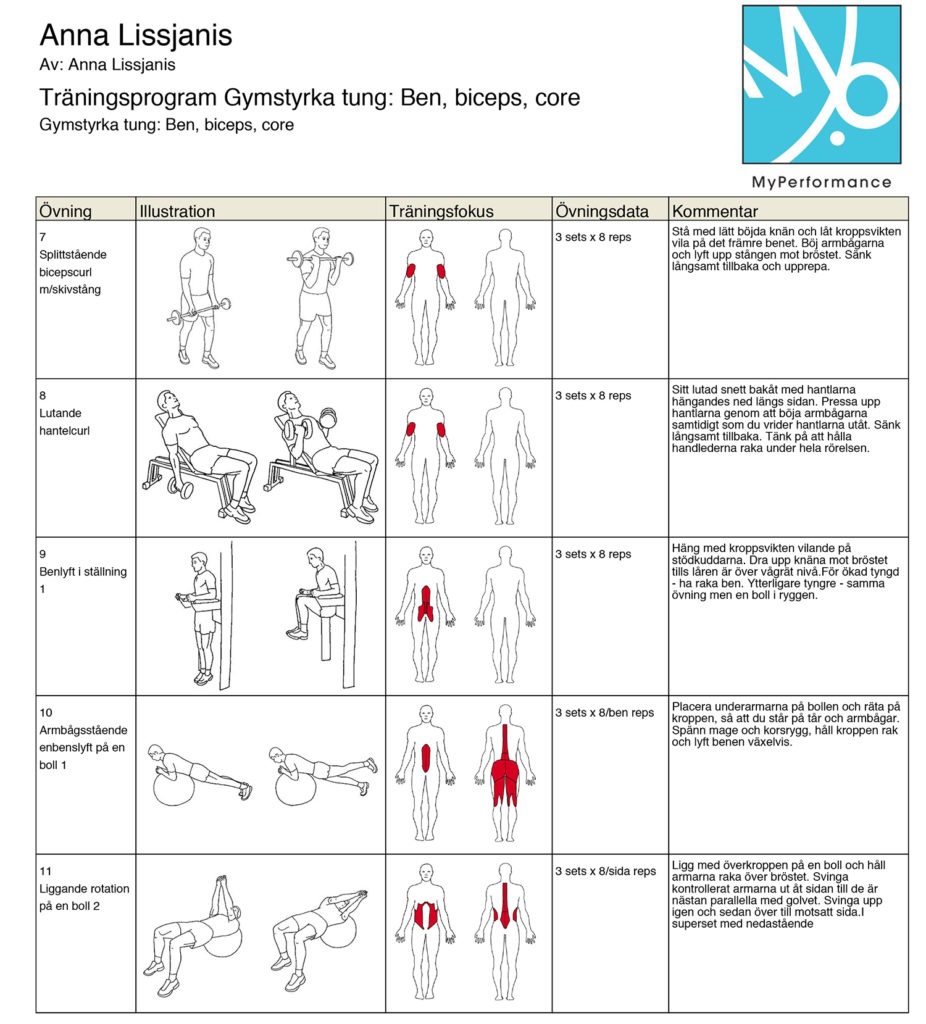 Anna Lissjanis
Av: Anna Lissjanis

Träningsprogram Gymstyrka tung: Ben, biceps, core
Gymstyrka tung: Ben, biceps, core

MyPerformance

| Övning | Illustration | Träningsfokus | Övningsdata | Kommentar |
|---|---|---|---|---|
| 7 Splittstående bicepscurl m/skivstång | | | 3 sets x 8 reps | Stå med lätt böjda knän och låt kroppsvikten vila på det främre benet. Böj armbågarna och lyft upp stången mot bröstet. Sänk långsamt tillbaka och upprepa. |
| 8 Lutande hantelcurl | | | 3 sets x 8 reps | Sitt lutad snett bakåt med hantlarna hängandes ned längs sidan. Pressa upp hantlarna genom att böja armbågarna samtidigt som du vrider hantlarna utåt. Sänk långsamt tillbaka. Tänk på att hålla handlederna raka under hela rörelsen. |
| 9 Benlyft i ställning 1 | | | 3 sets x 8 reps | Häng med kroppsvikten vilande på stödkuddarna. Dra upp knäna mot bröstet tills låren är över vågrät nivå.För ökad tyngd - ha raka ben. Ytterligare tyngre - samma övning men en boll i ryggen. |
| 10 Armbågsstående enbenslyft på en boll 1 | | | 3 sets x 8/ben reps | Placera underarmarna på bollen och räta på kroppen, så att du står på tår och armbågar. Spänn mage och korsrygg, håll kroppen rak och lyft benen växelvis. |
| 11 Liggande rotation på en boll 2 | | | 3 sets x 8/sida reps | Ligg med överkroppen på en boll och håll armarna raka över bröstet. Svinga kontrollerat armarna ut åt sidan till de är nästan parallella med golvet. Svinga upp igen och sedan över till motsatt sida.I superset med nedastående |