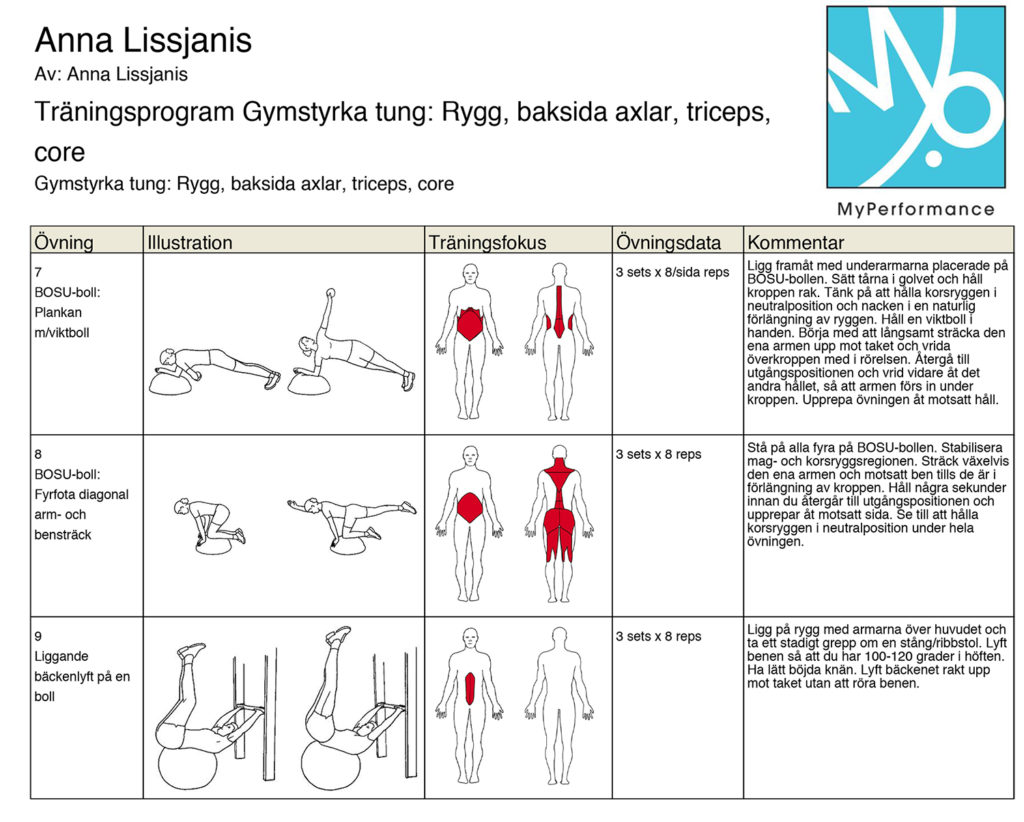 Anna Lissjanis
Av: Anna Lissjanis

Träningsprogram Gymstyrka tung: Rygg, baksida axlar, triceps, core

Gymstyrka tung: Rygg, baksida axlar, triceps, core

MyPerformance

| Övning | Illustration | Träningsfokus | Övningsdata | Kommentar |
|---|---|---|---|---|
| 7 BOSU-boll: Plankan m/viktboll | | | 3 sets x 8/sida reps | Ligg framåt med underarmarna placerade på BOSU-bollen. Sätt tårna i golvet och håll kroppen rak. Tänk på att hålla korsryggen i neutralposition och nacken i en naturlig förlängning av ryggen. Håll en viktboll i handen. Börja med att långsamt sträcka den ena armen upp mot taket och vrida överkroppen med i rörelsen. Återgå till utgångspositionen och vrid vidare åt det andra hållet, så att armen förs in under kroppen. Upprepa övningen åt motsatt håll. |
| 8 BOSU-boll: Fyrfota diagonal arm- och bensträck | | | 3 sets x 8 reps | Stå på alla fyra på BOSU-bollen. Stabilisera mag- och korsryggsregionen. Sträck växelvis den ena armen och motsatt ben tills de är i förlängning av kroppen. Håll några sekunder innan du återgår till utgångspositionen och upprepar åt motsatt sida. Se till att hålla korsryggen i neutralposition under hela övningen. |
| 9 Liggande bäckenlyft på en boll | | | 3 sets x 8 reps | Ligg på rygg med armarna över huvudet och ta ett stadigt grepp om en stång/ribbstol. Lyft benen så att du har 100-120 grader i höften. Ha lätt böjda knän. Lyft bäckenet rakt upp mot taket utan att röra benen. |