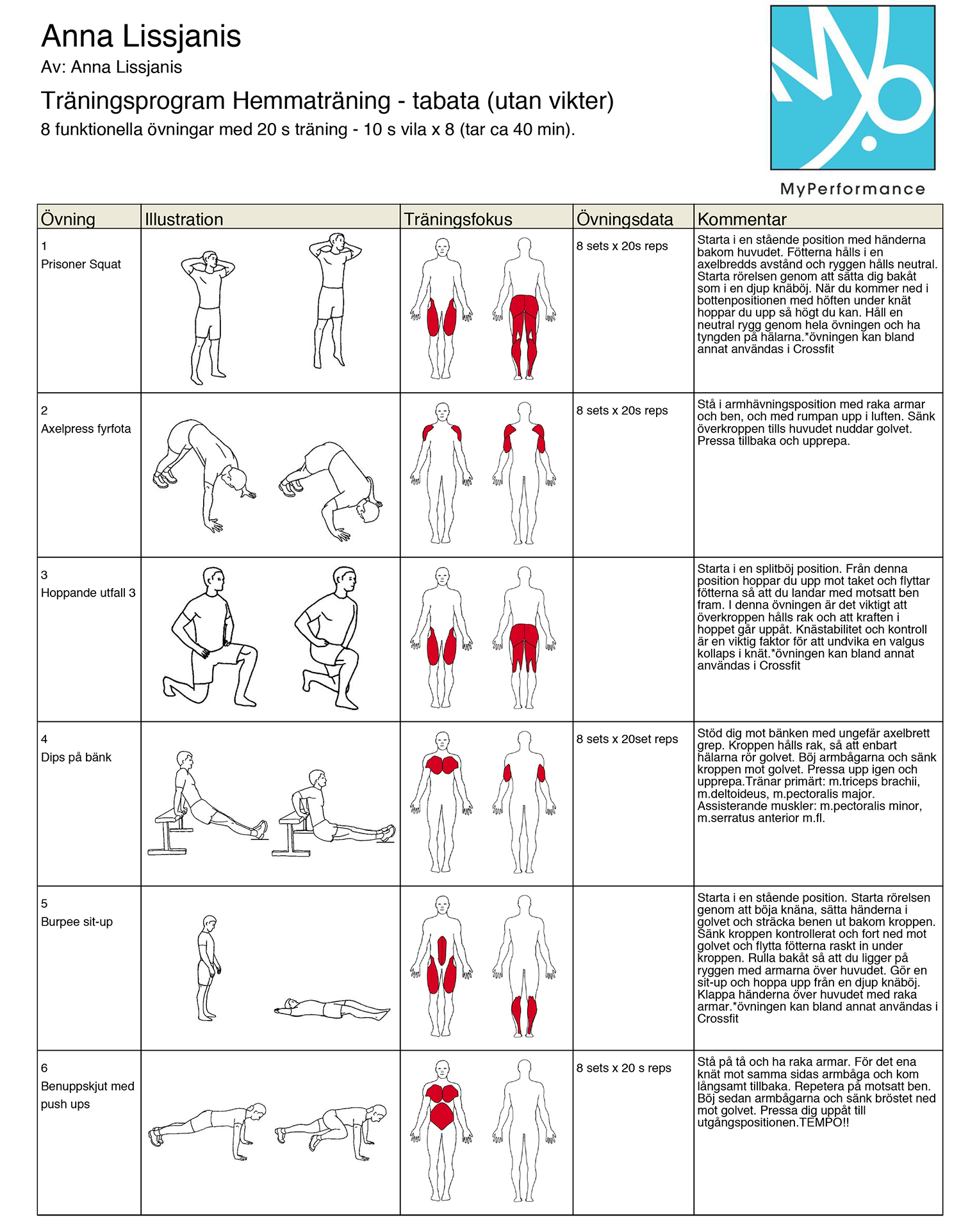 Anna Lissjanis
Av: Anna Lissjanis

Träningsprogram Hemmaträning - tabata (utan vikter)
8 funktionella övningar med 20 s träning - 10 s vila x 8 (tar ca 40 min).

MyPerformance

| Övning | Illustration | Träningsfokus | Övningsdata | Kommentar |
|---|---|---|---|---|
| 1 Prisoner Squat | | | 8 sets x 20s reps | Starta i en stående position med händerna bakom huvudet. Fötterna hålls i en axelbredds avstånd och ryggen hålls neutral. Starta rörelsen genom att sätta dig bakåt som i en djup knäböj. När du kommer ned i bottenpositionen med höften under knät hoppar du upp så högt du kan. Håll en neutral rygg genom hela övningen och ha tyngden på hälarna.*övningen kan bland annat användas i Crossfit |
| 2 Axelpress fyrfota | | | 8 sets x 20s reps | Stå i armhävningsposition med raka armar och ben, och med rumpan upp i luften. Sänk överkroppen tills huvudet nuddar golvet. Pressa tillbaka och upprepa. |
| 3 Hoppande utfall 3 | | | | Starta i en splitböj position. Från denna position hoppar du upp mot taket och flyttar fötterna så att du landar med motsatt ben fram. I denna övningen är det viktigt att överkroppen hålls rak och att kraften i hoppet går uppåt. Knästabilitet och kontroll är en viktig faktor för att undvika en valgus kollaps i knät.*övningen kan bland annat användas i Crossfit |
| 4 Dips på bänk | | | 8 sets x 20set reps | Stöd dig mot bänken med ungefär axelbrett grep. Kroppen hålls rak, så att enbart hälarna rör golvet. Böj armbågarna och sänk kroppen mot golvet. Pressa upp igen och upprepa.Tränar primärt: m.triceps brachii, m.deltoideus, m.pectoralis major. Assisterande muskler: m.pectoralis minor, m.serratus anterior m.fl. |
| 5 Burpee sit-up | | | | Starta i en stående position. Starta rörelsen genom att böja knäna, sätta händerna i golvet och sträcka benen ut bakom kroppen. Sänk kroppen kontrollerat och fort ned mot golvet och flytta fötterna raskt in under kroppen. Rulla bakåt så att du ligger på ryggen med armarna över huvudet. Gör en sit-up och hoppa upp från en djup knäböj. Klappa händerna över huvudet med raka armar.*övningen kan bland annat användas i Crossfit |
| 6 Benuppskjut med push ups | | | 8 sets x 20 s reps | Stå på tå och ha raka armar. För det ena knät mot samma sidas armbåga och kom långsamt tillbaka. Repetera på motsatt ben. Böj sedan armbågarna och sänk bröstet ned mot golvet. Pressa dig uppåt till utgångspositionen.TEMPO!! |