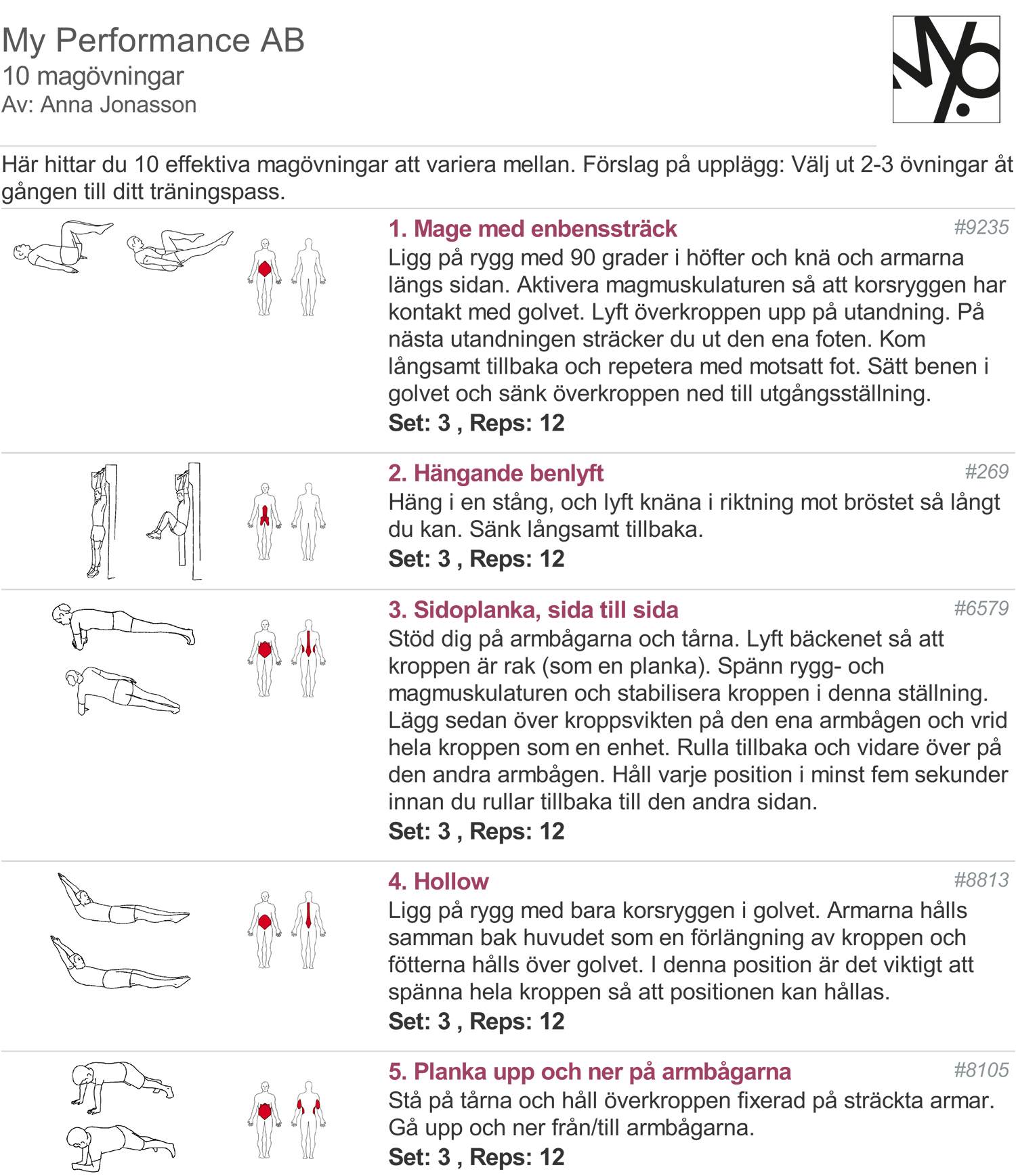 My Performance AB
10 magövningar
Av: Anna Jonasson

Här hittar du 10 effektiva magövningar att variera mellan. Förslag på upplägg: Välj ut 2-3 övningar åt gången till ditt träningspass.

1. Mage med enbenssträck
#9235
Ligg på rygg med 90 grader i höfter och knä och armarna längs sidan. Aktivera magmuskulaturen så att korsryggen har kontakt med golvet. Lyft överkroppen upp på utandning. På nästa utandningen sträcker du ut den ena foten. Kom långsamt tillbaka och repetera med motsatt fot. Sätt benen i golvet och sänk överkroppen ned till utgångsställning.
Set: 3 , Reps: 12

2. Hängande benlyft
#269
Häng i en stång, och lyft knäna i riktning mot bröstet så långt du kan. Sänk långsamt tillbaka.
Set: 3 , Reps: 12

3. Sidoplanka, sida till sida
#6579
Stöd dig på armbågarna och tårna. Lyft bäckenet så att kroppen är rak (som en planka). Spänn rygg- och magmuskulaturen och stabilisera kroppen i denna ställning. Lägg sedan över kroppsvikten på den ena armbågen och vrid hela kroppen som en enhet. Rulla tillbaka och vidare över på den andra armbågen. Håll varje position i minst fem sekunder innan du rullar tillbaka till den andra sidan.
Set: 3 , Reps: 12

4. Hollow
#8813
Ligg på rygg med bara korsryggen i golvet. Armarna hålls samman bak huvudet som en förlängning av kroppen och fötterna hålls över golvet. I denna position är det viktigt att spänna hela kroppen så att positionen kan hållas.
Set: 3 , Reps: 12

5. Planka upp och ner på armbågarna
#8105
Stå på tårna och håll överkroppen fixerad på sträckta armar. Gå upp och ner från/till armbågarna.
Set: 3 , Reps: 12