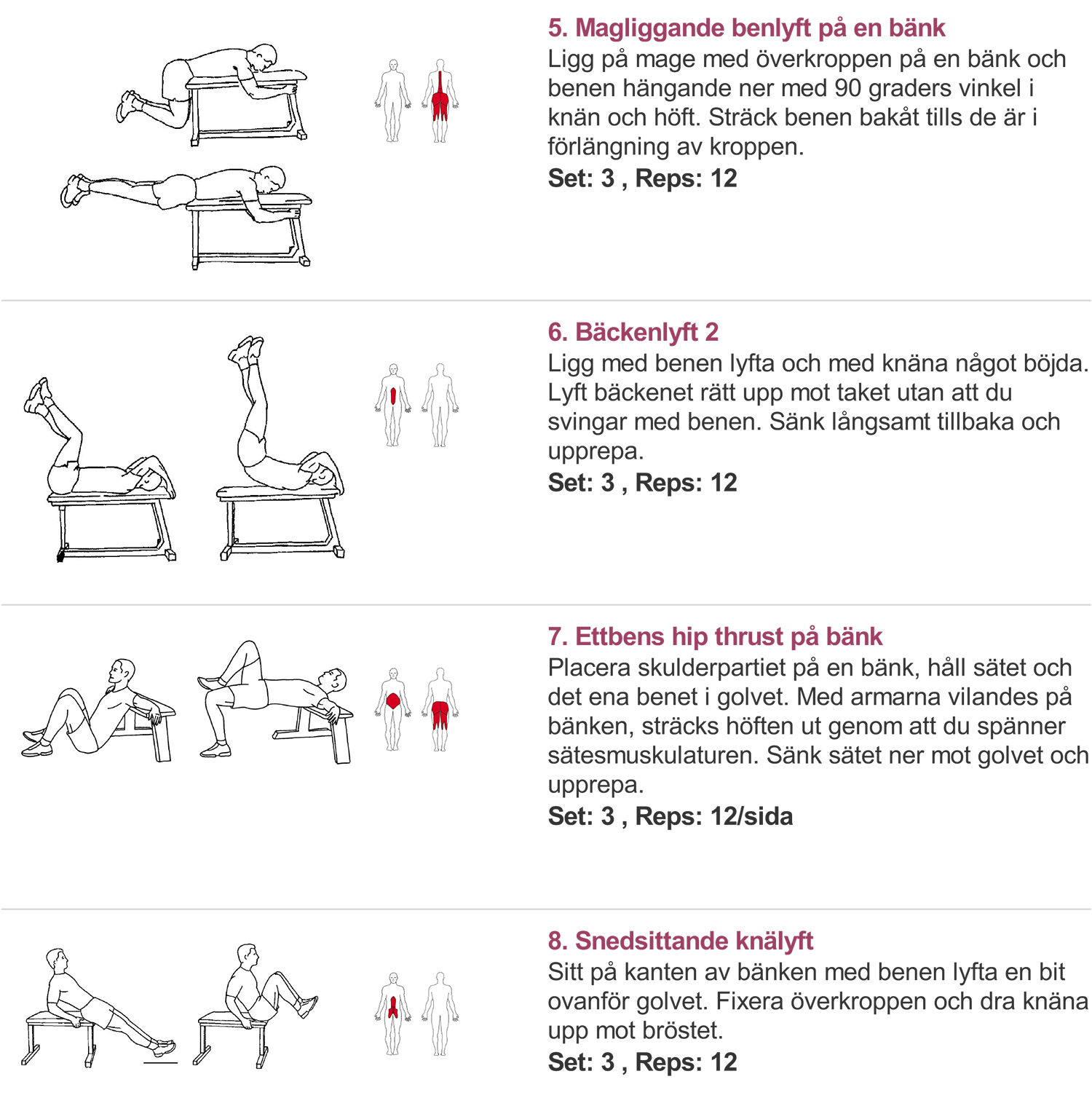 5. Magliggande benlyft på en bänk
Ligg på mage med överkroppen på en bänk och benen hängande ner med 90 graders vinkel i knän och höft. Sträck benen bakåt tills de är i förlängning av kroppen.
Set: 3 , Reps: 12

6. Bäckenlyft 2
Ligg med benen lyfta och med knäna något böjda. Lyft bäckenet rätt upp mot taket utan att du svingar med benen. Sänk långsamt tillbaka och upprepa.
Set: 3 , Reps: 12

7. Ettbens hip thrust på bänk
Placera skulderpartiet på en bänk, håll sätet och det ena benet i golvet. Med armarna vilandes på bänken, sträcks höften ut genom att du spänner sätesmuskulaturen. Sänk sätet ner mot golvet och upprepa.
Set: 3 , Reps: 12/sida

8. Snedsittande knälyft
Sitt på kanten av bänken med benen lyfta en bit ovanför golvet. Fixera överkroppen och dra knäna upp mot bröstet.
Set: 3 , Reps: 12