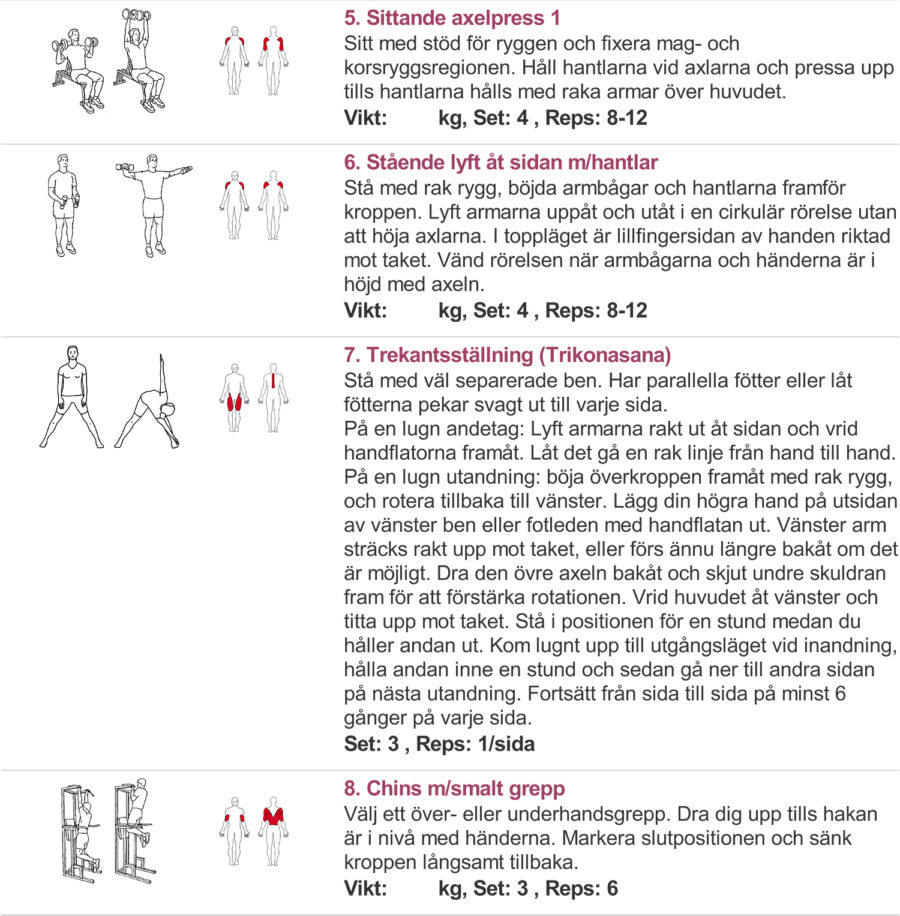 5. Sittande axelpress 1

Sitt med stöd för ryggen och fixera mag- och korsryggsregionen. Håll hantlarna vid axlarna och pressa upp tills hantlarna hålls med raka armar över huvudet.

Vikt: kg, Set: 4 , Reps: 8-12

6. Stående lyft åt sidan m/hantlar

Stå med rak rygg, böjda armbågar och hantlarna framför kroppen. Lyft armarna uppåt och utåt i en cirkulär rörelse utan att höja axlarna. I toppläget är lillfingersidan av handen riktad mot taket. Vänd rörelsen när armbågarna och händerna är i höjd med axeln.

Vikt: kg, Set: 4 , Reps: 8-12

7. Trekantsställning (Trikonasana)

Stå med väl separerade ben. Har parallella fötter eller låt fötterna pekar svagt ut till varje sida.
På en lugn andetag: Lyft armarna rakt ut åt sidan och vrid handflatorna framåt. Låt det gå en rak linje från hand till hand.
På en lugn utandning: böja överkroppen framåt med rak rygg, och rotera tillbaka till vänster. Lägg din högra hand på utsidan av vänster ben eller fotleden med handflatan ut. Vänster arm sträcks rakt upp mot taket, eller förs ännu längre bakåt om det är möjligt. Dra den övre axeln bakåt och skjut undre skuldran fram för att förstärka rotationen. Vrid huvudet åt vänster och titta upp mot taket. Stå i positionen för en stund medan du håller andan ut. Kom lugnt upp till utgångsläget vid inandning, hålla andan inne en stund och sedan gå ner till andra sidan på nästa utandning. Fortsätt från sida till sida på minst 6 gånger på varje sida.

Set: 3 , Reps: 1/sida

8. Chins m/smalt grepp

Välj ett över- eller underhandsgrepp. Dra dig upp tills hakan är i nivå med händerna. Markera slutpositionen och sänk kroppen långsamt tillbaka.

Vikt: kg, Set: 3 , Reps: 6