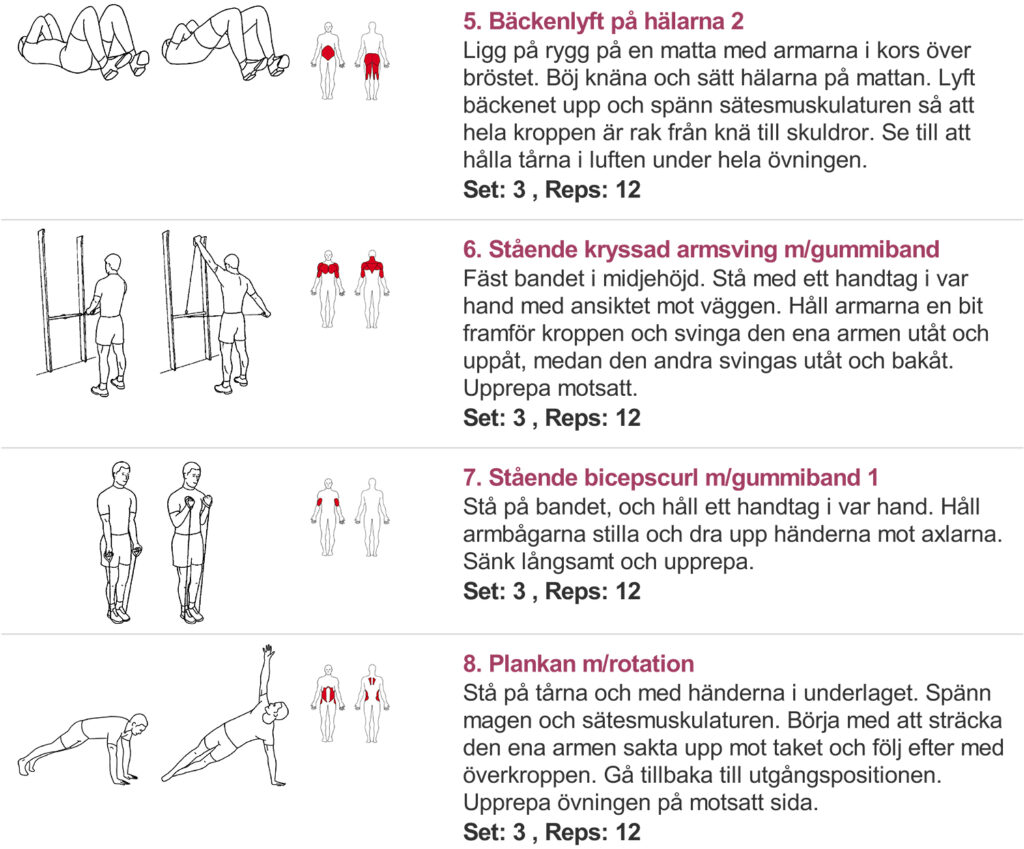 5. Bäckenlyft på hälarna 2
Ligg på rygg på en matta med armarna i kors över bröstet. Böj knäna och sätt hälarna på mattan. Lyft bäckenet upp och spänn sätesmuskulaturen så att hela kroppen är rak från knä till skuldror. Se till att hålla tårna i luften under hela övningen.
Set: 3 , Reps: 12

6. Stående kryssad armsving m/gummiband
Fäst bandet i midjehöjd. Stå med ett handtag i var hand med ansiktet mot väggen. Håll armarna en bit framför kroppen och svinga den ena armen utåt och uppåt, medan den andra svingas utåt och bakåt. Upprepa motsatt.
Set: 3 , Reps: 12

7. Stående bicepscurl m/gummiband 1
Stå på bandet, och håll ett handtag i var hand. Håll armbågarna stilla och dra upp händerna mot axlarna. Sänk långsamt och upprepa.
Set: 3 , Reps: 12

8. Plankan m/rotation
Stå på tårna och med händerna i underlaget. Spänn magen och sätesmuskulaturen. Börja med att sträcka den ena armen sakta upp mot taket och följ efter med överkroppen. Gå tillbaka till utgångspositionen. Upprepa övningen på motsatt sida.
Set: 3 , Reps: 12