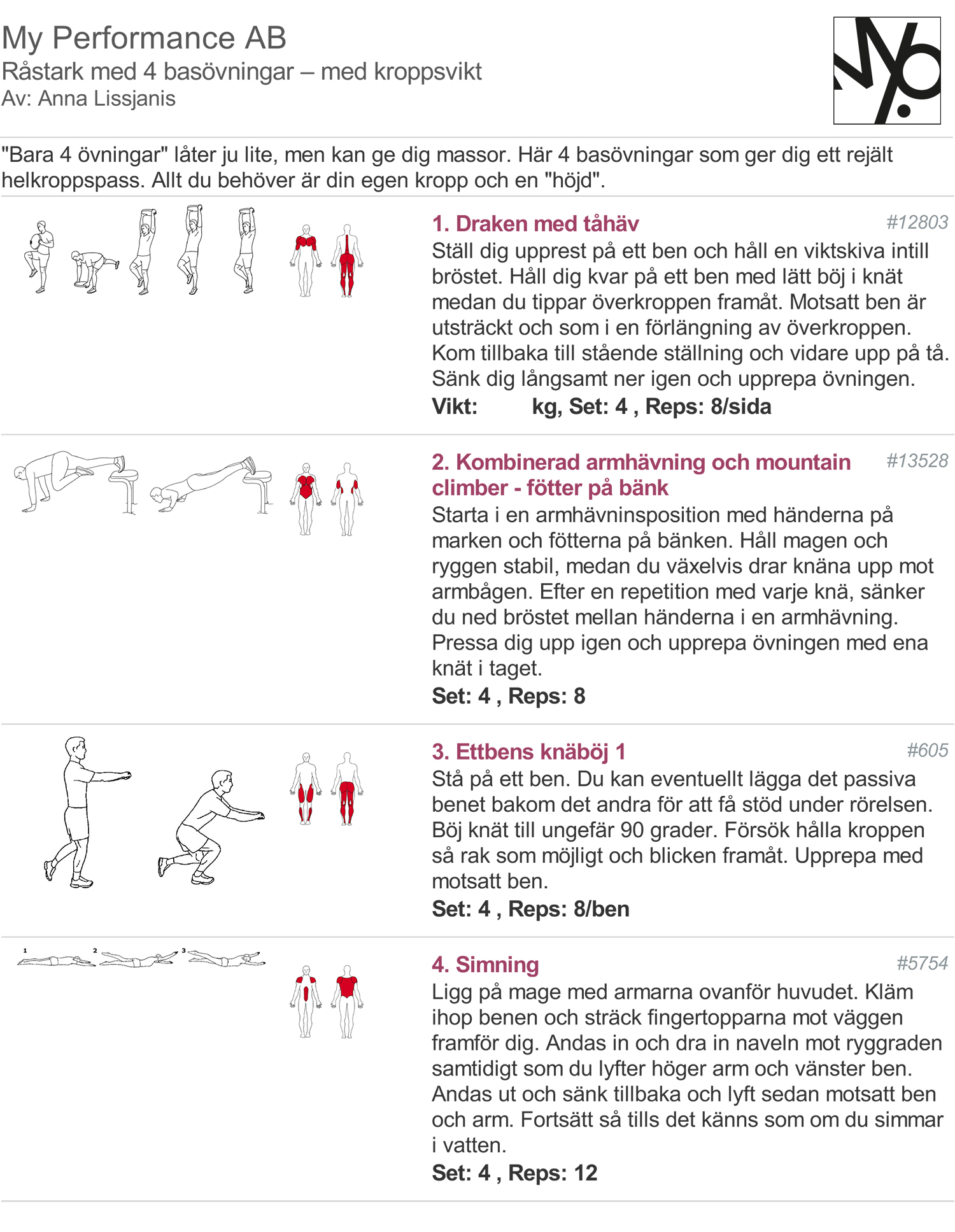 My Performance AB
Råstark med 4 basövningar – med kroppsvikt
Av: Anna Lissjanis

"Bara 4 övningar" låter ju lite, men kan ge dig massor. Här 4 basövningar som ger dig ett rejält helkroppspass. Allt du behöver är din egen kropp och en "höjd".

1. Draken med tåhäv
#12803
Ställ dig upprest på ett ben och håll en viktskiva intill bröstet. Håll dig kvar på ett ben med lätt böj i knät medan du tippar överkroppen framåt. Motsatt ben är utsträckt och som i en förlängning av överkroppen. Kom tillbaka till stående ställning och vidare upp på tå. Sänk dig långsamt ner igen och upprepa övningen.
Vikt: kg, Set: 4 , Reps: 8/sida

2. Kombinerad armhävning och mountain climber - fötter på bänk
#13528
Starta i en armhävninsposition med händerna på marken och fötterna på bänken. Håll magen och ryggen stabil, medan du växelvis drar knäna upp mot armbågen. Efter en repetition med varje knä, sänker du ned bröstet mellan händerna i en armhävning. Pressa dig upp igen och upprepa övningen med ena knät i taget.
Set: 4 , Reps: 8

3. Ettbens knäböj 1
#605
Stå på ett ben. Du kan eventuellt lägga det passiva benet bakom det andra för att få stöd under rörelsen. Böj knät till ungefär 90 grader. Försök hålla kroppen så rak som möjligt och blicken framåt. Upprepa med motsatt ben.
Set: 4 , Reps: 8/ben

1 2 3

4. Simning
#5754
Ligg på mage med armarna ovanför huvudet. Kläm ihop benen och sträck fingertopparna mot väggen framför dig. Andas in och dra in naveln mot ryggraden samtidigt som du lyfter höger arm och vänster ben. Andas ut och sänk tillbaka och lyft sedan motsatt ben och arm. Fortsätt så tills det känns som om du simmar i vatten.
Set: 4 , Reps: 12