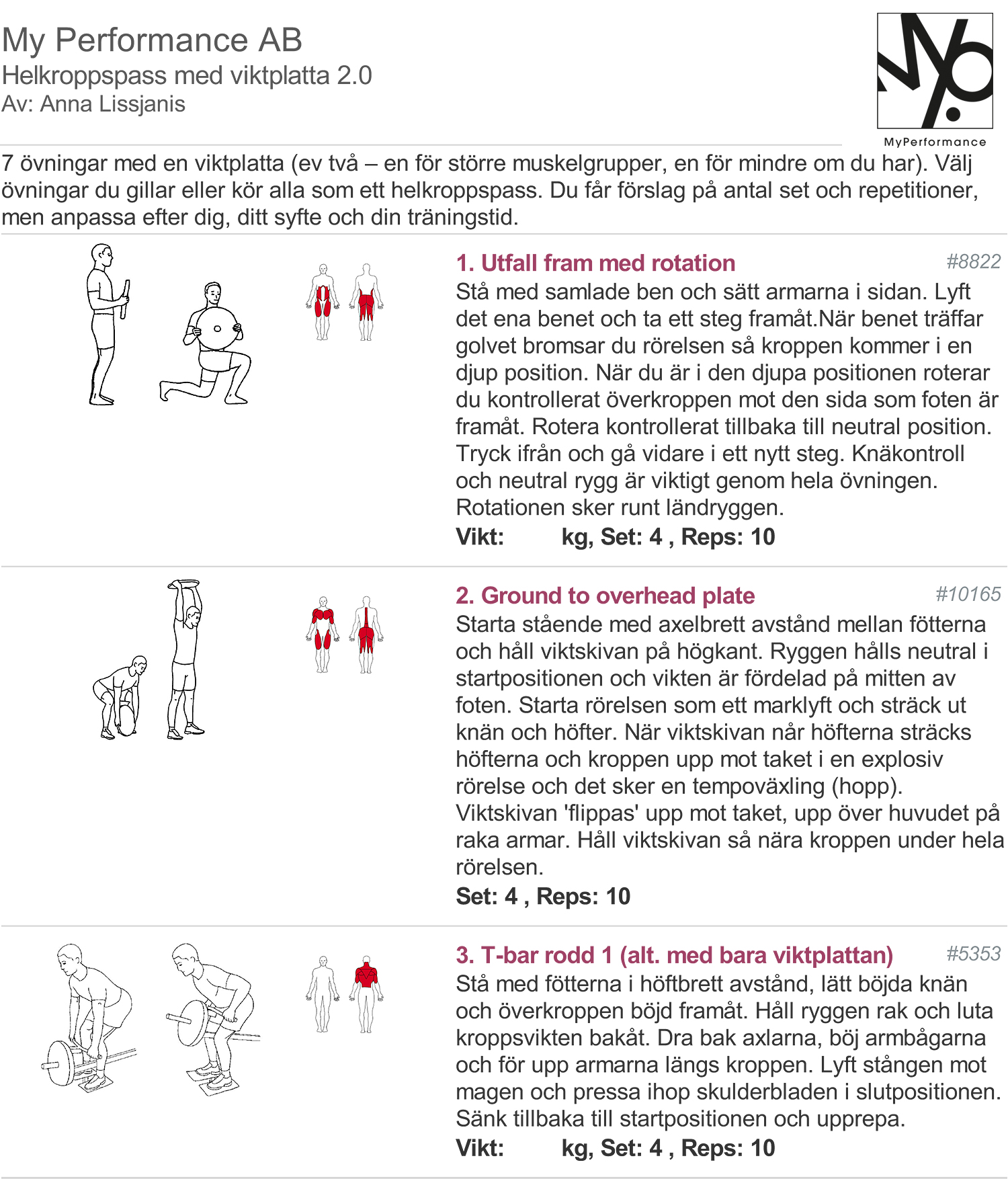 My Performance AB
Helkroppspass med viktplatta 2.0
Av: Anna Lissjanis

MyPerformance

7 övningar med en viktplatta (ev två – en för större muskelgrupper, en för mindre om du har). Välj övningar du gillar eller kör alla som ett helkroppspass. Du får förslag på antal set och repetitioner, men anpassa efter dig, ditt syfte och din träningstid.

1. Utfall fram med rotation
#8822
Stå med samlade ben och sätt armarna i sidan. Lyft det ena benet och ta ett steg framåt.När benet träffar golvet bromsar du rörelsen så kroppen kommer i en djup position. När du är i den djupa positionen roterar du kontrollerat överkroppen mot den sida som foten är framåt. Rotera kontrollerat tillbaka till neutral position. Tryck ifrån och gå vidare i ett nytt steg. Knäkontroll och neutral rygg är viktigt genom hela övningen. Rotationen sker runt ländryggen.
Vikt: kg, Set: 4 , Reps: 10

2. Ground to overhead plate
#10165
Starta stående med axelbrett avstånd mellan fötterna och håll viktskivan på högkant. Ryggen hålls neutral i startpositionen och vikten är fördelad på mitten av foten. Starta rörelsen som ett marklyft och sträck ut knän och höfter. När viktskivan når höfterna sträcks höfterna och kroppen upp mot taket i en explosiv rörelse och det sker en tempoväxling (hopp). Viktskivan 'flippas' upp mot taket, upp över huvudet på raka armar. Håll viktskivan så nära kroppen under hela rörelsen.
Set: 4 , Reps: 10

3. T-bar rodd 1 (alt. med bara viktplattan)
#5353
Stå med fötterna i höftbrett avstånd, lätt böjda knän och överkroppen böjd framåt. Håll ryggen rak och luta kroppsvikten bakåt. Dra bak axlarna, böj armbågarna och för upp armarna längs kroppen. Lyft stången mot magen och pressa ihop skulderbladen i slutpositionen. Sänk tillbaka till startpositionen och upprepa.
Vikt: kg, Set: 4 , Reps: 10