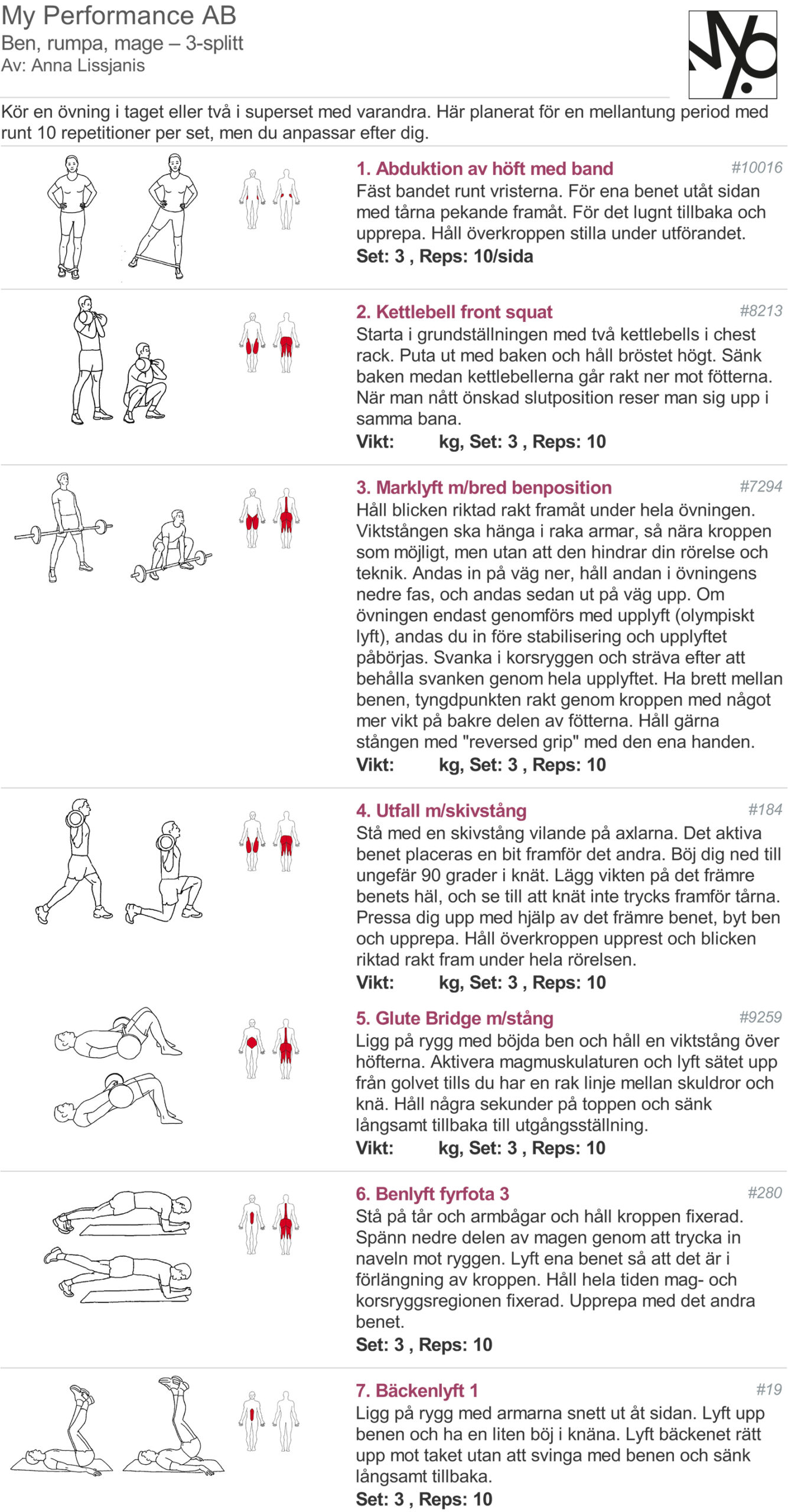 My Performance AB
Ben, rumpa, mage – 3-splitt
Av: Anna Lissjanis

Kör en övning i taget eller två i superset med varandra. Här planerat för en mellantung period med runt 10 repetitioner per set, men du anpassar efter dig.

1. Abduktion av höft med band #10016
Fäst bandet runt vristerna. För ena benet utåt sidan med tårna pekande framåt. För det lugnt tillbaka och upprepa. Håll överkroppen stilla under utförandet.
Set: 3 , Reps: 10/sida

2. Kettlebell front squat #8213
Starta i grundställningen med två kettlebells i chest rack. Puta ut med baken och håll bröstet högt. Sänk baken medan kettlebellerna går rakt ner mot fötterna. När man nått önskad slutposition reser man sig upp i samma bana.
Vikt: kg, Set: 3 , Reps: 10

3. Marklyft m/bred benposition #7294
Håll blicken riktad rakt framåt under hela övningen. Viktstången ska hänga i raka armar, så nära kroppen som möjligt, men utan att den hindrar din rörelse och teknik. Andas in på väg ner, håll andan i övningens nedre fas, och andas sedan ut på väg upp. Om övningen endast genomförs med upplyft (olympiskt lyft), andas du in före stabilisering och upplyftet påbörjas. Svanka i korsryggen och sträva efter att behålla svanken genom hela upplyftet. Ha brett mellan benen, tyngdpunkten rakt genom kroppen med något mer vikt på bakre delen av fötterna. Håll gärna stången med "reversed grip" med den ena handen.
Vikt: kg, Set: 3 , Reps: 10

4. Utfall m/skivstång #184
Stå med en skivstång vilande på axlarna. Det aktiva benet placeras en bit framför det andra. Böj dig ned till ungefär 90 grader i knät. Lägg vikten på det främre benets häl, och se till att knät inte trycks framför tårna. Pressa dig upp med hjälp av det främre benet, byt ben och upprepa. Håll överkroppen upprest och blicken riktad rakt fram under hela rörelsen.
Vikt: kg, Set: 3 , Reps: 10

5. Glute Bridge m/stång #9259
Ligg på rygg med böjda ben och håll en viktstång över höfterna. Aktivera magmuskulaturen och lyft sätet upp från golvet tills du har en rak linje mellan skuldror och knä. Håll några sekunder på toppen och sänk långsamt tillbaka till utgångsställning.
Vikt: kg, Set: 3 , Reps: 10

6. Benlyft fyrfota 3 #280
Stå på tår och armbågar och håll kroppen fixerad. Spänn nedre delen av magen genom att trycka in naveln mot ryggen. Lyft ena benet så att det är i förlängning av kroppen. Håll hela tiden mag- och korsryggsregionen fixerad. Upprepa med det andra benet.
Set: 3 , Reps: 10

7. Bäckenlyft 1 #19
Ligg på rygg med armarna snett ut åt sidan. Lyft upp benen och ha en liten böj i knäna. Lyft bäckenet rätt upp mot taket utan att svinga med benen och sänk långsamt tillbaka.
Set: 3 , Reps: 10