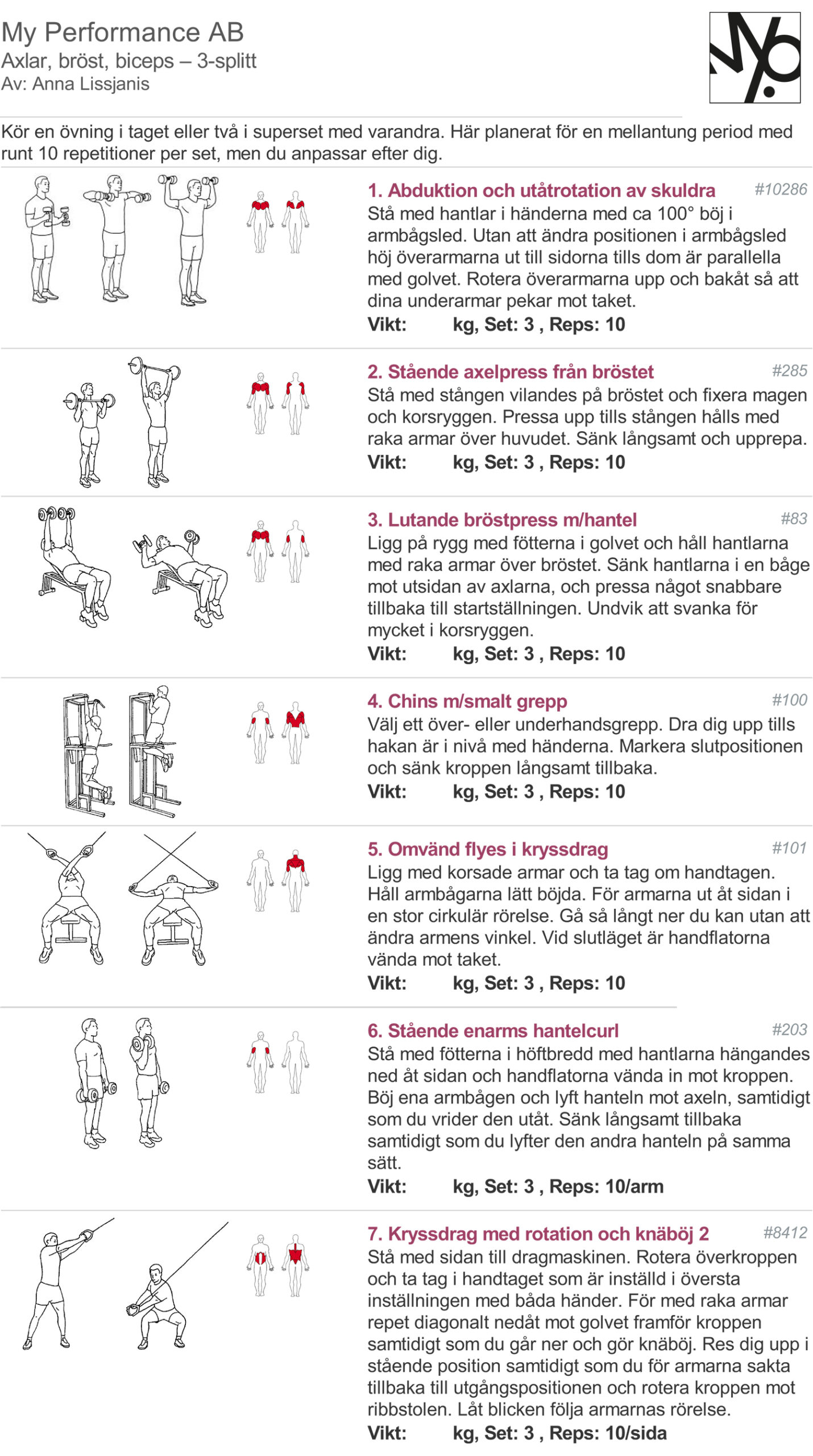 My Performance AB
Axlar, bröst, biceps – 3-splitt
Av: Anna Lissjanis

Kör en övning i taget eller två i superset med varandra. Här planerat för en mellantung period med runt 10 repetitioner per set, men du anpassar efter dig.

1. Abduktion och utåtrotation av skuldra #10286
Stå med hantlar i händerna med ca 100° böj i armbågsled. Utan att ändra positionen i armbågsled höj överarmarna ut till sidorna tills dom är parallella med golvet. Rotera överarmarna upp och bakåt så att dina underarmar pekar mot taket.
Vikt: kg, Set: 3 , Reps: 10

2. Stående axelpress från bröstet #285
Stå med stången vilandes på bröstet och fixera magen och korsryggen. Pressa upp tills stången hålls med raka armar över huvudet. Sänk långsamt och upprepa.
Vikt: kg, Set: 3 , Reps: 10

3. Lutande bröstpress m/hantel #83
Ligg på rygg med fötterna i golvet och håll hantlarna med raka armar över bröstet. Sänk hantlarna i en båge mot utsidan av axlarna, och pressa något snabbare tillbaka till startställningen. Undvik att svanka för mycket i korsryggen.
Vikt: kg, Set: 3 , Reps: 10

4. Chins m/smalt grepp #100
Välj ett över- eller underhandsgrepp. Dra dig upp tills hakan är i nivå med händerna. Markera slutpositionen och sänk kroppen långsamt tillbaka.
Vikt: kg, Set: 3 , Reps: 10

5. Omvänd flyes i kryssdrag #101
Ligg med korsade armar och ta tag om handtagen. Håll armbågarna lätt böjda. För armarna ut åt sidan i en stor cirkulär rörelse. Gå så långt ner du kan utan att ändra armens vinkel. Vid slutläget är handflatorna vända mot taket.
Vikt: kg, Set: 3 , Reps: 10

6. Stående enarms hantelcurl #203
Stå med fötterna i höftbredd med hantlarna hängandes ned åt sidan och handflatorna vända in mot kroppen. Böj ena armbågen och lyft hanteln mot axeln, samtidigt som du vrider den utåt. Sänk långsamt tillbaka samtidigt som du lyfter den andra hanteln på samma sätt.
Vikt: kg, Set: 3 , Reps: 10/arm

7. Kryssdrag med rotation och knäböj 2 #8412
Stå med sidan till dragmaskinen. Rotera överkroppen och ta tag i handtaget som är inställd i översta inställningen med båda händer. För med raka armar repet diagonalt nedåt mot golvet framför kroppen samtidigt som du går ner och gör knäböj. Res dig upp i stående position samtidigt som du för armarna sakta tillbaka till utgångspositionen och rotera kroppen mot ribbstolen. Låt blicken följa armarnas rörelse.
Vikt: kg, Set: 3 , Reps: 10/sida