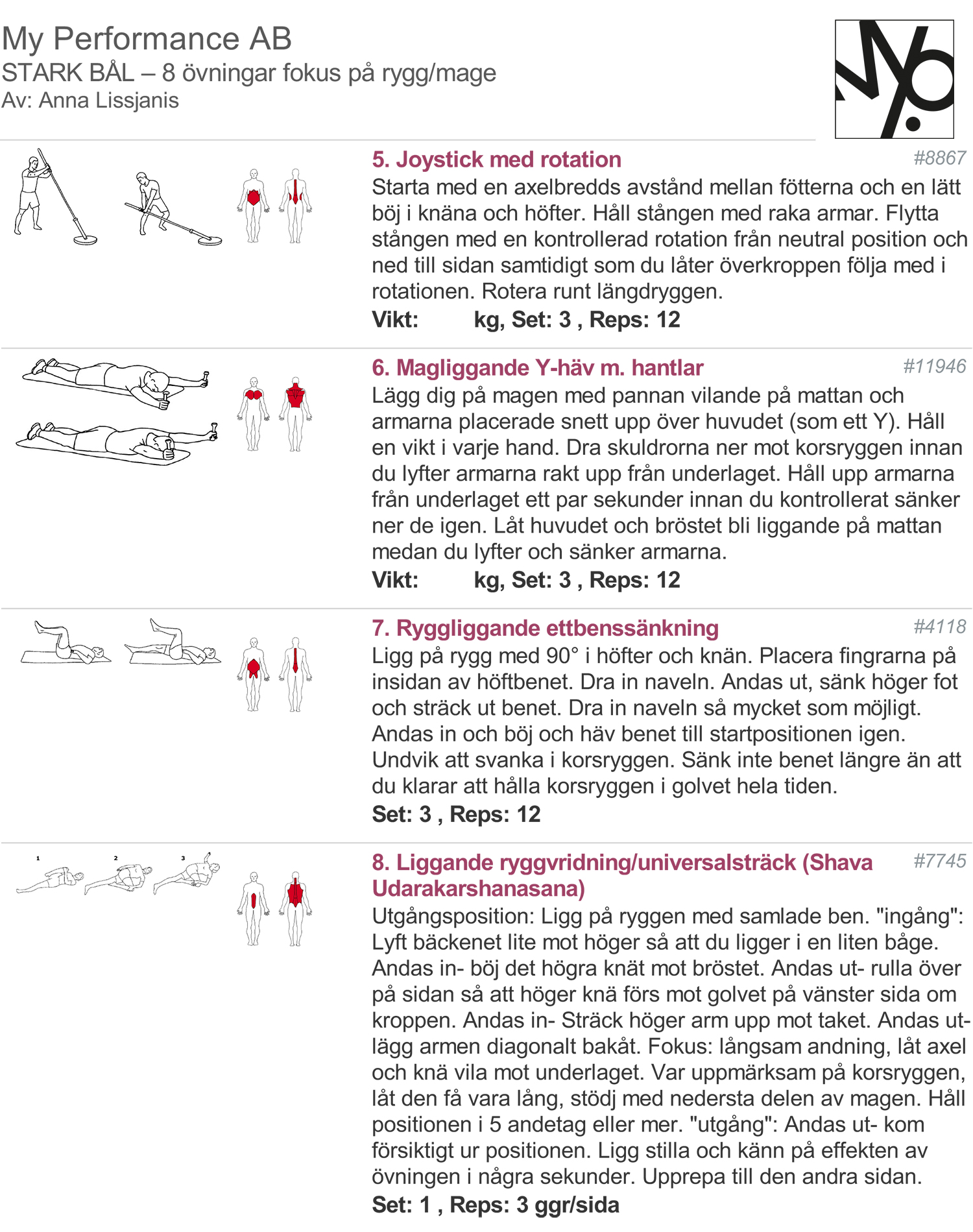 My Performance AB
STARK BÅL – 8 övningar fokus på rygg/mage
Av: Anna Lissjanis

5. Joystick med rotation
#8867
Starta med en axelbredds avstånd mellan fötterna och en lätt böj i knäna och höfter. Håll stången med raka armar. Flytta stången med en kontrollerad rotation från neutral position och ned till sidan samtidigt som du låter överkroppen följa med i rotationen. Rotera runt längdryggen.
Vikt: kg, Set: 3 , Reps: 12

6. Magliggande Y-häv m. hantlar
#11946
Lägg dig på magen med pannan vilande på mattan och armarna placerade snett upp över huvudet (som ett Y). Håll en vikt i varje hand. Dra skuldrorna ner mot korsryggen innan du lyfter armarna rakt upp från underlaget. Håll upp armarna från underlaget ett par sekunder innan du kontrollerat sänker ner de igen. Låt huvudet och bröstet bli liggande på mattan medan du lyfter och sänker armarna.
Vikt: kg, Set: 3 , Reps: 12

7. Ryggliggande ettbenssänkning
#4118
Ligg på rygg med 90° i höfter och knän. Placera fingrarna på insidan av höftbenet. Dra in naveln. Andas ut, sänk höger fot och sträck ut benet. Dra in naveln så mycket som möjligt. Andas in och böj och häv benet till startpositionen igen. Undvik att svanka i korsryggen. Sänk inte benet längre än att du klarar att hålla korsryggen i golvet hela tiden.
Set: 3 , Reps: 12

1 2 3
8. Liggande ryggvridning/universalsträck (Shava Udarakarshanasana)
#7745
Utgångsposition: Ligg på ryggen med samlade ben. "ingång": Lyft bäckenet lite mot höger så att du ligger i en liten båge. Andas in- böj det högra knät mot bröstet. Andas ut- rulla över på sidan så att höger knä förs mot golvet på vänster sida om kroppen. Andas in- Sträck höger arm upp mot taket. Andas ut- lägg armen diagonalt bakåt. Fokus: långsam andning, låt axel och knä vila mot underlaget. Var uppmärksam på korsryggen, låt den få vara lång, stödj med nedersta delen av magen. Håll positionen i 5 andetag eller mer. "utgång": Andas ut- kom försiktigt ur positionen. Ligg stilla och känn på effekten av övningen i några sekunder. Upprepa till den andra sidan.
Set: 1 , Reps: 3 ggr/sida