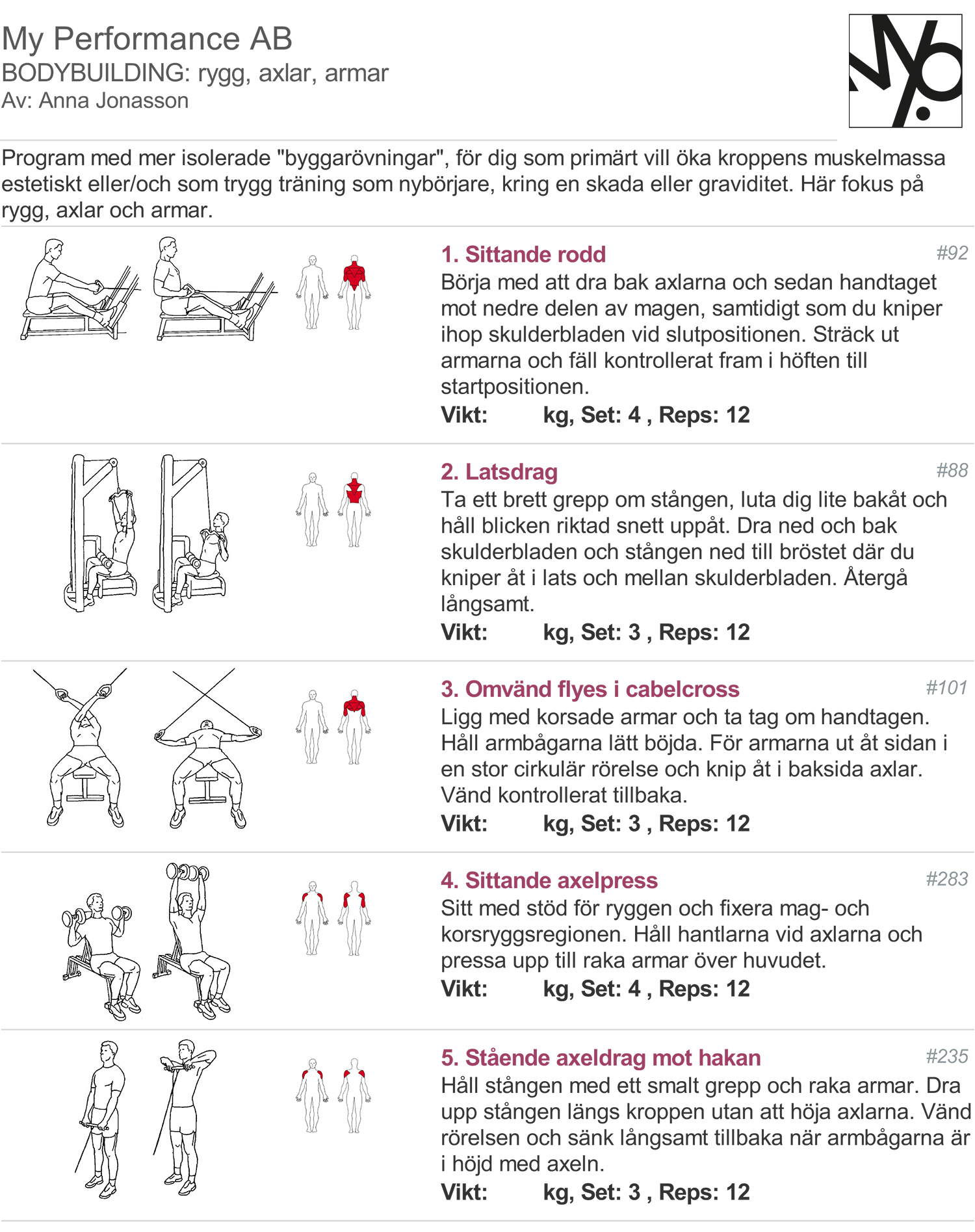 My Performance AB
BODYBUILDING: rygg, axlar, armar
Av: Anna Jonasson

Program med mer isolerade "byggarövningar", för dig som primärt vill öka kroppens muskelmassa estetiskt eller/och som trygg träning som nybörjare, kring en skada eller graviditet. Här fokus på rygg, axlar och armar.

1. Sittande rodd
#92
Börja med att dra bak axlarna och sedan handtaget mot nedre delen av magen, samtidigt som du kniper ihop skulderbladen vid slutpositionen. Sträck ut armarna och fäll kontrollerat fram i höften till startpositionen.
Vikt: kg, Set: 4 , Reps: 12

2. Latsdrag
#88
Ta ett brett grepp om stången, luta dig lite bakåt och håll blicken riktad snett uppåt. Dra ned och bak skulderbladen och stången ned till bröstet där du kniper åt i lats och mellan skulderbladen. Återgå långsamt.
Vikt: kg, Set: 3 , Reps: 12

3. Omvänd flyes i cabelcross
#101
Ligg med korsade armar och ta tag om handtagen. Håll armbågarna lätt böjda. För armarna ut åt sidan i en stor cirkulär rörelse och knip åt i baksida axlar. Vänd kontrollerat tillbaka.
Vikt: kg, Set: 3 , Reps: 12

4. Sittande axelpress
#283
Sitt med stöd för ryggen och fixera mag- och korsryggsregionen. Håll hantlarna vid axlarna och pressa upp till raka armar över huvudet.
Vikt: kg, Set: 4 , Reps: 12

5. Stående axeldrag mot hakan
#235
Håll stången med ett smalt grepp och raka armar. Dra upp stången längs kroppen utan att höja axlarna. Vänd rörelsen och sänk långsamt tillbaka när armbågarna är i höjd med axeln.
Vikt: kg, Set: 3 , Reps: 12