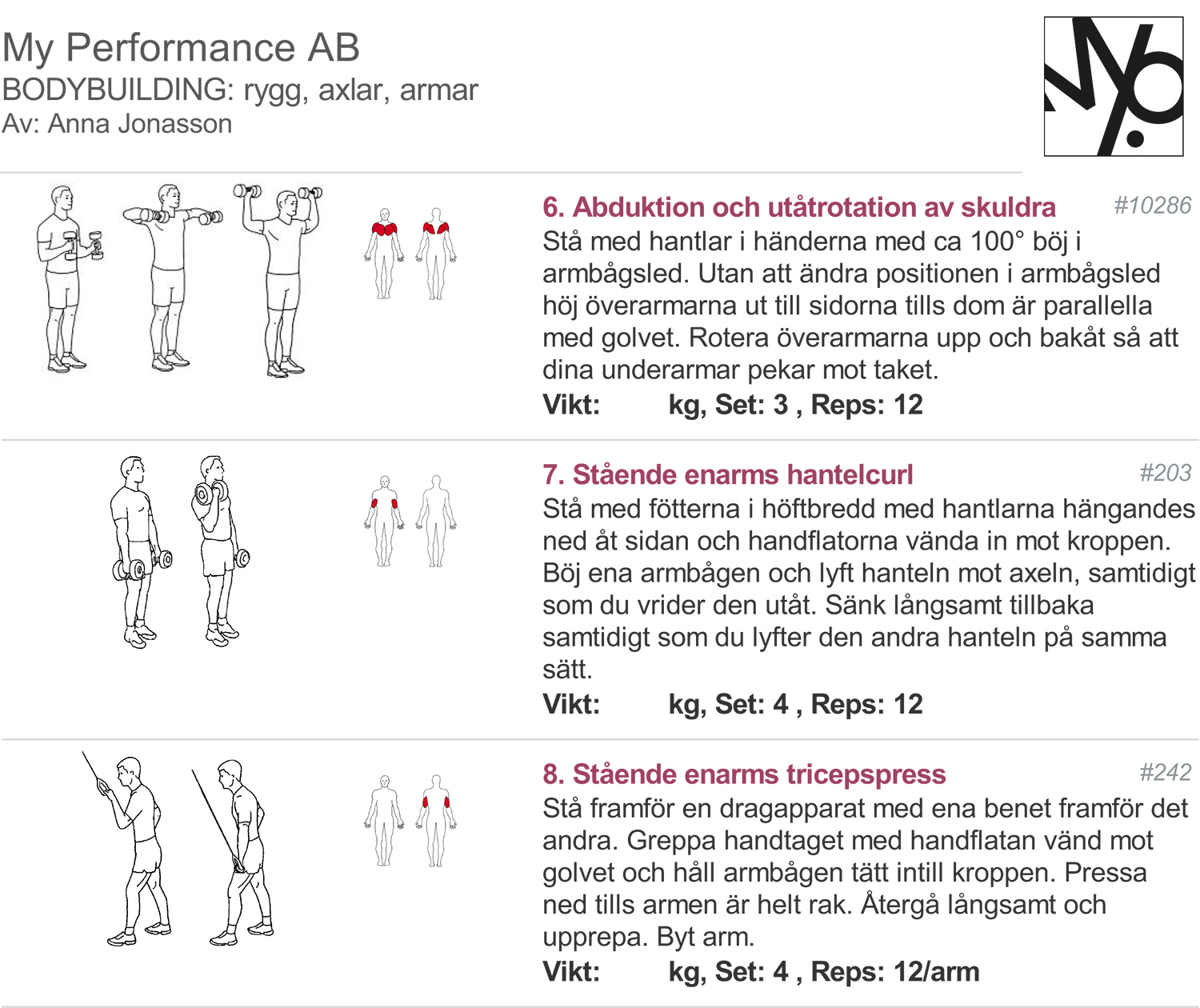 My Performance AB
BODYBUILDING: rygg, axlar, armar
Av: Anna Jonasson

6. Abduktion och utåtrotation av skuldra #10286
Stå med hantlar i händerna med ca 100° böj i armbågsled. Utan att ändra positionen i armbågsled höj överarmarna ut till sidorna tills dom är parallella med golvet. Rotera överarmarna upp och bakåt så att dina underarmar pekar mot taket.
Vikt: kg, Set: 3 , Reps: 12

7. Stående enarms hantelcurl #203
Stå med fötterna i höftbredd med hantlarna hängandes ned åt sidan och handflatorna vända in mot kroppen. Böj ena armbågen och lyft hanteln mot axeln, samtidigt som du vrider den utåt. Sänk långsamt tillbaka samtidigt som du lyfter den andra hanteln på samma sätt.
Vikt: kg, Set: 4 , Reps: 12

8. Stående enarms tricepspress #242
Stå framför en dragapparat med ena benet framför det andra. Greppa handtaget med handflatan vänd mot golvet och håll armbågen tätt intill kroppen. Pressa ned tills armen är helt rak. Återgå långsamt och upprepa. Byt arm.
Vikt: kg, Set: 4 , Reps: 12/arm