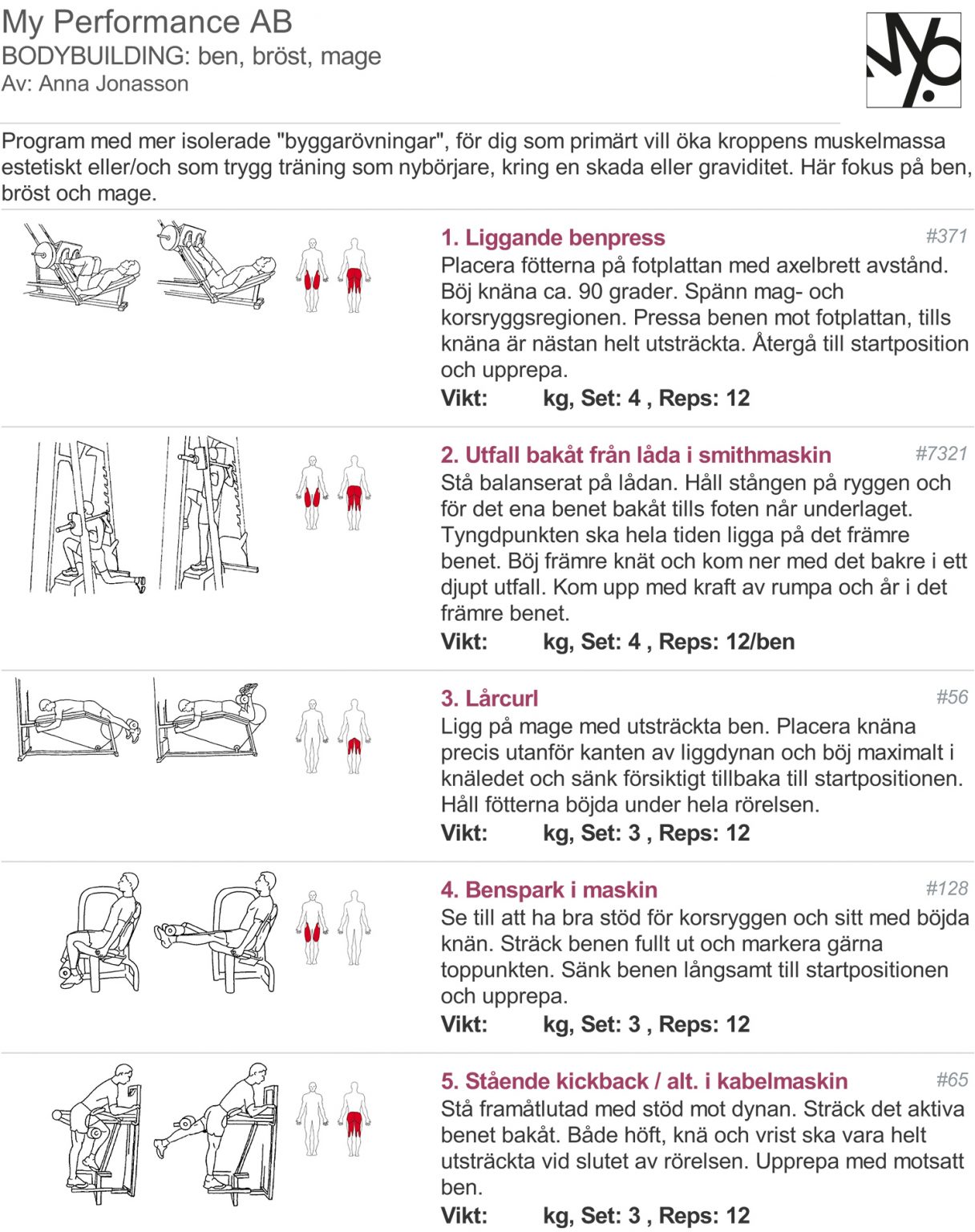 My Performance AB
BODYBUILDING: ben, bröst, mage
Av: Anna Jonasson

Program med mer isolerade "byggarövningar", för dig som primärt vill öka kroppens muskelmassa estetiskt eller/och som trygg träning som nybörjare, kring en skada eller graviditet. Här fokus på ben, bröst och mage.

1. Liggande benpress #371
Placera fötterna på fotplattan med axelbrett avstånd. Böj knäna ca. 90 grader. Spänn mag- och korsryggsregionen. Pressa benen mot fotplattan, tills knäna är nästan helt utsträckta. Återgå till startposition och upprepa.
Vikt: kg, Set: 4 , Reps: 12

2. Utfall bakåt från låda i smithmaskin #7321
Stå balanserat på lådan. Håll stången på ryggen och för det ena benet bakåt tills foten når underlaget. Tyngdpunkten ska hela tiden ligga på det främre benet. Böj främre knät och kom ner med det bakre i ett djupt utfall. Kom upp med kraft av rumpa och år i det främre benet.
Vikt: kg, Set: 4 , Reps: 12/ben

3. Lårcurl #56
Ligg på mage med utsträckta ben. Placera knäna precis utanför kanten av liggdynan och böj maximalt i knäledet och sänk försiktigt tillbaka till startpositionen. Håll fötterna böjda under hela rörelsen.
Vikt: kg, Set: 3 , Reps: 12

4. Benspark i maskin #128
Se till att ha bra stöd för korsryggen och sitt med böjda knän. Sträck benen fullt ut och markera gärna toppunkten. Sänk benen långsamt till startpositionen och upprepa.
Vikt: kg, Set: 3 , Reps: 12

5. Stående kickback / alt. i kabelmaskin #65
Stå framåtlutad med stöd mot dynan. Sträck det aktiva benet bakåt. Både höft, knä och vrist ska vara helt utsträckta vid slutet av rörelsen. Upprepa med motsatt ben.
Vikt: kg, Set: 3 , Reps: 12