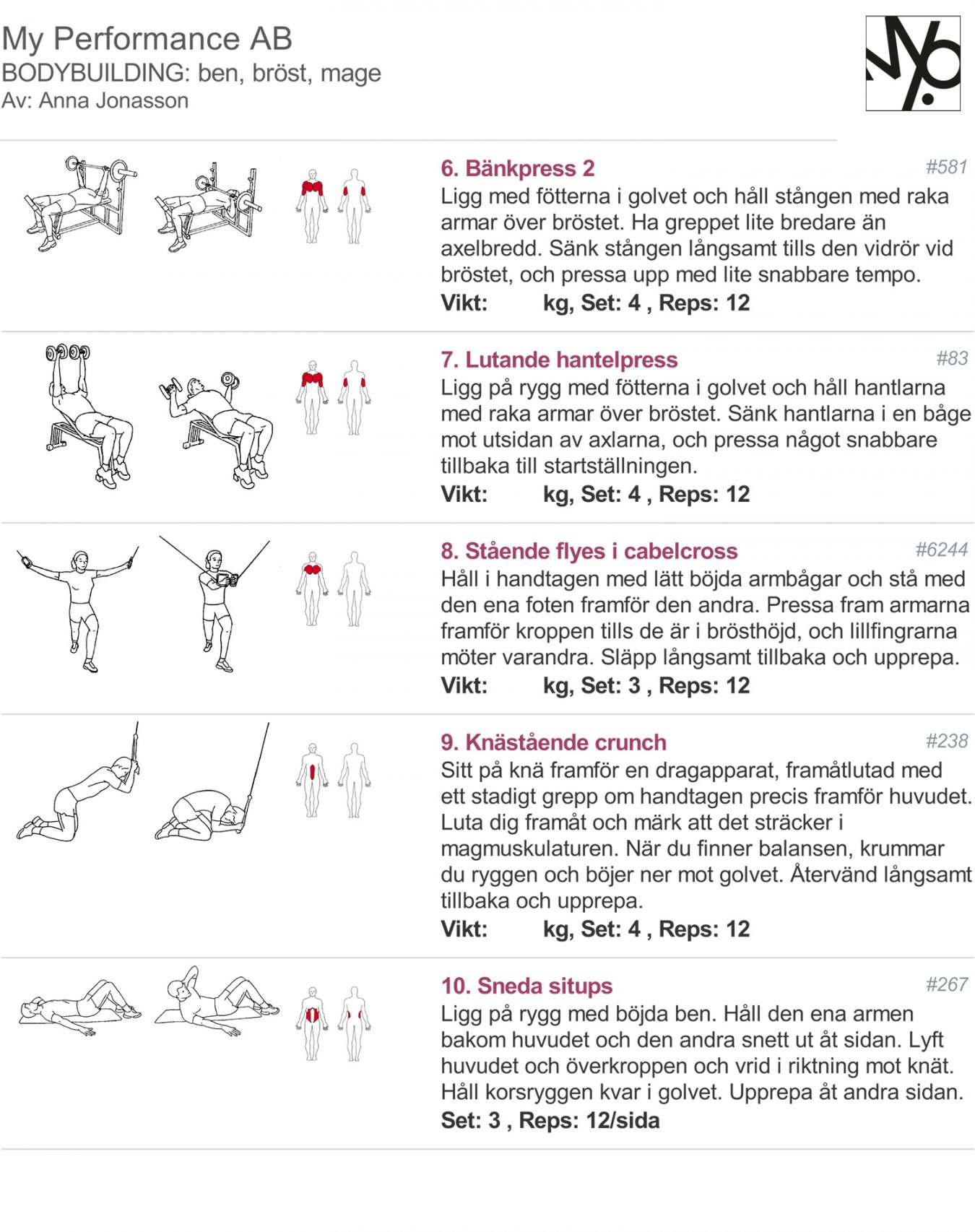 My Performance AB
BODYBUILDING: ben, bröst, mage
Av: Anna Jonasson

6. Bänkpress 2
#581
Ligg med fötterna i golvet och håll stången med raka armar över bröstet. Ha greppet lite bredare än axelbredd. Sänk stången långsamt tills den vidrör vid bröstet, och pressa upp med lite snabbare tempo.
Vikt: kg, Set: 4 , Reps: 12

7. Lutande hantelpress
#83
Ligg på rygg med fötterna i golvet och håll hantlarna med raka armar över bröstet. Sänk hantlarna i en båge mot utsidan av axlarna, och pressa något snabbare tillbaka till startställningen.
Vikt: kg, Set: 4 , Reps: 12

8. Stående flyes i cabelcross
#6244
Håll i handtagen med lätt böjda armbågar och stå med den ena foten framför den andra. Pressa fram armarna framför kroppen tills de är i brösthöjd, och lillfingrarna möter varandra. Släpp långsamt tillbaka och upprepa.
Vikt: kg, Set: 3 , Reps: 12

9. Knästående crunch
#238
Sitt på knä framför en dragapparat, framåtlutad med ett stadigt grepp om handtagen precis framför huvudet. Luta dig framåt och märk att det sträcker i magmuskulaturen. När du finner balansen, krummar du ryggen och böjer ner mot golvet. Återvänd långsamt tillbaka och upprepa.
Vikt: kg, Set: 4 , Reps: 12

10. Sneda situps
#267
Ligg på rygg med böjda ben. Håll den ena armen bakom huvudet och den andra snett ut åt sidan. Lyft huvudet och överkroppen och vrid i riktning mot knät. Håll korsryggen kvar i golvet. Upprepa åt andra sidan.
Set: 3 , Reps: 12/sida