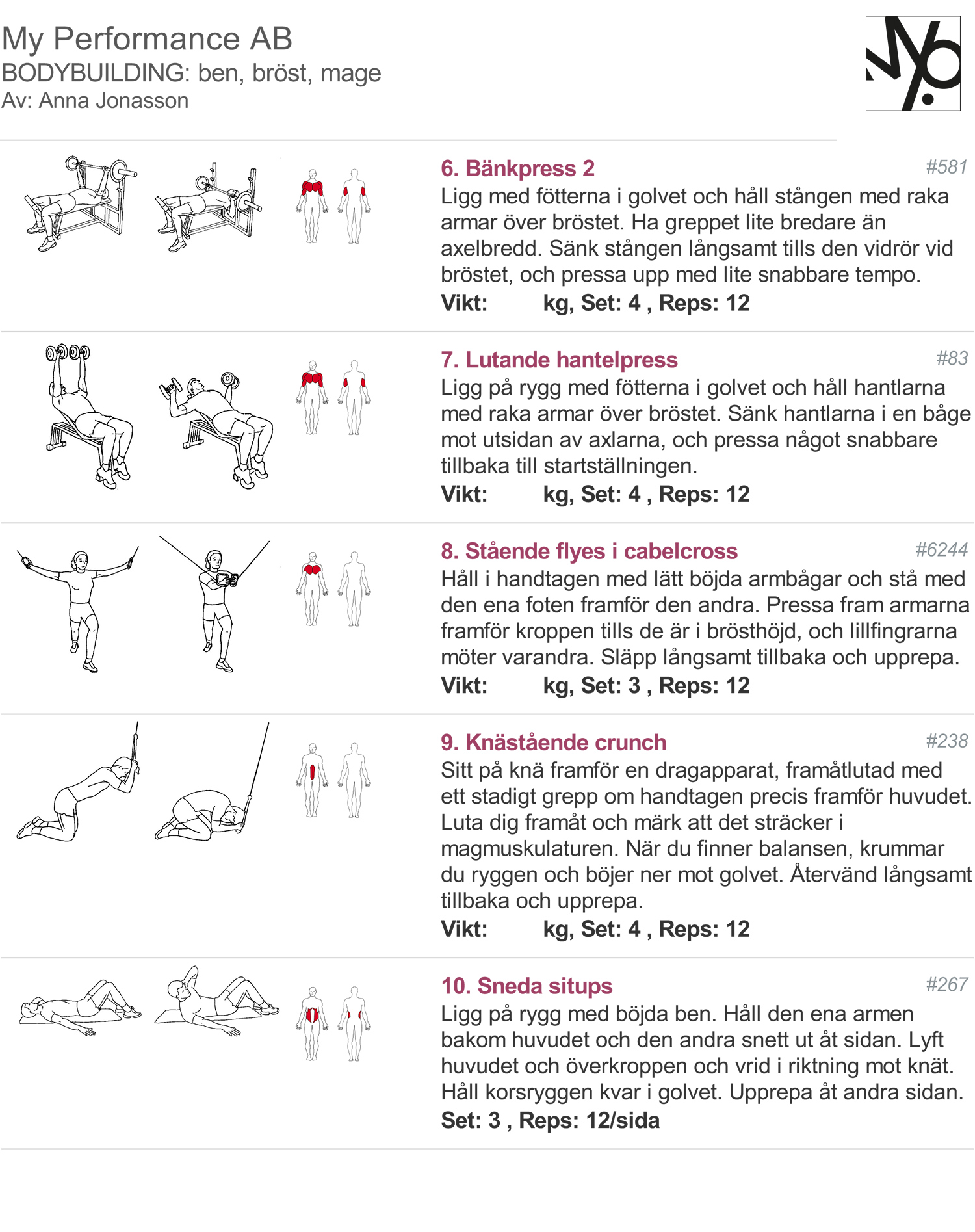 My Performance AB
BODYBUILDING: ben, bröst, mage
Av: Anna Jonasson

6. Bänkpress 2
#581
Ligg med fötterna i golvet och håll stången med raka armar över bröstet. Ha greppet lite bredare än axelbredd. Sänk stången långsamt tills den vidrör vid bröstet, och pressa upp med lite snabbare tempo.
Vikt: kg, Set: 4 , Reps: 12

7. Lutande hantelpress
#83
Ligg på rygg med fötterna i golvet och håll hantlarna med raka armar över bröstet. Sänk hantlarna i en båge mot utsidan av axlarna, och pressa något snabbare tillbaka till startställningen.
Vikt: kg, Set: 4 , Reps: 12

8. Stående flyes i cabelcross
#6244
Håll i handtagen med lätt böjda armbågar och stå med den ena foten framför den andra. Pressa fram armarna framför kroppen tills de är i brösthöjd, och lillfingrarna möter varandra. Släpp långsamt tillbaka och upprepa.
Vikt: kg, Set: 3 , Reps: 12

9. Knästående crunch
#238
Sitt på knä framför en dragapparat, framåtlutad med ett stadigt grepp om handtagen precis framför huvudet. Luta dig framåt och märk att det sträcker i magmuskulaturen. När du finner balansen, krummar du ryggen och böjer ner mot golvet. Återvänd långsamt tillbaka och upprepa.
Vikt: kg, Set: 4 , Reps: 12

10. Sneda situps
#267
Ligg på rygg med böjda ben. Håll den ena armen bakom huvudet och den andra snett ut åt sidan. Lyft huvudet och överkroppen och vrid i riktning mot knät. Håll korsryggen kvar i golvet. Upprepa åt andra sidan.
Set: 3 , Reps: 12/sida