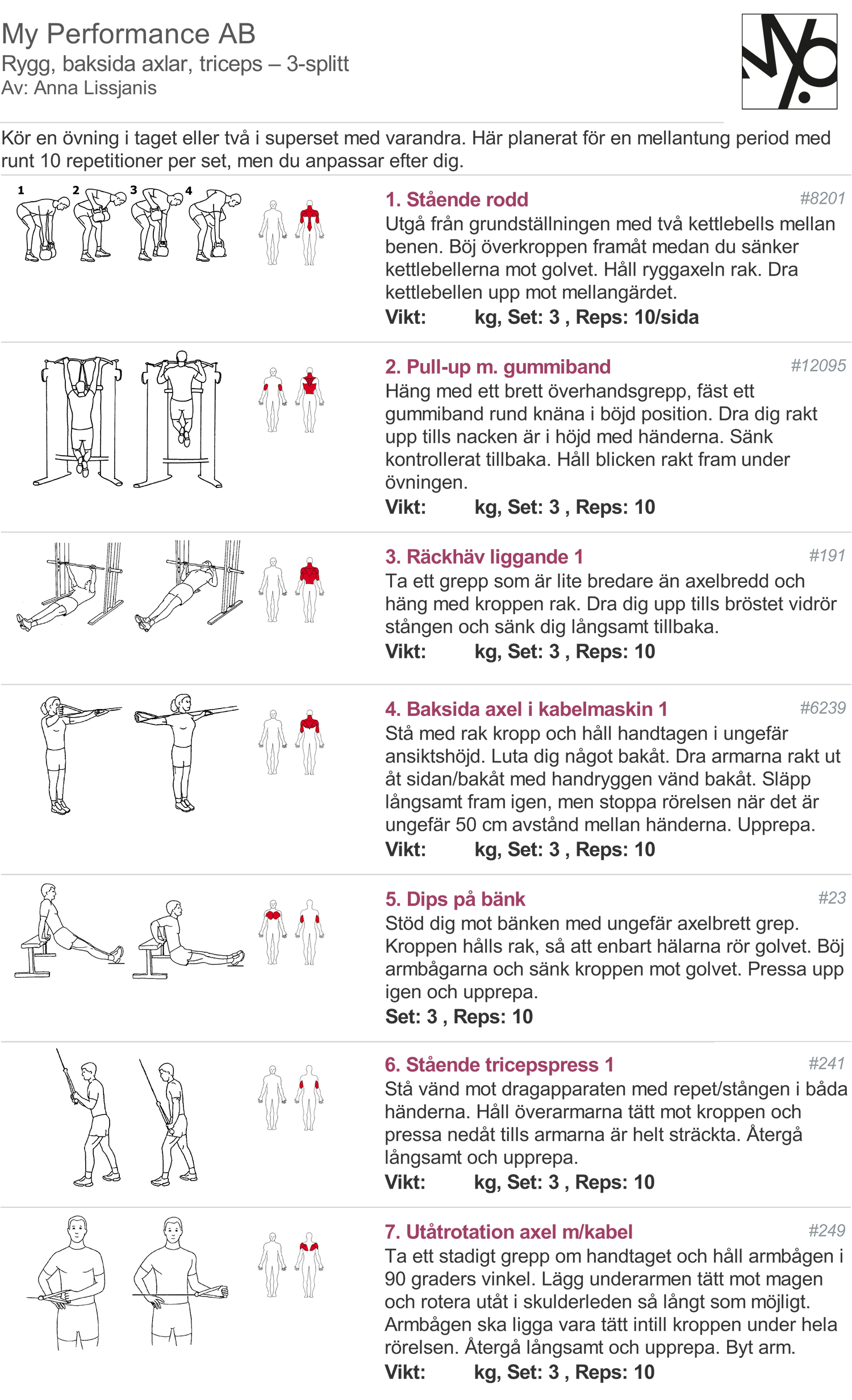 My Performance AB
Rygg, baksida axlar, triceps – 3-splitt
Av: Anna Lissjanis

Kör en övning i taget eller två i superset med varandra. Här planerat för en mellantung period med runt 10 repetitioner per set, men du anpassar efter dig.

1 2 3 4

1. Stående rodd #8201
Utgå från grundställningen med två kettlebells mellan benen. Böj överkroppen framåt medan du sänker kettlebellerna mot golvet. Håll ryggaxeln rak. Dra kettlebellen upp mot mellangärdet.
Vikt: kg, Set: 3 , Reps: 10/sida

2. Pull-up m. gummiband #12095
Häng med ett brett överhandsgrepp, fäst ett gummiband rund knäna i böjd position. Dra dig rakt upp tills nacken är i höjd med händerna. Sänk kontrollerat tillbaka. Håll blicken rakt fram under övningen.
Vikt: kg, Set: 3 , Reps: 10

3. Räckhäv liggande 1 #191
Ta ett grepp som är lite bredare än axelbredd och häng med kroppen rak. Dra dig upp tills bröstet vidrör stången och sänk dig långsamt tillbaka.
Vikt: kg, Set: 3 , Reps: 10

4. Baksida axel i kabelmaskin 1 #6239
Stå med rak kropp och håll handtagen i ungefär ansiktshöjd. Luta dig något bakåt. Dra armarna rakt ut åt sidan/bakåt med handryggen vänd bakåt. Släpp långsamt fram igen, men stoppa rörelsen när det är ungefär 50 cm avstånd mellan händerna. Upprepa.
Vikt: kg, Set: 3 , Reps: 10

5. Dips på bänk #23
Stöd dig mot bänken med ungefär axelbrett grep. Kroppen hålls rak, så att enbart hälarna rör golvet. Böj armbågarna och sänk kroppen mot golvet. Pressa upp igen och upprepa.
Set: 3 , Reps: 10

6. Stående tricepspress 1 #241
Stå vänd mot dragapparaten med repet/stången i båda händerna. Håll överarmarna tätt mot kroppen och pressa nedåt tills armarna är helt sträckta. Återgå långsamt och upprepa.
Vikt: kg, Set: 3 , Reps: 10

7. Utåtrotation axel m/kabel #249
Ta ett stadigt grepp om handtaget och håll armbågen i 90 graders vinkel. Lägg underarmen tätt mot magen och rotera utåt i skulderleden så långt som möjligt. Armbågen ska ligga vara tätt intill kroppen under hela rörelsen. Återgå långsamt och upprepa. Byt arm.
Vikt: kg, Set: 3 , Reps: 10