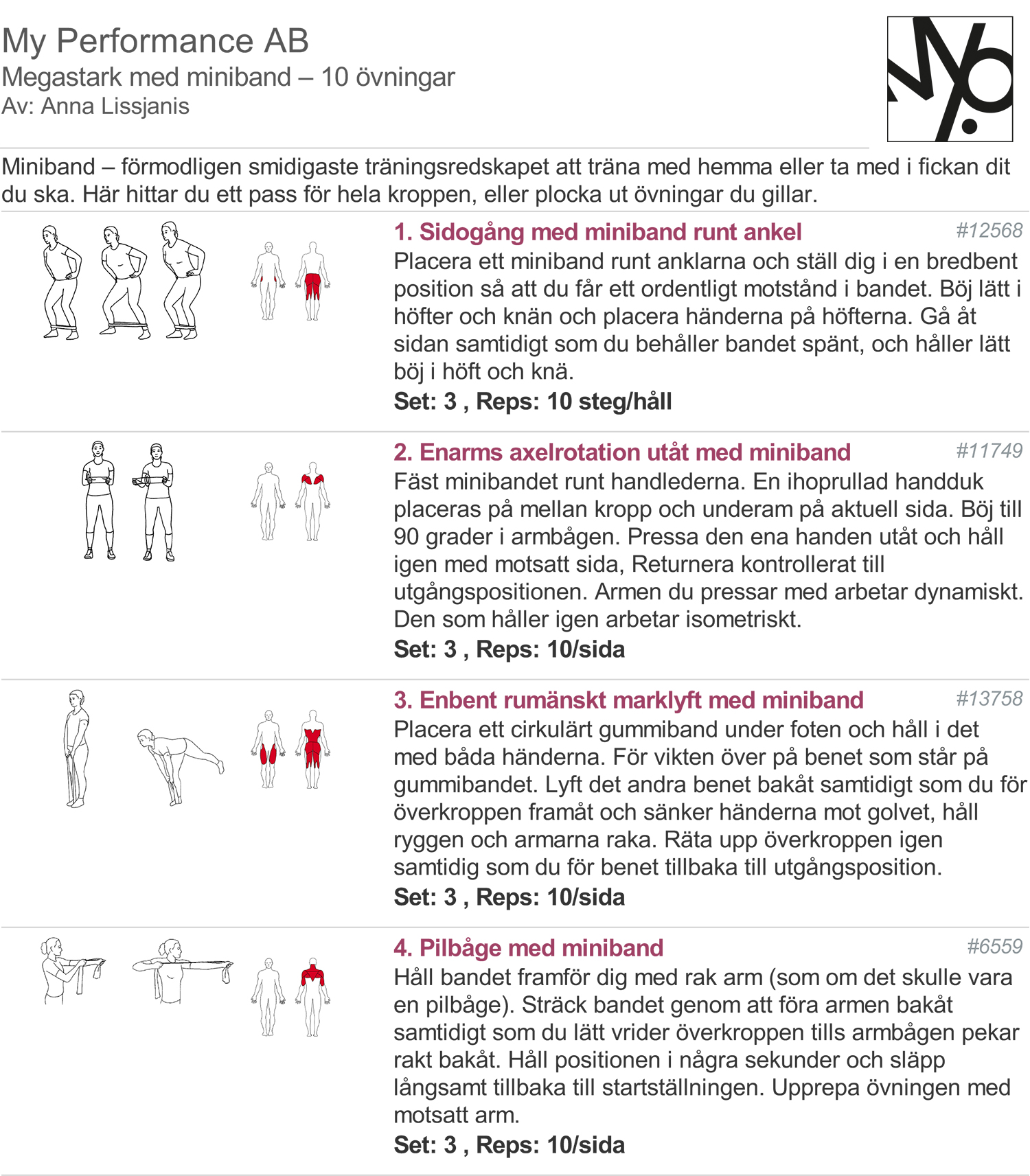 My Performance AB
Megastark med miniband – 10 övningar
Av: Anna Lissjanis

Miniband – förmodligen smidigaste träningsredskapet att träna med hemma eller ta med i fickan dit du ska. Här hittar du ett pass för hela kroppen, eller plocka ut övningar du gillar.

1. Sidogång med miniband runt ankel
#12568
Placera ett miniband runt anklarna och ställ dig i en bredbent position så att du får ett ordentligt motstånd i bandet. Böj lätt i höfter och knän och placera händerna på höfterna. Gå åt sidan samtidigt som du behåller bandet spänt, och håller lätt böj i höft och knä.
Set: 3 , Reps: 10 steg/håll

2. Enarms axelrotation utåt med miniband
#11749
Fäst minibandet runt handlederna. En ihoprullad handduk placeras på mellan kropp och underam på aktuell sida. Böj till 90 grader i armbågen. Pressa den ena handen utåt och håll igen med motsatt sida, Returnera kontrollerat till utgångspositionen. Armen du pressar med arbetar dynamiskt. Den som håller igen arbetar isometriskt.
Set: 3 , Reps: 10/sida

3. Enbent rumänskt marklyft med miniband
#13758
Placera ett cirkulärt gummiband under foten och håll i det med båda händerna. För vikten över på benet som står på gummibandet. Lyft det andra benet bakåt samtidigt som du för överkroppen framåt och sänker händerna mot golvet, håll ryggen och armarna raka. Räta upp överkroppen igen samtidig som du för benet tillbaka till utgångsposition.
Set: 3 , Reps: 10/sida

4. Pilbåge med miniband
#6559
Håll bandet framför dig med rak arm (som om det skulle vara en pilbåge). Sträck bandet genom att föra armen bakåt samtidigt som du lätt vrider överkroppen tills armbågen pekar rakt bakåt. Håll positionen i några sekunder och släpp långsamt tillbaka till startställningen. Upprepa övningen med motsatt arm.
Set: 3 , Reps: 10/sida