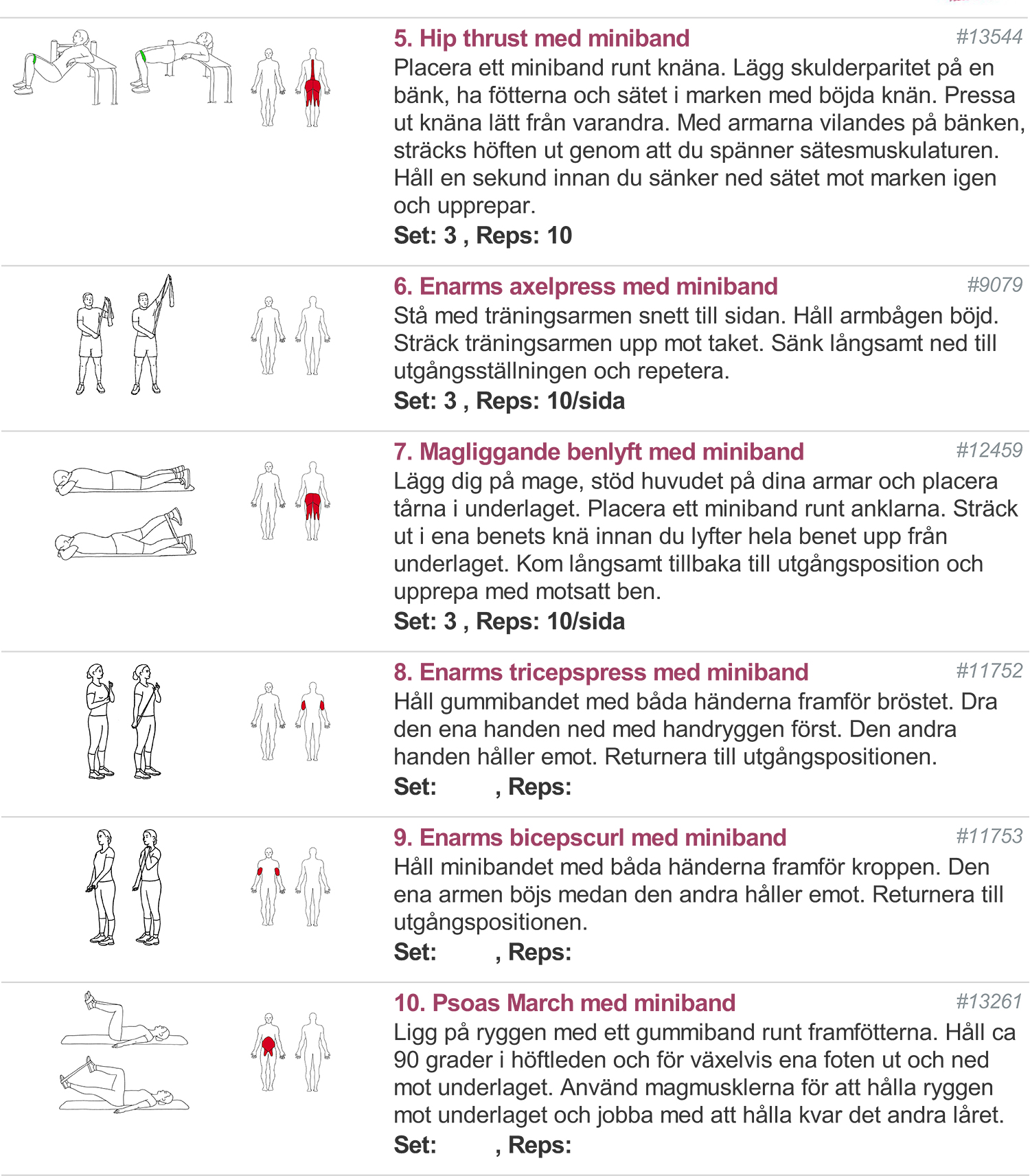 5. Hip thrust med miniband #13544

Placera ett miniband runt knäna. Lägg skulderparitet på en bänk, ha fötterna och sätet i marken med böjda knän. Pressa ut knäna lätt från varandra. Med armarna vilandes på bänken, sträcks höften ut genom att du spänner sätesmuskulaturen. Håll en sekund innan du sänker ned sätet mot marken igen och upprepar.

Set: 3 , Reps: 10

6. Enarms axelpress med miniband #9079

Stå med träningsarmen snett till sidan. Håll armbågen böjd. Sträck träningsarmen upp mot taket. Sänk långsamt ned till utgångsställningen och repetera.

Set: 3 , Reps: 10/sida

7. Magliggande benlyft med miniband #12459

Lägg dig på mage, stöd huvudet på dina armar och placera tårna i underlaget. Placera ett miniband runt anklarna. Sträck ut i ena benets knä innan du lyfter hela benet upp från underlaget. Kom långsamt tillbaka till utgångsposition och upprepa med motsatt ben.

Set: 3 , Reps: 10/sida

8. Enarms tricepspress med miniband #11752

Håll gummibandet med båda händerna framför bröstet. Dra den ena handen ned med handryggen först. Den andra handen håller emot. Returnera till utgångspositionen.

Set: , Reps:

9. Enarms bicepscurl med miniband #11753

Håll minibandet med båda händerna framför kroppen. Den ena armen böjs medan den andra håller emot. Returnera till utgångspositionen.

Set: , Reps:

10. Psoas March med miniband #13261

Ligg på ryggen med ett gummiband runt framfötterna. Håll ca 90 grader i höftleden och för växelvis ena foten ut och ned mot underlaget. Använd magmusklerna för att hålla ryggen mot underlaget och jobba med att hålla kvar det andra låret.

Set: , Reps: