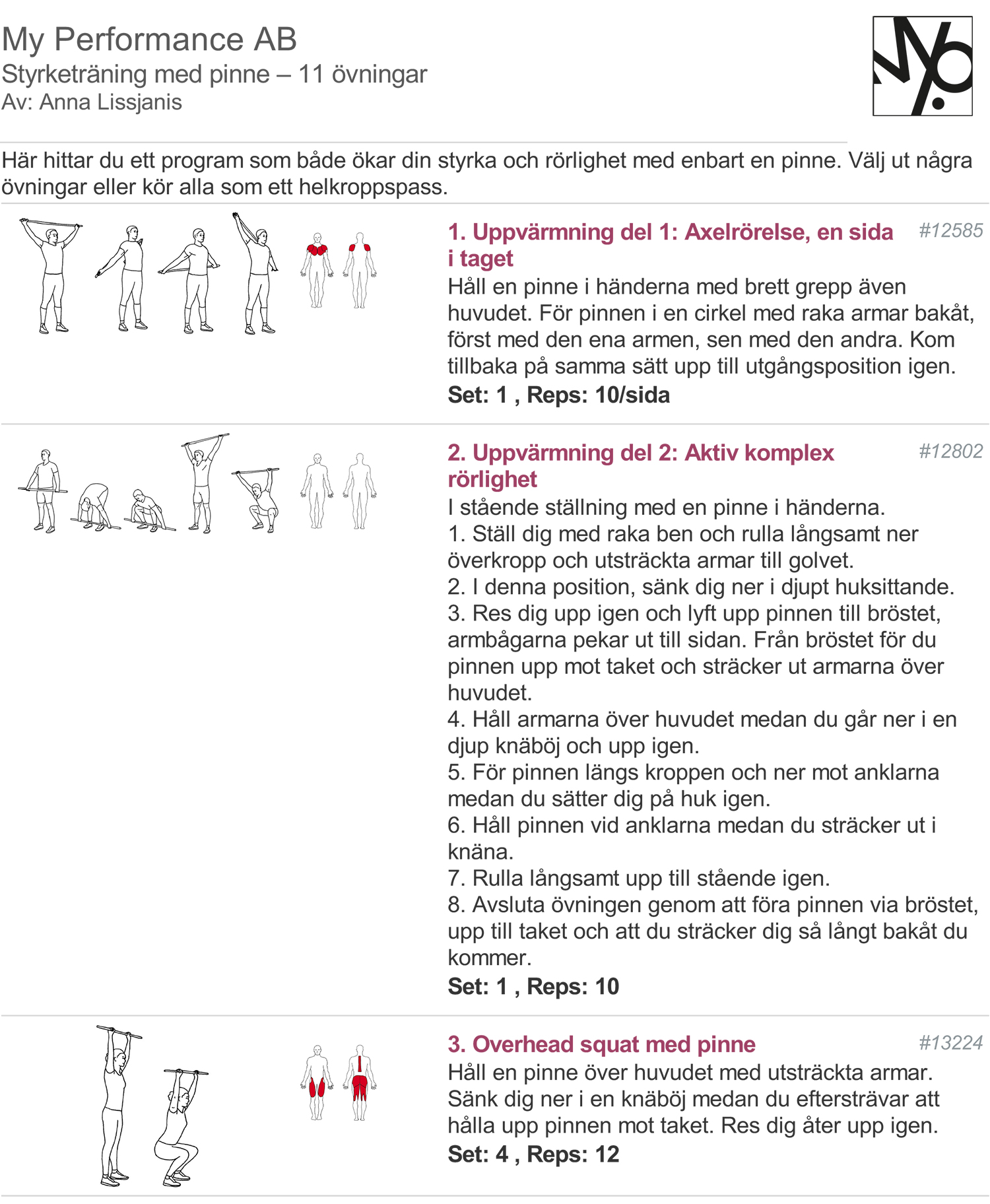 My Performance AB
Styrketräning med pinne – 11 övningar
Av: Anna Lissjanis

Här hittar du ett program som både ökar din styrka och rörlighet med enbart en pinne. Välj ut några övningar eller kör alla som ett helkroppspass.

1. Uppvärmning del 1: Axelrörelse, en sida i taget
#12585
Håll en pinne i händerna med brett grepp även huvudet. För pinnen i en cirkel med raka armar bakåt, först med den ena armen, sen med den andra. Kom tillbaka på samma sätt upp till utgångsposition igen.
Set: 1 , Reps: 10/sida

2. Uppvärmning del 2: Aktiv komplex rörlighet
#12802
I stående ställning med en pinne i händerna.
1. Ställ dig med raka ben och rulla långsamt ner överkropp och utsträckta armar till golvet.
2. I denna position, sänk dig ner i djupt huksittande.
3. Res dig upp igen och lyft upp pinnen till bröstet, armbågarna pekar ut till sidan. Från bröstet för du pinnen upp mot taket och sträcker ut armarna över huvudet.
4. Håll armarna över huvudet medan du går ner i en djup knäböj och upp igen.
5. För pinnen längs kroppen och ner mot anklarna medan du sätter dig på huk igen.
6. Håll pinnen vid anklarna medan du sträcker ut i knäna.
7. Rulla långsamt upp till stående igen.
8. Avsluta övningen genom att föra pinnen via bröstet, upp till taket och att du sträcker dig så långt bakåt du kommer.
Set: 1 , Reps: 10

3. Overhead squat med pinne
#13224
Håll en pinne över huvudet med utsträckta armar. Sänk dig ner i en knäböj medan du eftersträvar att hålla upp pinnen mot taket. Res dig åter upp igen.
Set: 4 , Reps: 12