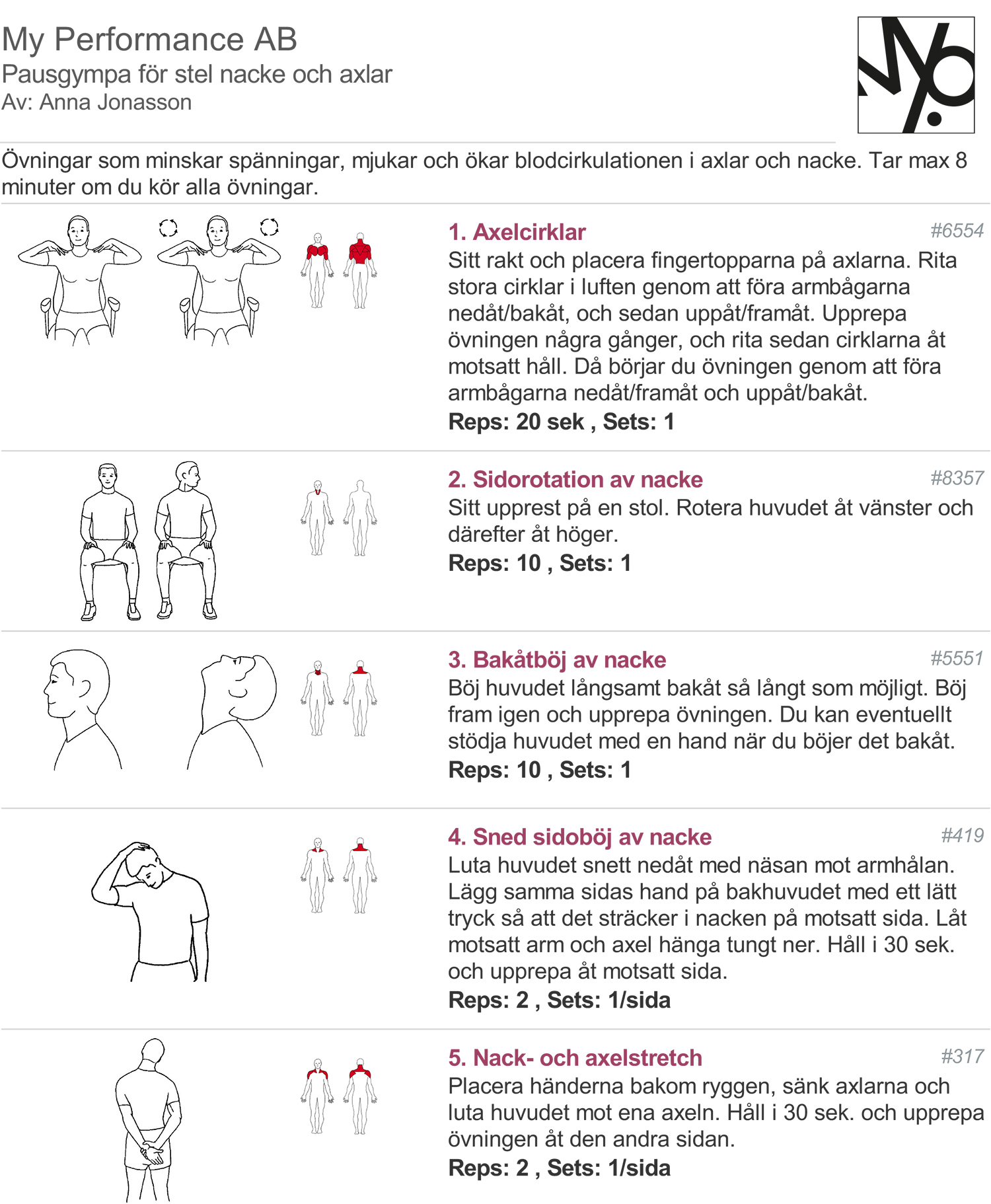 My Performance AB
Pausgympa för stel nacke och axlar
Av: Anna Jonasson

Övningar som minskar spänningar, mjukar och ökar blodcirkulationen i axlar och nacke. Tar max 8 minuter om du kör alla övningar.

1. Axelcirklar
#6554
Sitt rakt och placera fingertopparna på axlarna. Rita stora cirklar i luften genom att föra armbågarna nedåt/bakåt, och sedan uppåt/framåt. Upprepa övningen några gånger, och rita sedan cirklarna åt motsatt håll. Då börjar du övningen genom att föra armbågarna nedåt/framåt och uppåt/bakåt.
Reps: 20 sek , Sets: 1

2. Sidorotation av nacke
#8357
Sitt upprest på en stol. Rotera huvudet åt vänster och därefter åt höger.
Reps: 10 , Sets: 1

3. Bakåtböj av nacke
#5551
Böj huvudet långsamt bakåt så långt som möjligt. Böj fram igen och upprepa övningen. Du kan eventuellt stödja huvudet med en hand när du böjer det bakåt.
Reps: 10 , Sets: 1

4. Sned sidoböj av nacke
#419
Luta huvudet snett nedåt med näsan mot armhålan. Lägg samma sidas hand på bakhuvudet med ett lätt tryck så att det sträcker i nacken på motsatt sida. Låt motsatt arm och axel hänga tungt ner. Håll i 30 sek. och upprepa åt motsatt sida.
Reps: 2 , Sets: 1/sida

5. Nack- och axelstretch
#317
Placera händerna bakom ryggen, sänk axlarna och luta huvudet mot ena axeln. Håll i 30 sek. och upprepa övningen åt den andra sidan.
Reps: 2 , Sets: 1/sida