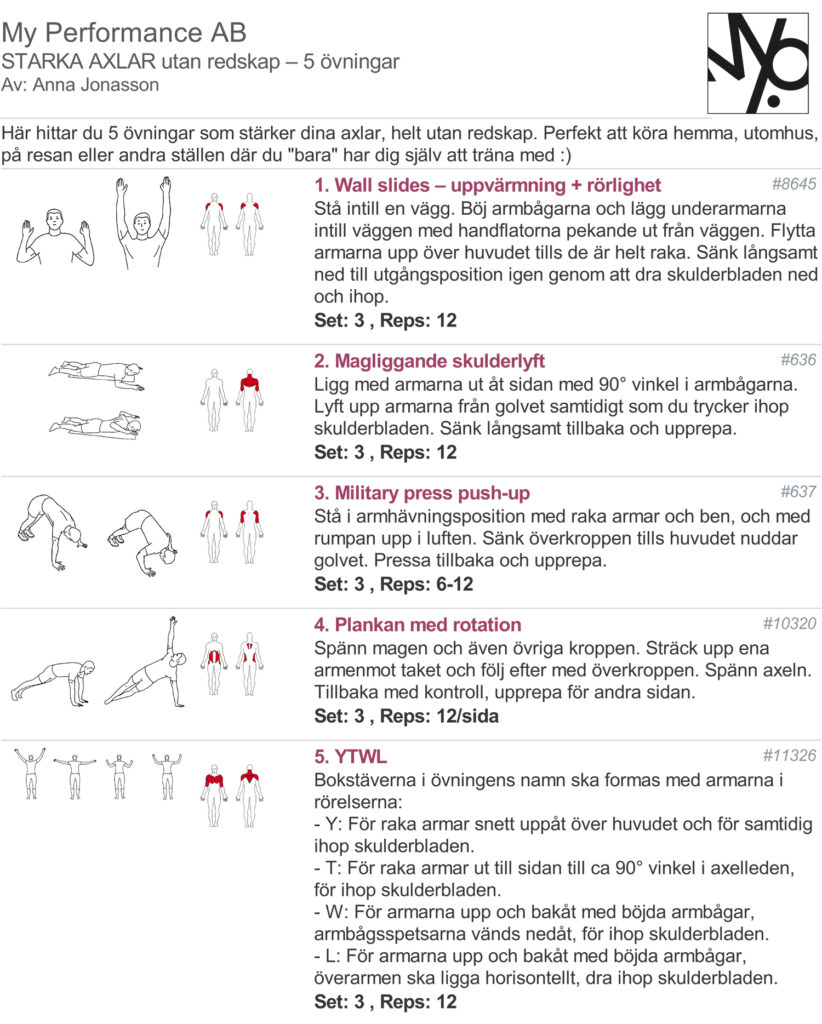 My Performance AB
STARKA AXLAR utan redskap – 5 övningar
Av: Anna Jonasson

Här hittar du 5 övningar som stärker dina axlar, helt utan redskap. Perfekt att köra hemma, utomhus, på resan eller andra ställen där du "bara" har dig själv att träna med :)

1. Wall slides – uppvärmning + rörlighet
#8645
Stå intill en vägg. Böj armbågarna och lägg underarmarna intill väggen med handflatorna pekande ut från väggen. Flytta armarna upp över huvudet tills de är helt raka. Sänk långsamt ned till utgångsposition igen genom att dra skulderbladen ned och ihop.
Set: 3 , Reps: 12

2. Magliggande skulderlyft
#636
Ligg med armarna ut åt sidan med 90° vinkel i armbågarna. Lyft upp armarna från golvet samtidigt som du trycker ihop skulderbladen. Sänk långsamt tillbaka och upprepa.
Set: 3 , Reps: 12

3. Military press push-up
#637
Stå i armhävningsposition med raka armar och ben, och med rumpan upp i luften. Sänk överkroppen tills huvudet nuddar golvet. Pressa tillbaka och upprepa.
Set: 3 , Reps: 6-12

4. Plankan med rotation
#10320
Spänn magen och även övriga kroppen. Sträck upp ena armenmot taket och följ efter med överkroppen. Spänn axeln. Tillbaka med kontroll, upprepa för andra sidan.
Set: 3 , Reps: 12/sida

5. YTWL
#11326
Bokstäverna i övningens namn ska formas med armarna i rörelserna:
- Y: För raka armar snett uppåt över huvudet och för samtidig ihop skulderbladen.
- T: För raka armar ut till sidan till ca 90° vinkel i axelleden, för ihop skulderbladen.
- W: För armarna upp och bakåt med böjda armbågar, armbågsspetsarna vänds nedåt, för ihop skulderbladen.
- L: För armarna upp och bakåt med böjda armbågar, överarmen ska ligga horisontellt, dra ihop skulderbladen.
Set: 3 , Reps: 12