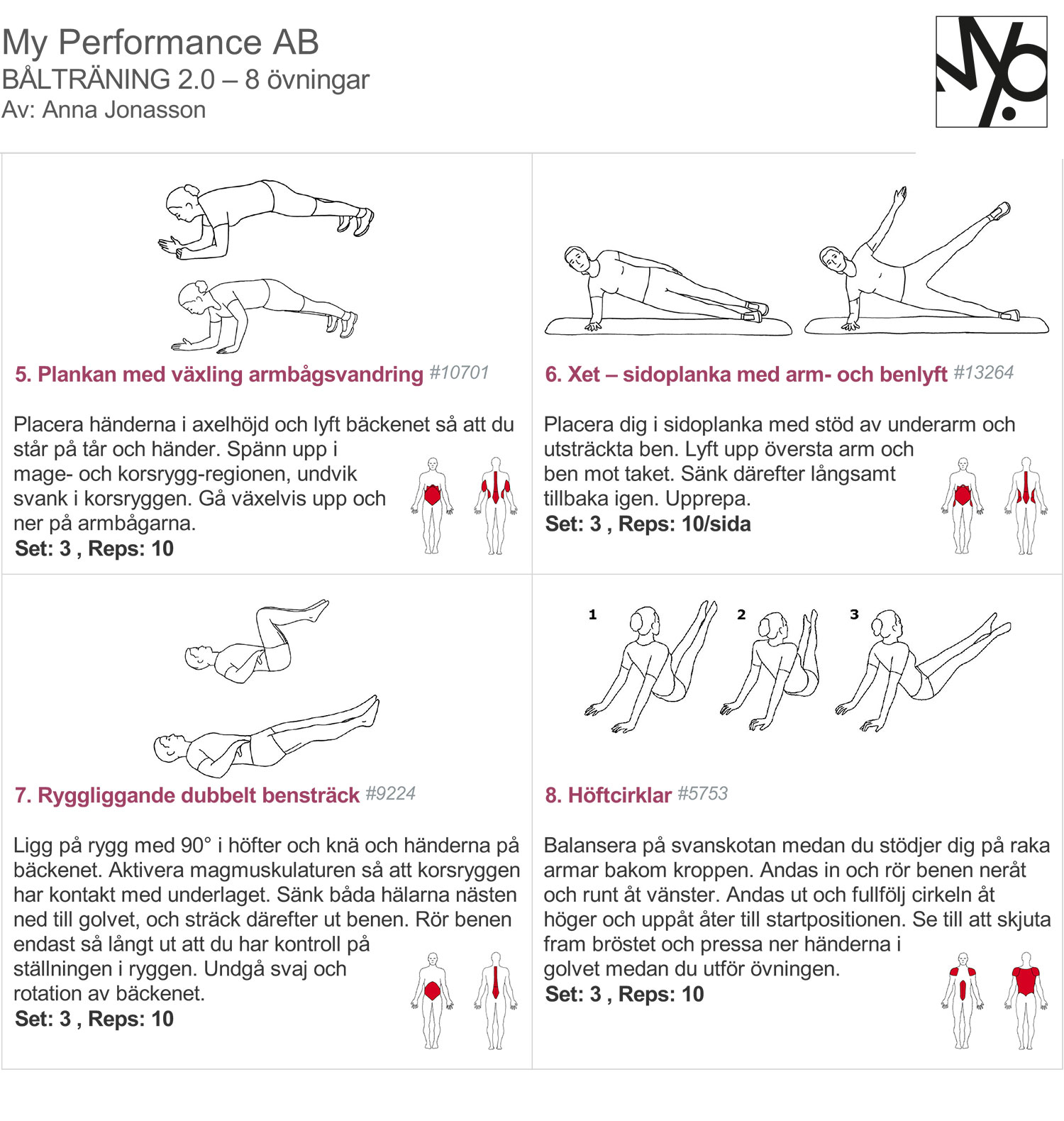 My Performance AB
BÅLTRÄNING 2.0 – 8 övningar
Av: Anna Jonasson

5. Plankan med växling armbågsvandring #10701

Placera händerna i axelhöjd och lyft bäckenet så att du står på tår och händer. Spänn upp i mage- och korsrygg-regionen, undvik svank i korsryggen. Gå växelvis upp och ner på armbågarna.
Set: 3 , Reps: 10

6. Xet – sidoplanka med arm- och benlyft #13264

Placera dig i sidoplanka med stöd av underarm och utsträckta ben. Lyft upp översta arm och ben mot taket. Sänk därefter långsamt tillbaka igen. Upprepa.
Set: 3 , Reps: 10/sida

7. Ryggliggande dubbelt bensträck #9224

Ligg på rygg med 90° i höfter och knä och händerna på bäckenet. Aktivera magmuskulaturen så att korsryggen har kontakt med underlaget. Sänk båda hälarna nästen ned till golvet, och sträck därefter ut benen. Rör benen endast så långt ut att du har kontroll på ställningen i ryggen. Undgå svaj och rotation av bäckenet.
Set: 3 , Reps: 10

1 2 3

8. Höftcirklar #5753

Balansera på svanskotan medan du stödjer dig på raka armar bakom kroppen. Andas in och rör benen neråt och runt åt vänster. Andas ut och fullfölj cirkeln åt höger och uppåt åter till startpositionen. Se till att skjuta fram bröstet och pressa ner händerna i golvet medan du utför övningen.
Set: 3 , Reps: 10