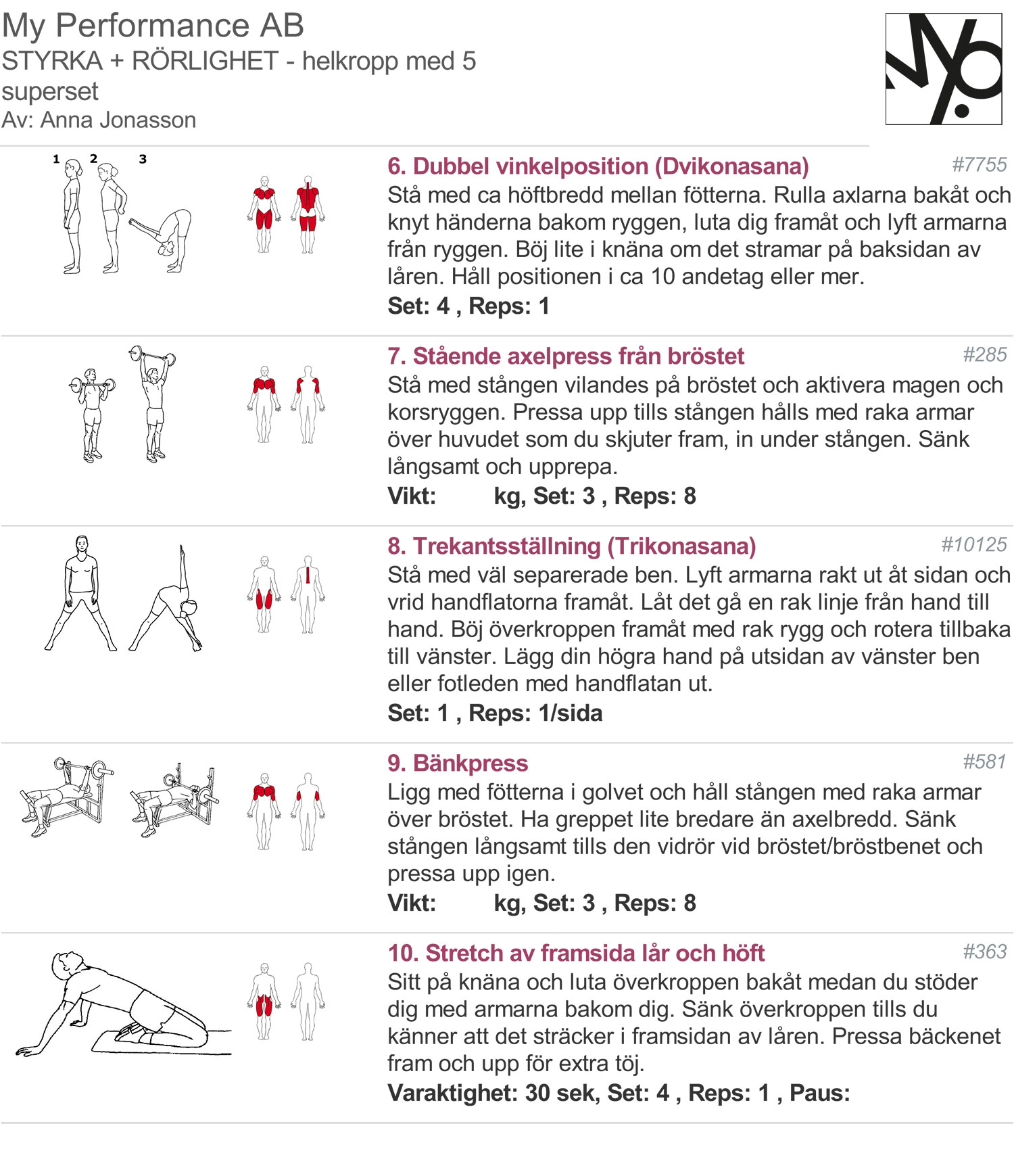 My Performance AB
STYRKA + RÖRLIGHET - helkropp med 5 superset
Av: Anna Jonasson

1 2 3

6. Dubbel vinkelposition (Dvikonasana)
#7755
Stå med ca höftbredd mellan fötterna. Rulla axlarna bakåt och knyt händerna bakom ryggen, luta dig framåt och lyft armarna från ryggen. Böj lite i knäna om det stramar på baksidan av låren. Håll positionen i ca 10 andetag eller mer.
Set: 4 , Reps: 1

7. Stående axelpress från bröstet
#285
Stå med stången vilandes på bröstet och aktivera magen och korsryggen. Pressa upp tills stången hålls med raka armar över huvudet som du skjuter fram, in under stången. Sänk långsamt och upprepa.
Vikt: kg, Set: 3 , Reps: 8

8. Trekantsställning (Trikonasana)
#10125
Stå med väl separerade ben. Lyft armarna rakt ut åt sidan och vrid handflatorna framåt. Låt det gå en rak linje från hand till hand. Böj överkroppen framåt med rak rygg och rotera tillbaka till vänster. Lägg din högra hand på utsidan av vänster ben eller fotleden med handflatan ut.
Set: 1 , Reps: 1/sida

9. Bänkpress
#581
Ligg med fötterna i golvet och håll stången med raka armar över bröstet. Ha greppet lite bredare än axelbredd. Sänk stången långsamt tills den vidrör vid bröstet/bröstbenet och pressa upp igen.
Vikt: kg, Set: 3 , Reps: 8

10. Stretch av framsida lår och höft
#363
Sitt på knäna och luta överkroppen bakåt medan du stöder dig med armarna bakom dig. Sänk överkroppen tills du känner att det sträcker i framsidan av låren. Pressa bäckenet fram och upp för extra töj.
Varaktighet: 30 sek, Set: 4 , Reps: 1 , Paus: