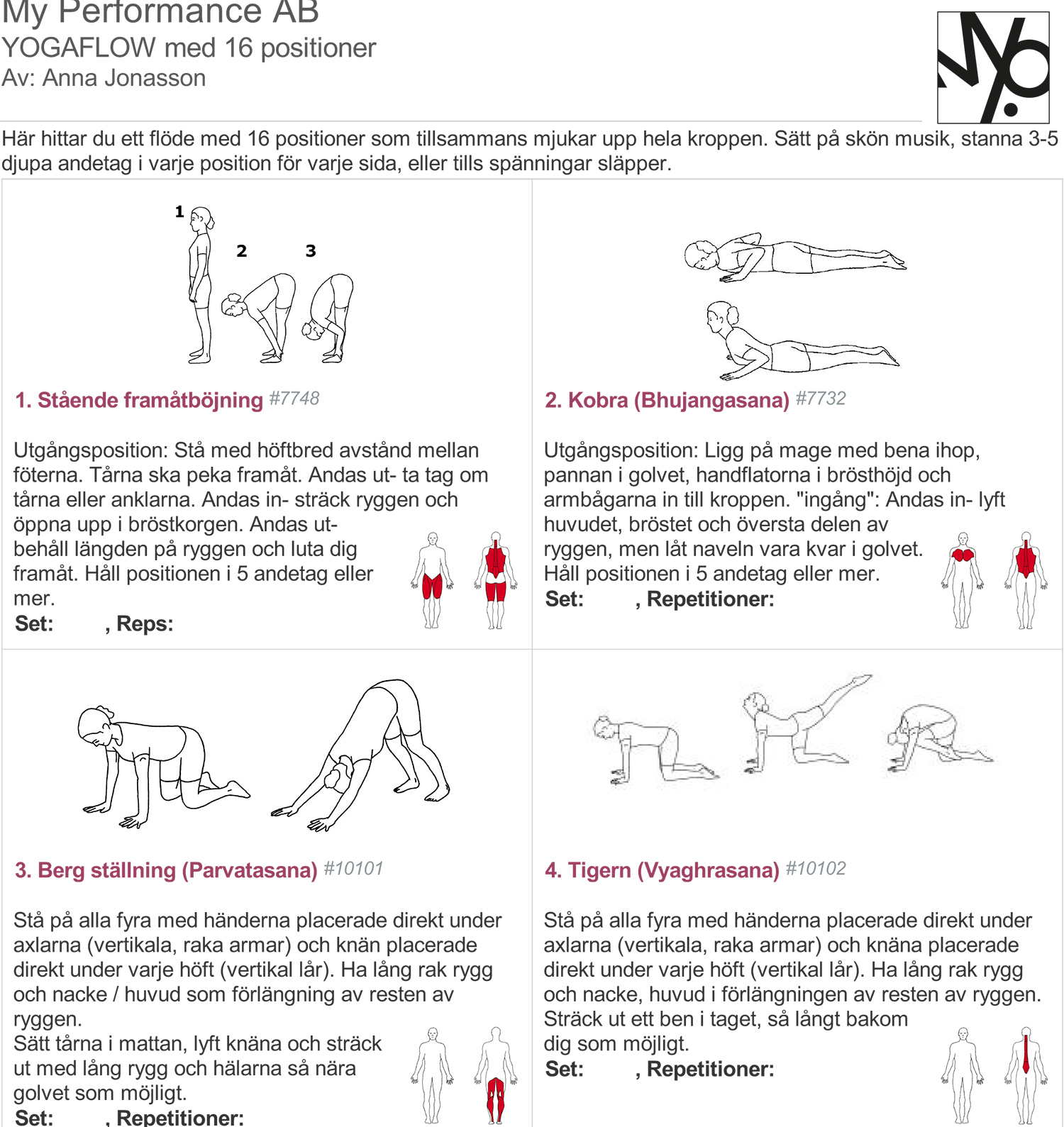 My Performance AB
YOGAFLOW med 16 positioner
Av: Anna Jonasson

Här hittar du ett flöde med 16 positioner som tillsammans mjukar upp hela kroppen. Sätt på skön musik, stanna 3-5 djupa andetag i varje position för varje sida, eller tills spänningar släpper.

1
2
3

1. Stående framåtböjning #7748

Utgångsposition: Stå med höftbred avstånd mellan föterna. Tårna ska peka framåt. Andas ut- ta tag om tårna eller anklarna. Andas in- sträck ryggen och öppna upp i bröstkorgen. Andas ut- behåll längden på ryggen och luta dig framåt. Håll positionen i 5 andetag eller mer.
Set: , Reps:

2. Kobra (Bhujangasana) #7732

Utgångsposition: Ligg på mage med bena ihop, pannan i golvet, handflatorna i brösthöjd och armbågarna in till kroppen. "ingång": Andas in- lyft huvudet, bröstet och översta delen av ryggen, men låt naveln vara kvar i golvet. Håll positionen i 5 andetag eller mer.
Set: , Repetitioner:

3. Berg ställning (Parvatasana) #10101

Stå på alla fyra med händerna placerade direkt under axlarna (vertikala, raka armar) och knän placerade direkt under varje höft (vertikal lår). Ha lång rak rygg och nacke / huvud som förlängning av resten av ryggen.
Sätt tårna i mattan, lyft knäna och sträck ut med lång rygg och hälarna så nära golvet som möjligt.
Set: , Repetitioner:

4. Tigern (Vyaghrasana) #10102

Stå på alla fyra med händerna placerade direkt under axlarna (vertikala, raka armar) och knäna placerade direkt under varje höft (vertikal lår). Ha lång rak rygg och nacke, huvud i förlängningen av resten av ryggen. Sträck ut ett ben i taget, så långt bakom dig som möjligt.
Set: , Repetitioner: