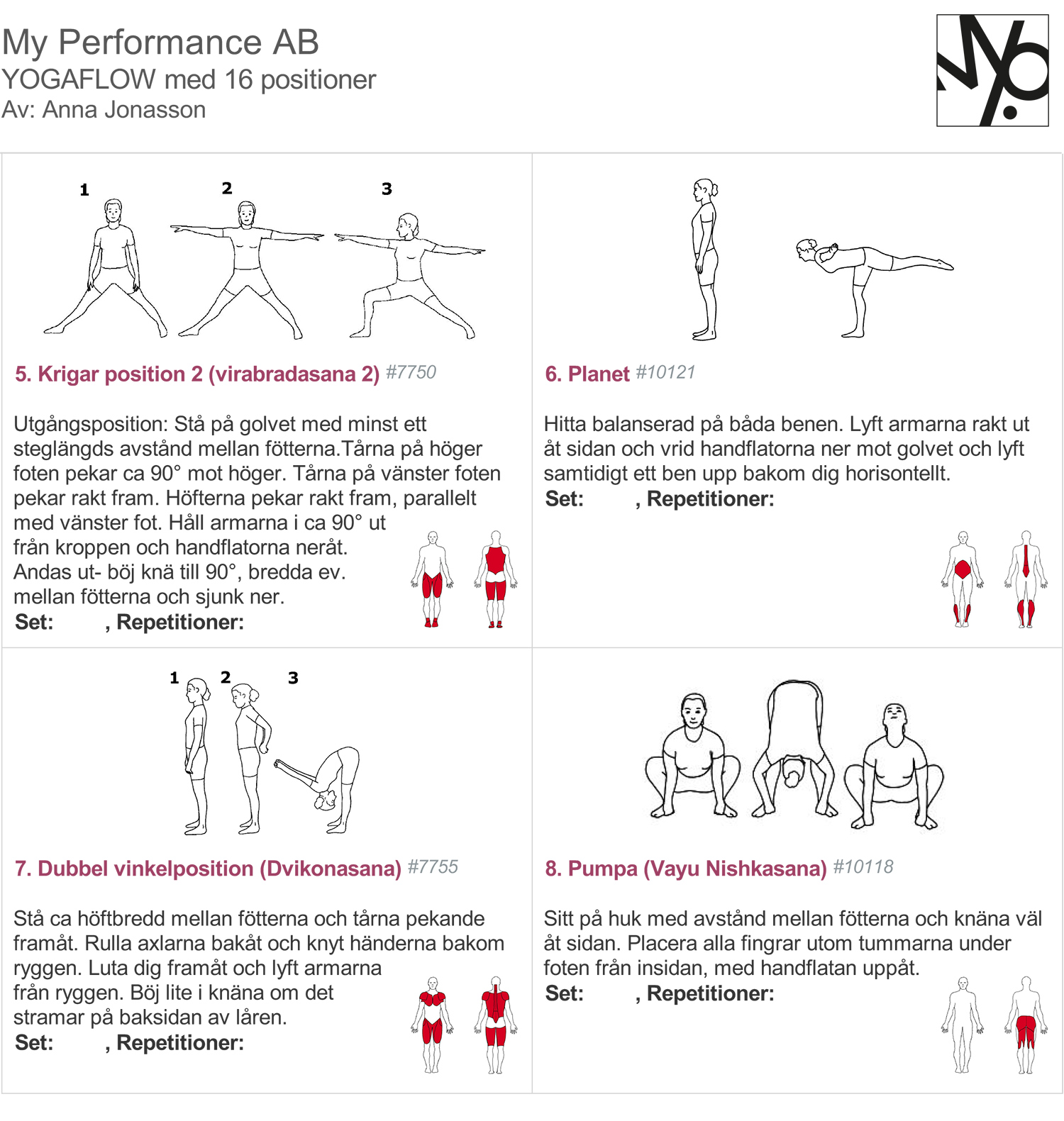 My Performance AB
YOGAFLOW med 16 positioner
Av: Anna Jonasson

1 2 3

5. Krigar position 2 (virabradasana 2) #7750

Utgångsposition: Stå på golvet med minst ett steglängds avstånd mellan fötterna.Tårna på höger foten pekar ca 90° mot höger. Tårna på vänster foten pekar rakt fram. Höfterna pekar rakt fram, parallelt med vänster fot. Håll armarna i ca 90° ut från kroppen och handflatorna neråt. Andas ut- böj knä till 90°, bredda ev. mellan fötterna och sjunk ner.
Set: , Repetitioner:

6. Planet #10121

Hitta balanserad på båda benen. Lyft armarna rakt ut åt sidan och vrid handflatorna ner mot golvet och lyft samtidigt ett ben upp bakom dig horisontellt.
Set: , Repetitioner:

1 2 3

7. Dubbel vinkelposition (Dvikonasana) #7755

Stå ca höftbredd mellan fötterna och tårna pekande framåt. Rulla axlarna bakåt och knyt händerna bakom ryggen. Luta dig framåt och lyft armarna från ryggen. Böj lite i knäna om det stramar på baksidan av låren.
Set: , Repetitioner:

8. Pumpa (Vayu Nishkasana) #10118

Sitt på huk med avstånd mellan fötterna och knäna väl åt sidan. Placera alla fingrar utom tummarna under foten från insidan, med handflatan uppåt.
Set: , Repetitioner: