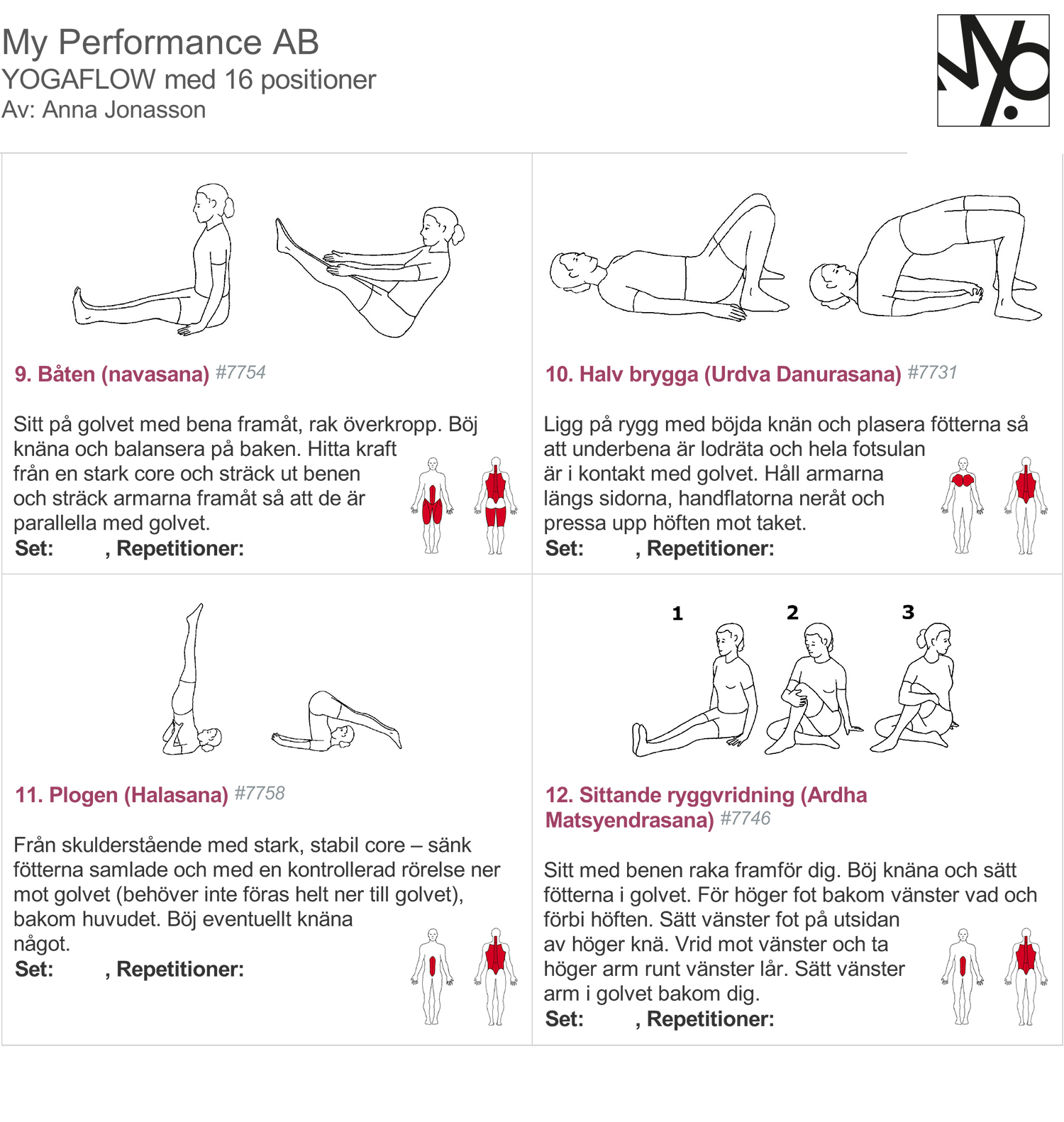 My Performance AB
YOGAFLOW med 16 positioner
Av: Anna Jonasson

9. Båten (navasana) #7754

Sitt på golvet med bena framåt, rak överkropp. Böj knäna och balansera på baken. Hitta kraft från en stark core och sträck ut benen och sträck armarna framåt så att de är parallella med golvet.
Set: , Repetitioner:

10. Halv brygga (Urdva Danurasana) #7731

Ligg på rygg med böjda knän och plasera fötterna så att underbena är lodräta och hela fotsulan är i kontakt med golvet. Håll armarna längs sidorna, handflatorna neråt och pressa upp höften mot taket.
Set: , Repetitioner:

11. Plogen (Halasana) #7758

Från skulderstående med stark, stabil core – sänk fötterna samlade och med en kontrollerad rörelse ner mot golvet (behöver inte föras helt ner till golvet), bakom huvudet. Böj eventuellt knäna något.
Set: , Repetitioner:

1 2 3

12. Sittande ryggvridning (Ardha Matsyendrasana) #7746

Sitt med benen raka framför dig. Böj knäna och sätt fötterna i golvet. För höger fot bakom vänster vad och förbi höften. Sätt vänster fot på utsidan av höger knä. Vrid mot vänster och ta höger arm runt vänster lår. Sätt vänster arm i golvet bakom dig.
Set: , Repetitioner: