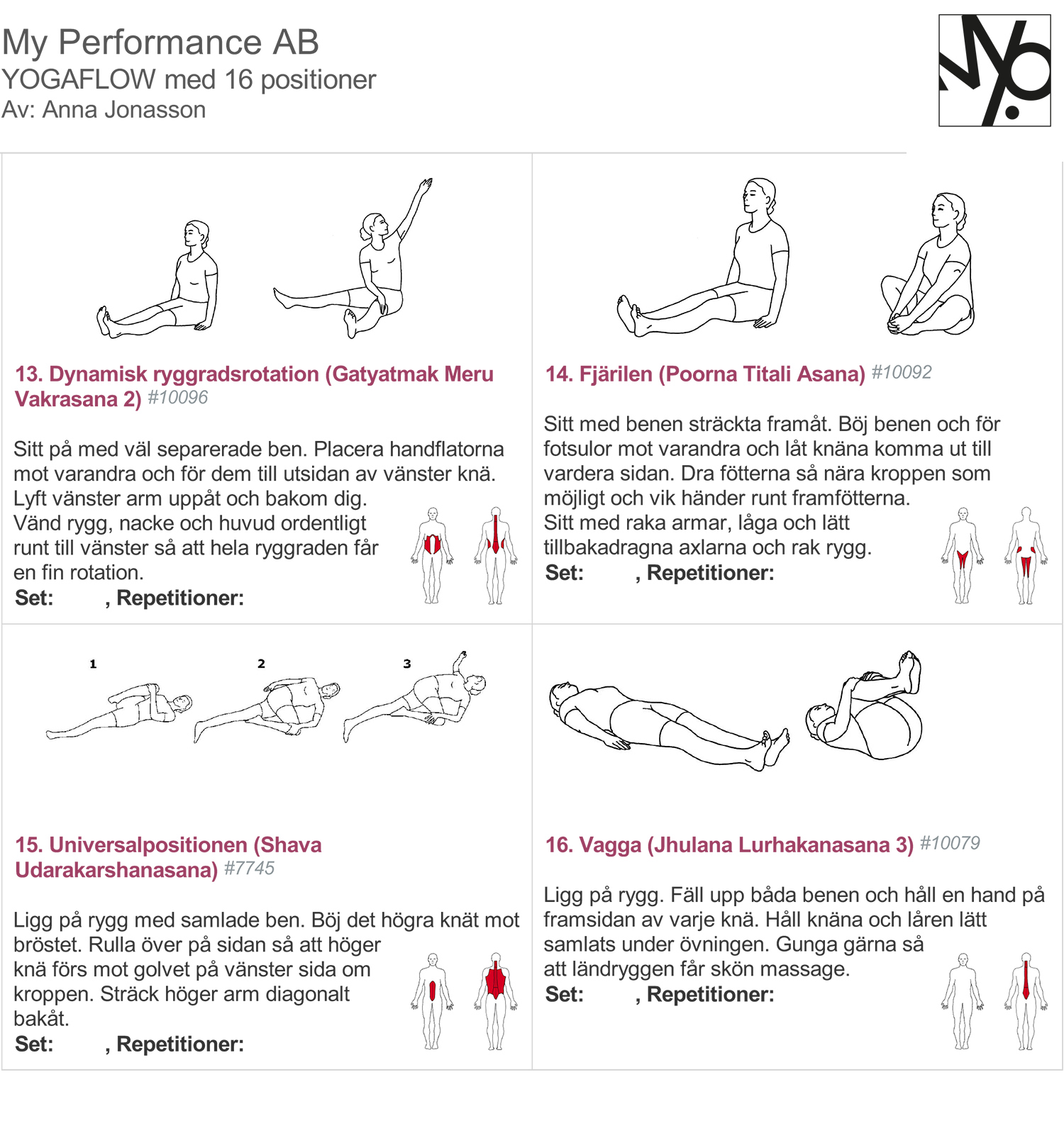 My Performance AB
YOGAFLOW med 16 positioner
Av: Anna Jonasson

13. Dynamisk ryggradsrotation (Gatyatmak Meru Vakrasana 2) #10096

Sitt på med väl separerade ben. Placera handflatorna mot varandra och för dem till utsidan av vänster knä. Lyft vänster arm uppåt och bakom dig. Vänd rygg, nacke och huvud ordentligt runt till vänster så att hela ryggraden får en fin rotation.
Set: , Repetitioner:

14. Fjärilen (Poorna Titali Asana) #10092

Sitt med benen sträckta framåt. Böj benen och för fotsulor mot varandra och låt knäna komma ut till vardera sidan. Dra fötterna så nära kroppen som möjligt och vik händer runt framfötterna. Sitt med raka armar, låga och lätt tillbakadragna axlarna och rak rygg.
Set: , Repetitioner:

1
2
3

15. Universalpositionen (Shava Udarakarshanasana) #7745

Ligg på rygg med samlade ben. Böj det högra knät mot bröstet. Rulla över på sidan så att höger knä förs mot golvet på vänster sida om kroppen. Sträck höger arm diagonalt bakåt.
Set: , Repetitioner:

16. Vagga (Jhulana Lurhakanasana 3) #10079

Ligg på rygg. Fäll upp båda benen och håll en hand på framsidan av varje knä. Håll knäna och låren lätt samlats under övningen. Gunga gärna så att ländryggen får skön massage.
Set: , Repetitioner: