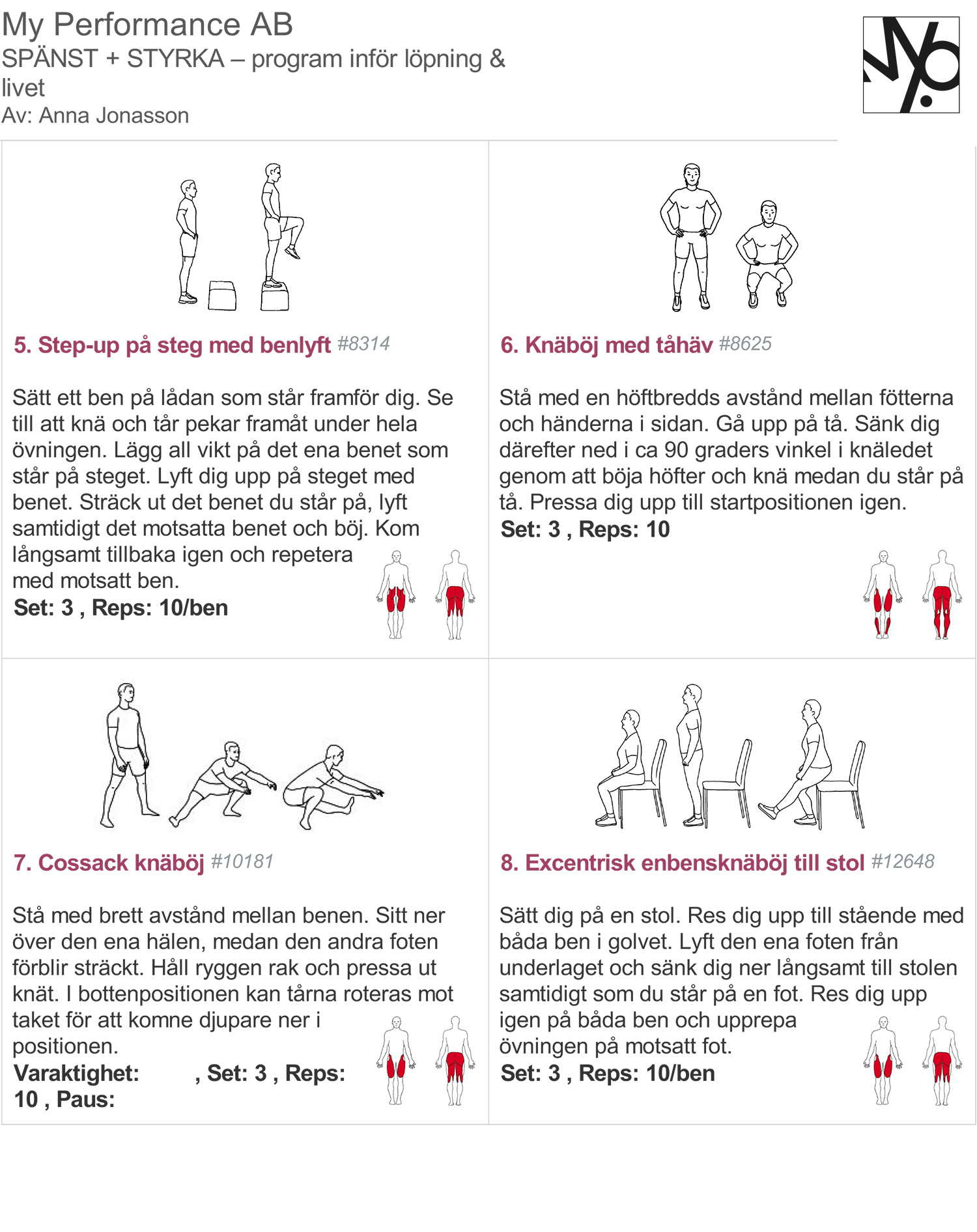 My Performance AB
SPÄNST + STYRKA – program inför löpning & livet
Av: Anna Jonasson

5. Step-up på steg med benlyft #8314

Sätt ett ben på lådan som står framför dig. Se till att knä och tår pekar framåt under hela övningen. Lägg all vikt på det ena benet som står på steget. Lyft dig upp på steget med benet. Sträck ut det benet du står på, lyft samtidigt det motsatta benet och böj. Kom långsamt tillbaka igen och repetera med motsatt ben.
Set: 3 , Reps: 10/ben

6. Knäböj med tåhäv #8625

Stå med en höftbredds avstånd mellan fötterna och händerna i sidan. Gå upp på tå. Sänk dig därefter ned i ca 90 graders vinkel i knäledet genom att böja höfter och knä medan du står på tå. Pressa dig upp till startpositionen igen.
Set: 3 , Reps: 10

7. Cossack knäböj #10181

Stå med brett avstånd mellan benen. Sitt ner över den ena hälen, medan den andra foten förblir sträckt. Håll ryggen rak och pressa ut knät. I bottenpositionen kan tårna roteras mot taket för att komne djupare ner i positionen.
Varaktighet: , Set: 3 , Reps: 10 , Paus:

8. Excentrisk enbensknäböj till stol #12648

Sätt dig på en stol. Res dig upp till stående med båda ben i golvet. Lyft den ena foten från underlaget och sänk dig ner långsamt till stolen samtidigt som du står på en fot. Res dig upp igen på båda ben och upprepa övningen på motsatt fot.
Set: 3 , Reps: 10/ben