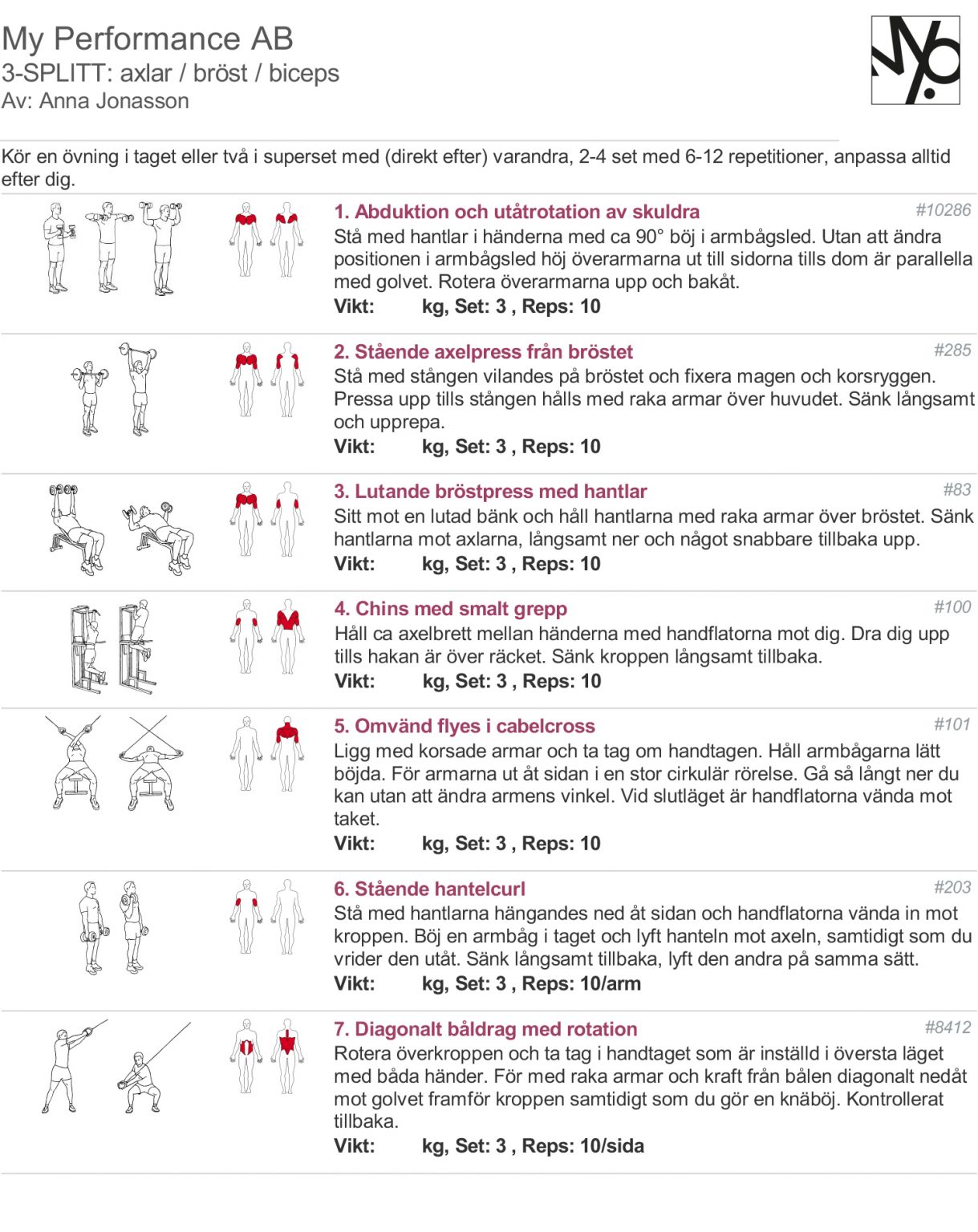 My Performance AB
3-SPLITT: axlar / bröst / biceps
Av: Anna Jonasson

Kör en övning i taget eller två i superset med (direkt efter) varandra, 2-4 set med 6-12 repetitioner, anpassa alltid efter dig.

1. Abduktion och utåtrotation av skuldra
#10286
Stå med hantlar i händerna med ca 90° böj i armbågsled. Utan att ändra positionen i armbågsled höj överarmarna ut till sidorna tills dom är parallella med golvet. Rotera överarmarna upp och bakåt.
Vikt: kg, Set: 3 , Reps: 10

2. Stående axelpress från bröstet
#285
Stå med stången vilandes på bröstet och fixera magen och korsryggen. Pressa upp tills stången hålls med raka armar över huvudet. Sänk långsamt och upprepa.
Vikt: kg, Set: 3 , Reps: 10

3. Lutande bröstpress med hantlar
#83
Sitt mot en lutad bänk och håll hantlarna med raka armar över bröstet. Sänk hantlarna mot axlarna, långsamt ner och något snabbare tillbaka upp.
Vikt: kg, Set: 3 , Reps: 10

4. Chins med smalt grepp
#100
Håll ca axelbrett mellan händerna med handflatorna mot dig. Dra dig upp tills hakan är över räcket. Sänk kroppen långsamt tillbaka.
Vikt: kg, Set: 3 , Reps: 10

5. Omvänd flyes i cabelcross
#101
Ligg med korsade armar och ta tag om handtagen. Håll armbågarna lätt böjda. För armarna ut åt sidan i en stor cirkulär rörelse. Gå så långt ner du kan utan att ändra armens vinkel. Vid slutläget är handflatorna vända mot taket.
Vikt: kg, Set: 3 , Reps: 10

6. Stående hantelcurl
#203
Stå med hantlarna hängandes ned åt sidan och handflatorna vända in mot kroppen. Böj en armbåg i taget och lyft hanteln mot axeln, samtidigt som du vrider den utåt. Sänk långsamt tillbaka, lyft den andra på samma sätt.
Vikt: kg, Set: 3 , Reps: 10/arm

7. Diagonalt båldrag med rotation
#8412
Rotera överkroppen och ta tag i handtaget som är inställd i översta läget med båda händer. För med raka armar och kraft från bålen diagonalt nedåt mot golvet framför kroppen samtidigt som du gör en knäböj. Kontrollerat tillbaka.
Vikt: kg, Set: 3 , Reps: 10/sida