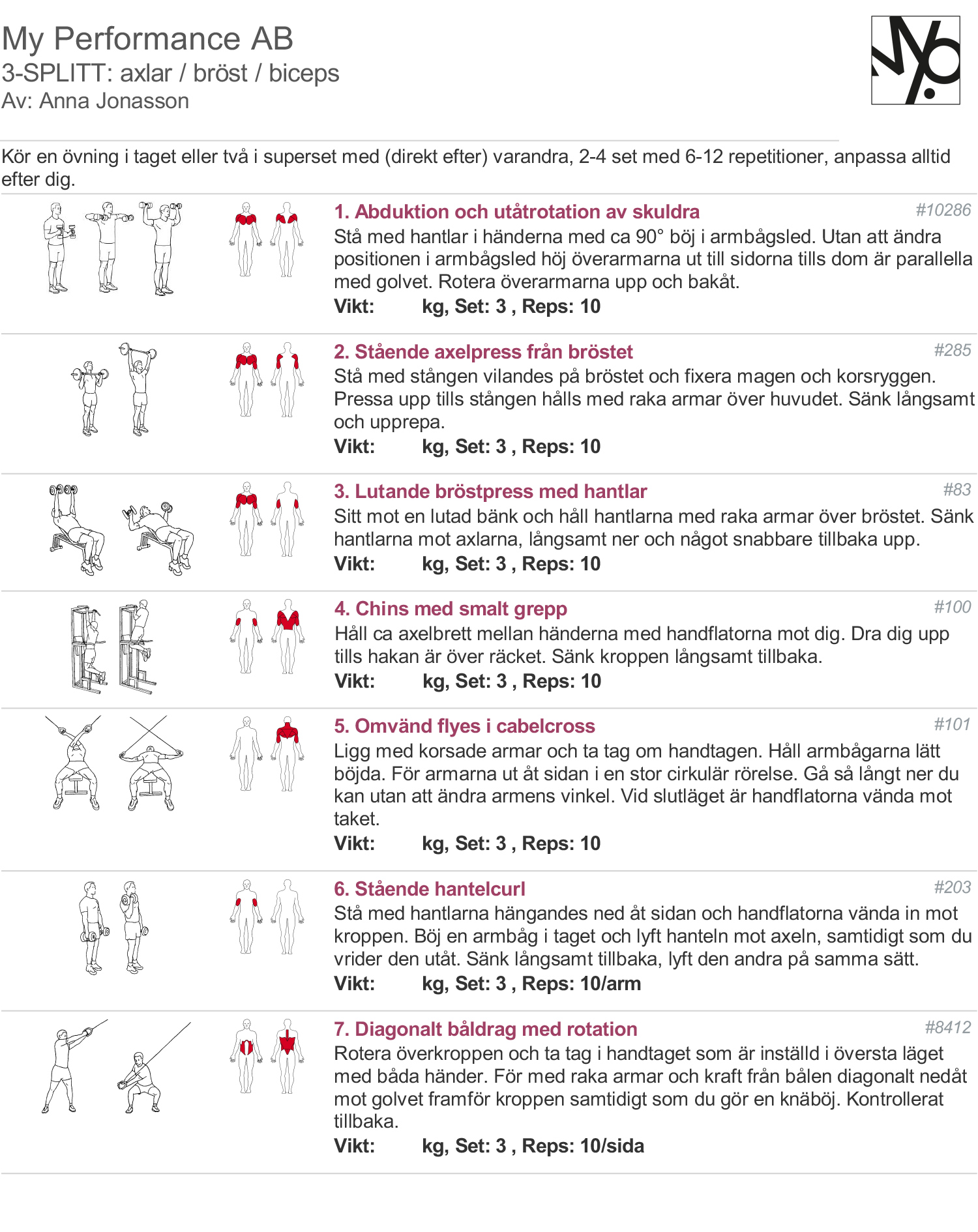 My Performance AB
3-SPLITT: axlar / bröst / biceps
Av: Anna Jonasson

Kör en övning i taget eller två i superset med (direkt efter) varandra, 2-4 set med 6-12 repetitioner, anpassa alltid efter dig.

1. Abduktion och utåtrotation av skuldra #10286
Stå med hantlar i händerna med ca 90° böj i armbågsled. Utan att ändra positionen i armbågsled höj överarmarna ut till sidorna tills dom är parallella med golvet. Rotera överarmarna upp och bakåt.
Vikt: kg, Set: 3 , Reps: 10

2. Stående axelpress från bröstet #285
Stå med stången vilandes på bröstet och fixera magen och korsryggen. Pressa upp tills stången hålls med raka armar över huvudet. Sänk långsamt och upprepa.
Vikt: kg, Set: 3 , Reps: 10

3. Lutande bröstpress med hantlar #83
Sitt mot en lutad bänk och håll hantlarna med raka armar över bröstet. Sänk hantlarna mot axlarna, långsamt ner och något snabbare tillbaka upp.
Vikt: kg, Set: 3 , Reps: 10

4. Chins med smalt grepp #100
Håll ca axelbrett mellan händerna med handflatorna mot dig. Dra dig upp tills hakan är över räcket. Sänk kroppen långsamt tillbaka.
Vikt: kg, Set: 3 , Reps: 10

5. Omvänd flyes i cabelcross #101
Ligg med korsade armar och ta tag om handtagen. Håll armbågarna lätt böjda. För armarna ut åt sidan i en stor cirkulär rörelse. Gå så långt ner du kan utan att ändra armens vinkel. Vid slutläget är handflatorna vända mot taket.
Vikt: kg, Set: 3 , Reps: 10

6. Stående hantelcurl #203
Stå med hantlarna hängandes ned åt sidan och handflatorna vända in mot kroppen. Böj en armbåg i taget och lyft hanteln mot axeln, samtidigt som du vrider den utåt. Sänk långsamt tillbaka, lyft den andra på samma sätt.
Vikt: kg, Set: 3 , Reps: 10/arm

7. Diagonalt båldrag med rotation #8412
Rotera överkroppen och ta tag i handtaget som är inställd i översta läget med båda händer. För med raka armar och kraft från bålen diagonalt nedåt mot golvet framför kroppen samtidigt som du gör en knäböj. Kontrollerat tillbaka.
Vikt: kg, Set: 3 , Reps: 10/sida