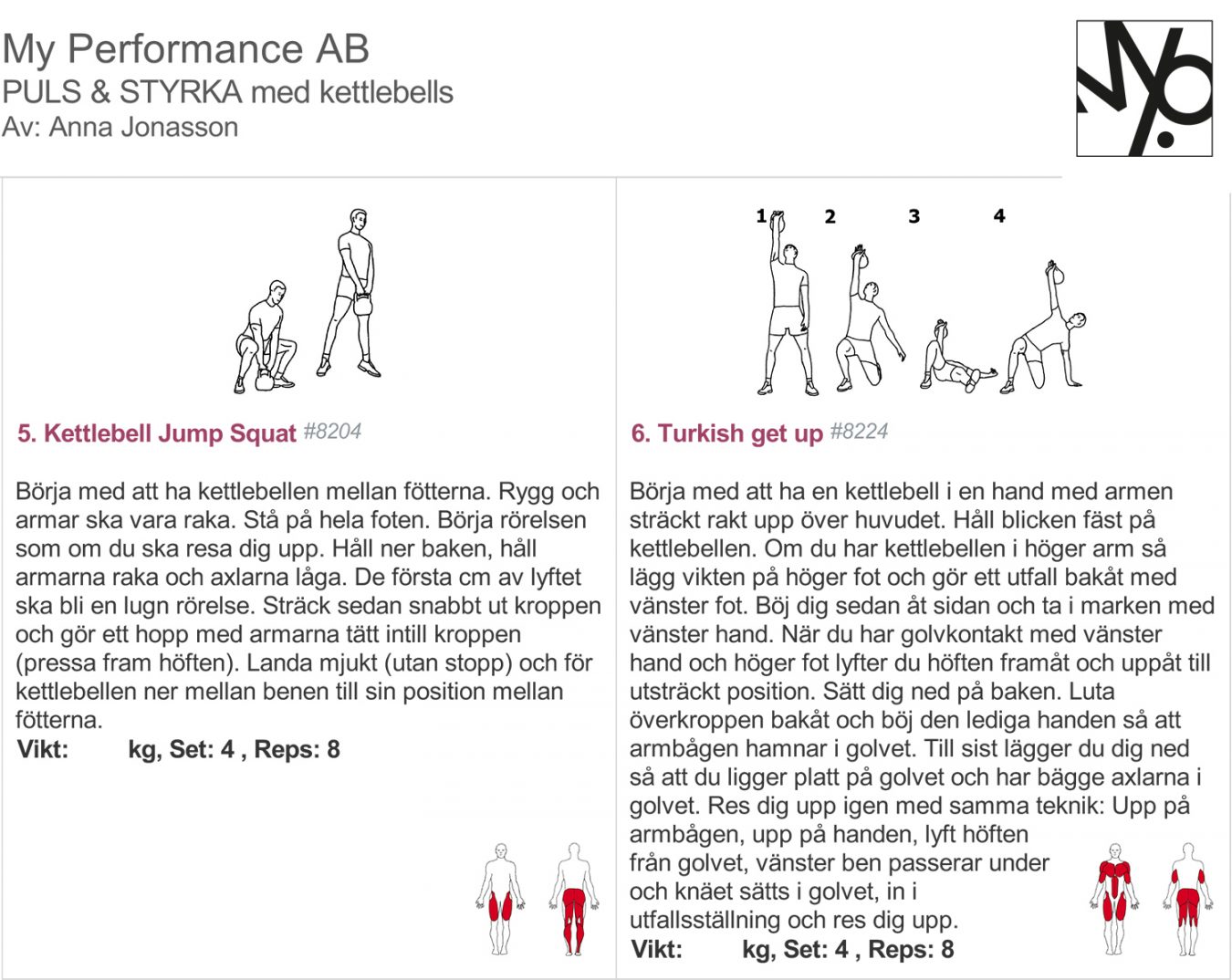 My Performance AB
PULS & STYRKA med kettlebells
Av: Anna Jonasson

5. Kettlebell Jump Squat #8204

Börja med att ha kettlebellen mellan fötterna. Rygg och armar ska vara raka. Stå på hela foten. Börja rörelsen som om du ska resa dig upp. Håll ner baken, håll armarna raka och axlarna låga. De första cm av lyftet ska bli en lugn rörelse. Sträck sedan snabbt ut kroppen och gör ett hopp med armarna tätt intill kroppen (pressa fram höften). Landa mjukt (utan stopp) och för kettlebellen ner mellan benen till sin position mellan fötterna.
Vikt: kg, Set: 4 , Reps: 8

1 2 3 4

6. Turkish get up #8224

Börja med att ha en kettlebell i en hand med armen sträckt rakt upp över huvudet. Håll blicken fäst på kettlebellen. Om du har kettlebellen i höger arm så lägg vikten på höger fot och gör ett utfall bakåt med vänster fot. Böj dig sedan åt sidan och ta i marken med vänster hand. När du har golvkontakt med vänster hand och höger fot lyfter du höften framåt och uppåt till utsträckt position. Sätt dig ned på baken. Luta överkroppen bakåt och böj den lediga handen så att armbågen hamnar i golvet. Till sist lägger du dig ned så att du ligger platt på golvet och har bägge axlarna i golvet. Res dig upp igen med samma teknik: Upp på armbågen, upp på handen, lyft höften från golvet, vänster ben passerar under och knäet sätts i golvet, in i utfallsställning och res dig upp.
Vikt: kg, Set: 4 , Reps: 8