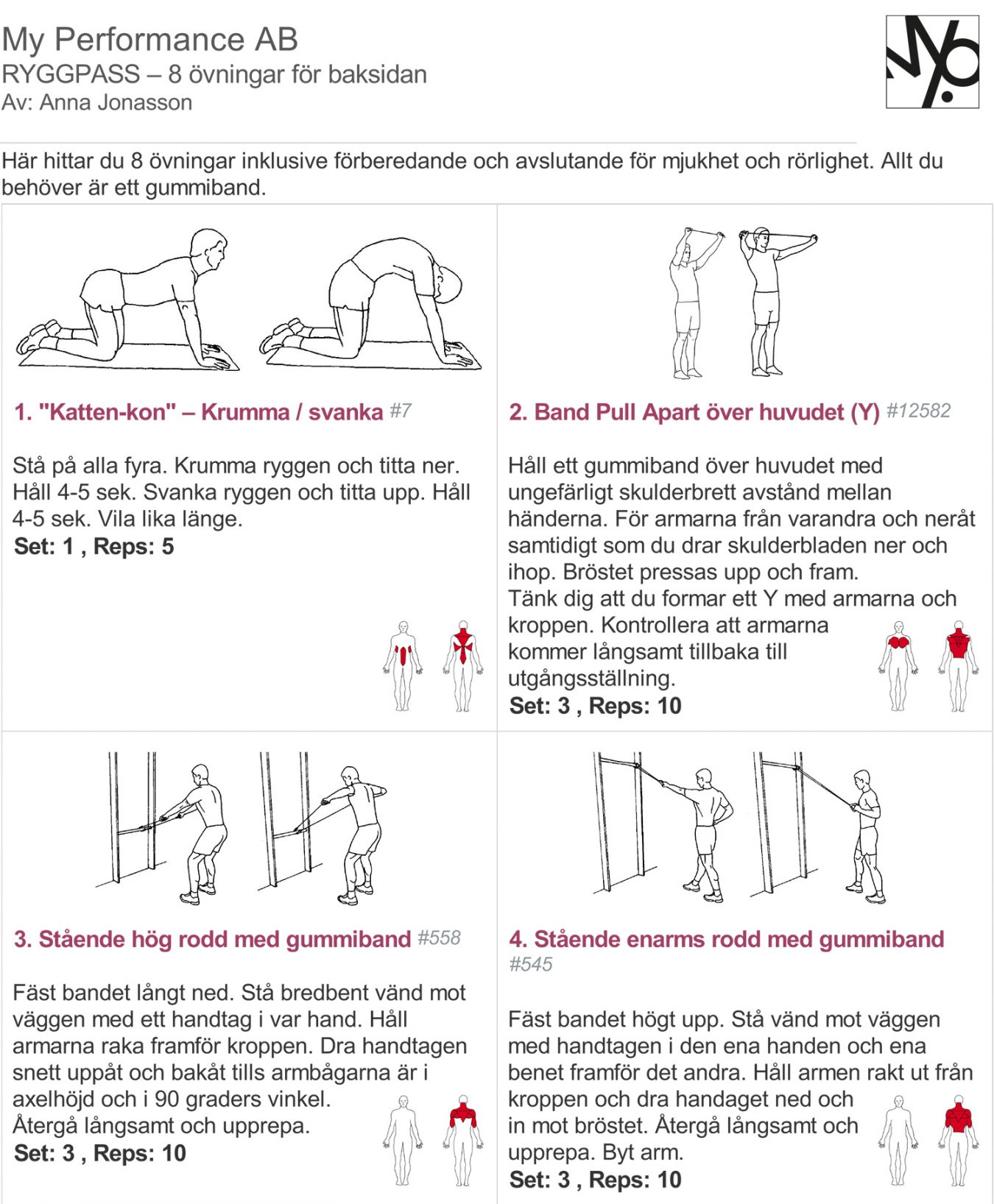 My Performance AB
RYGGPASS – 8 övningar för baksidan
Av: Anna Jonasson

Här hittar du 8 övningar inklusive förberedande och avslutande för mjukhet och rörlighet. Allt du behöver är ett gummiband.

1. "Katten-kon" – Krumma / svanka #7

Stå på alla fyra. Krumma ryggen och titta ner. Håll 4-5 sek. Svanka ryggen och titta upp. Håll 4-5 sek. Vila lika länge.
Set: 1 , Reps: 5

2. Band Pull Apart över huvudet (Y) #12582

Håll ett gummiband över huvudet med ungefärligt skulderbrett avstånd mellan händerna. För armarna från varandra och neråt samtidigt som du drar skulderbladen ner och ihop. Bröstet pressas upp och fram.
Tänk dig att du formar ett Y med armarna och kroppen. Kontrollera att armarna kommer långsamt tillbaka till utgångsställning.
Set: 3 , Reps: 10

3. Stående hög rodd med gummiband #558

Fäst bandet långt ned. Stå bredbent vänd mot väggen med ett handtag i var hand. Håll armarna raka framför kroppen. Dra handtagen snett uppåt och bakåt tills armbågarna är i axelhöjd och i 90 graders vinkel.
Återgå långsamt och upprepa.
Set: 3 , Reps: 10

4. Stående enarms rodd med gummiband #545

Fäst bandet högt upp. Stå vänd mot väggen med handtagen i den ena handen och ena benet framför det andra. Håll armen rakt ut från kroppen och dra handaget ned och in mot bröstet. Återgå långsamt och upprepa. Byt arm.
Set: 3 , Reps: 10