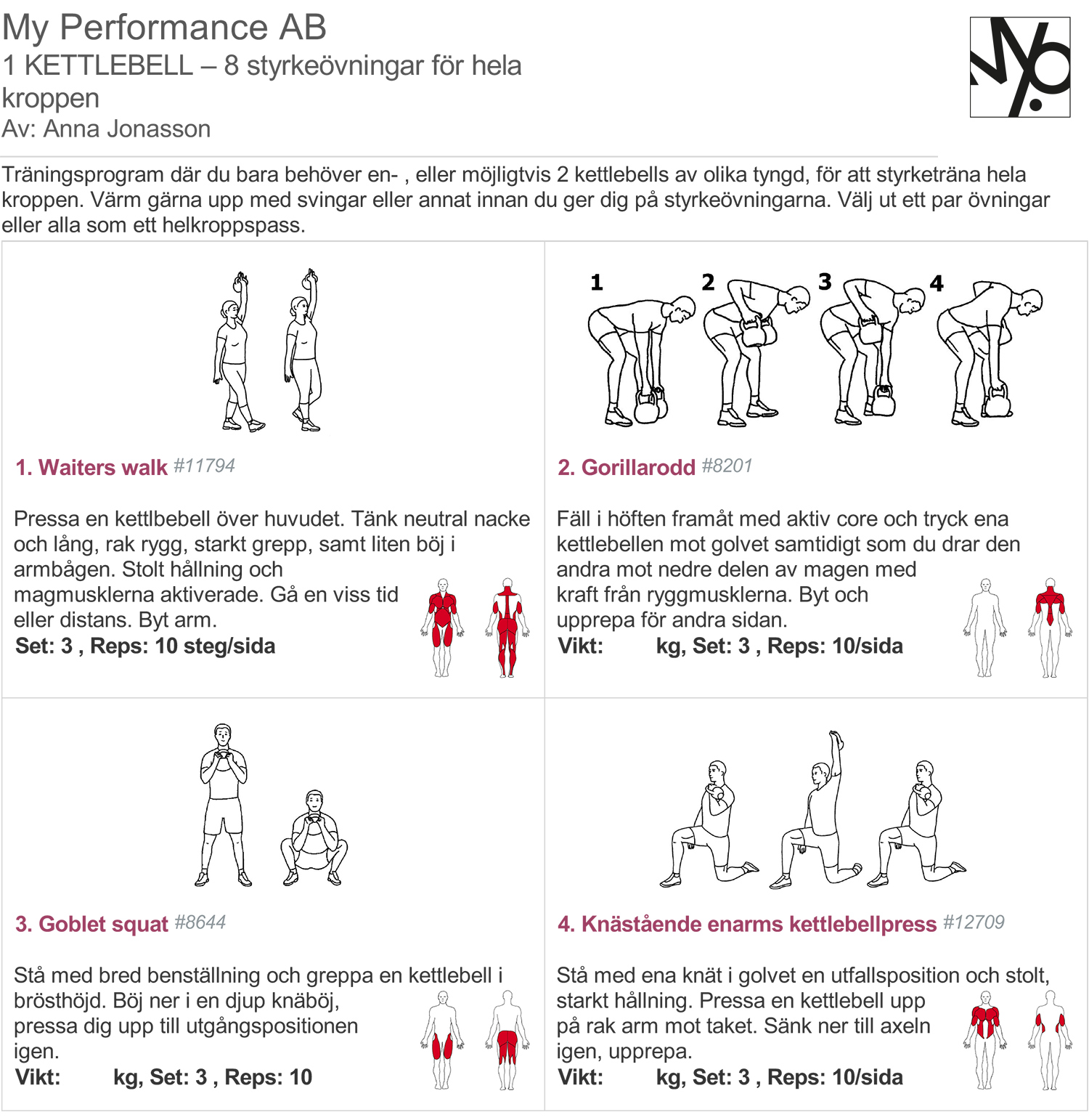 My Performance AB
1 KETTLEBELL – 8 styrkeövningar för hela kroppen
Av: Anna Jonasson

Träningsprogram där du bara behöver en- , eller möjligtvis 2 kettlebells av olika tyngd, för att styrketräna hela kroppen. Värm gärna upp med svingar eller annat innan du ger dig på styrkeövningarna. Välj ut ett par övningar eller alla som ett helkroppspass.

1. Waiters walk #11794

Pressa en kettlbebell över huvudet. Tänk neutral nacke och lång, rak rygg, starkt grepp, samt liten böj i armbågen. Stolt hållning och magmusklerna aktiverade. Gå en viss tid eller distans. Byt arm.
Set: 3 , Reps: 10 steg/sida

1 2 3 4

2. Gorillarodd #8201

Fäll i höften framåt med aktiv core och tryck ena kettlebellen mot golvet samtidigt som du drar den andra mot nedre delen av magen med kraft från ryggmusklerna. Byt och upprepa för andra sidan.
Vikt: kg, Set: 3 , Reps: 10/sida

3. Goblet squat #8644

Stå med bred benställning och greppa en kettlebell i brösthöjd. Böj ner i en djup knäböj, pressa dig upp till utgångspositionen igen.
Vikt: kg, Set: 3 , Reps: 10

4. Knästående enarms kettlebellpress #12709

Stå med ena knät i golvet en utfallsposition och stolt, starkt hållning. Pressa en kettlebell upp på rak arm mot taket. Sänk ner till axeln igen, upprepa.
Vikt: kg, Set: 3 , Reps: 10/sida