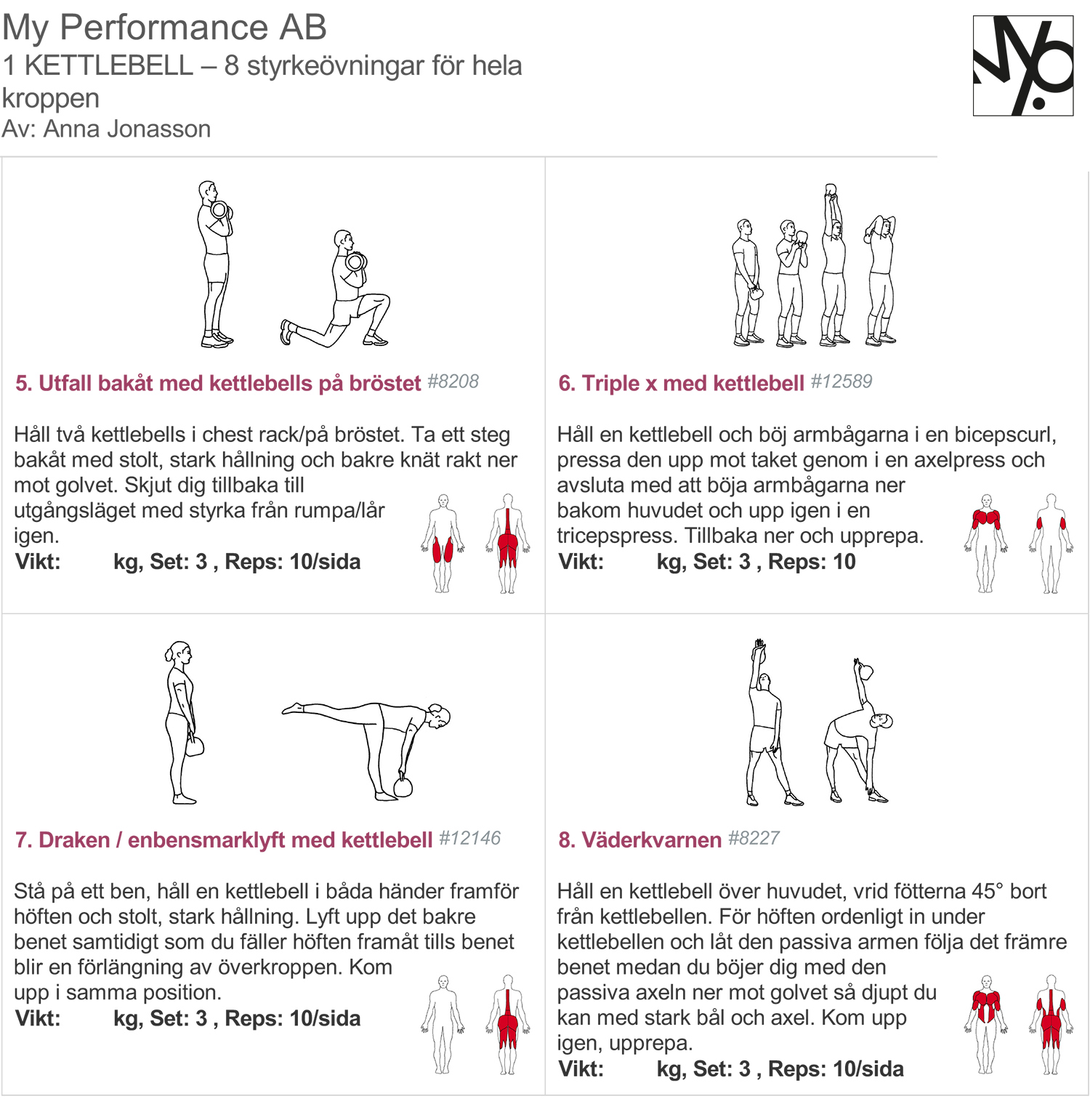 My Performance AB
1 KETTLEBELL – 8 styrkeövningar för hela kroppen
Av: Anna Jonasson

5. Utfall bakåt med kettlebells på bröstet #8208

Håll två kettlebells i chest rack/på bröstet. Ta ett steg bakåt med stolt, stark hållning och bakre knät rakt ner mot golvet. Skjut dig tillbaka till utgångsläget med styrka från rumpa/lår igen.
Vikt: kg, Set: 3 , Reps: 10/sida

6. Triple x med kettlebell #12589

Håll en kettlebell och böj armbågarna i en bicepscurl, pressa den upp mot taket genom i en axelpress och avsluta med att böja armbågarna ner bakom huvudet och upp igen i en tricepspress. Tillbaka ner och upprepa.
Vikt: kg, Set: 3 , Reps: 10

7. Draken / enbensmarklyft med kettlebell #12146

Stå på ett ben, håll en kettlebell i båda händer framför höften och stolt, stark hållning. Lyft upp det bakre benet samtidigt som du fäller höften framåt tills benet blir en förlängning av överkroppen. Kom upp i samma position.
Vikt: kg, Set: 3 , Reps: 10/sida

8. Väderkvarnen #8227

Håll en kettlebell över huvudet, vrid fötterna 45° bort från kettlebellen. För höften ordenligt in under kettlebellen och låt den passiva armen följa det främre benet medan du böjer dig med den passiva axeln ner mot golvet så djupt du kan med stark bål och axel. Kom upp igen, upprepa.
Vikt: kg, Set: 3 , Reps: 10/sida