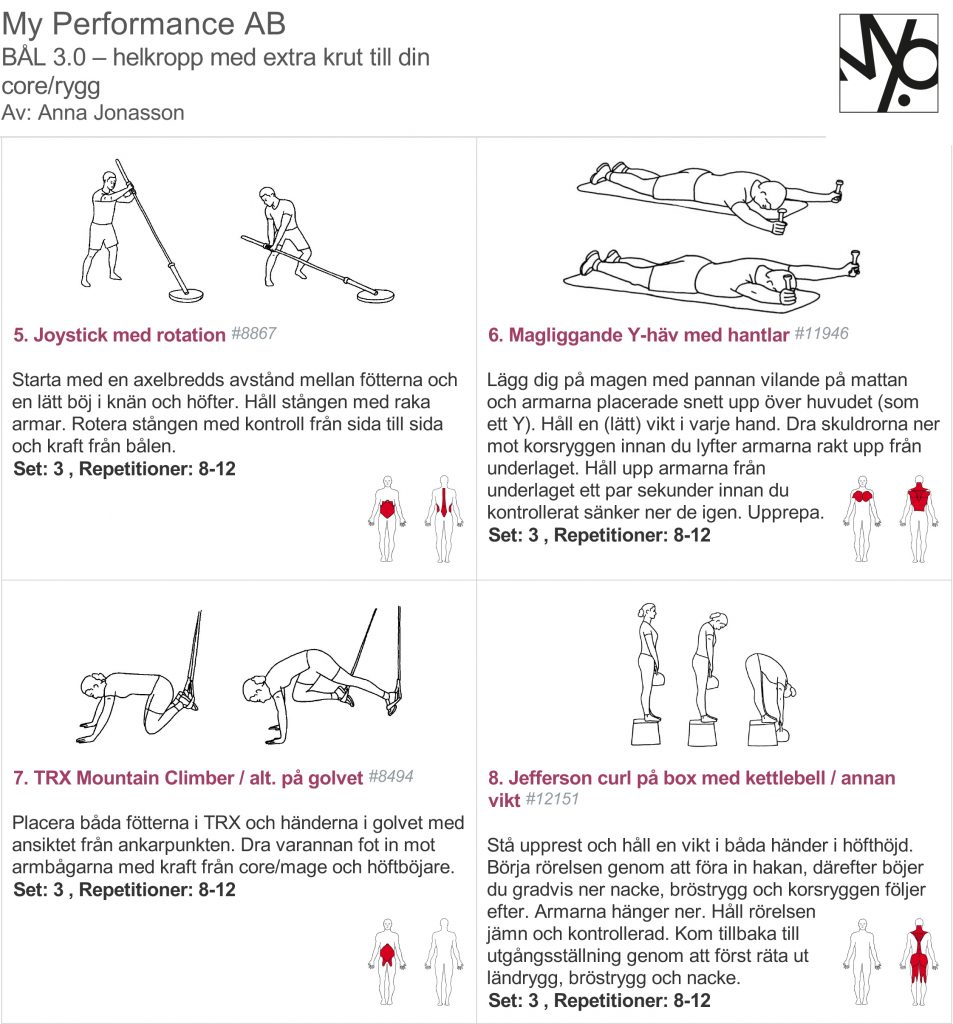 My Performance AB
BÅL 3.0 – helkropp med extra krut till din core/rygg
Av: Anna Jonasson

5. Joystick med rotation #8867

Starta med en axelbredds avstånd mellan fötterna och en lätt böj i knän och höfter. Håll stången med raka armar. Rotera stången med kontroll från sida till sida och kraft från bålen.
Set: 3 , Repetitioner: 8-12

6. Magliggande Y-häv med hantlar #11946

Lägg dig på magen med pannan vilande på mattan och armarna placerade snett upp över huvudet (som ett Y). Håll en (lätt) vikt i varje hand. Dra skuldrorna ner mot korsryggen innan du lyfter armarna rakt upp från underlaget. Håll upp armarna från underlaget ett par sekunder innan du kontrollerat sänker ner de igen. Upprepa.
Set: 3 , Repetitioner: 8-12

7. TRX Mountain Climber / alt. på golvet #8494

Placera båda fötterna i TRX och händerna i golvet med ansiktet från ankarpunkten. Dra varannan fot in mot armbågarna med kraft från core/mage och höftböjare.
Set: 3 , Repetitioner: 8-12

8. Jefferson curl på box med kettlebell / annan vikt #12151

Stå upprest och håll en vikt i båda händer i höfthöjd. Börja rörelsen genom att föra in hakan, därefter böjer du gradvis ner nacke, bröstrygg och korsryggen följer efter. Armarna hänger ner. Håll rörelsen jämn och kontrollerad. Kom tillbaka till utgångsställning genom att först räta ut ländrygg, bröstrygg och nacke.
Set: 3 , Repetitioner: 8-12