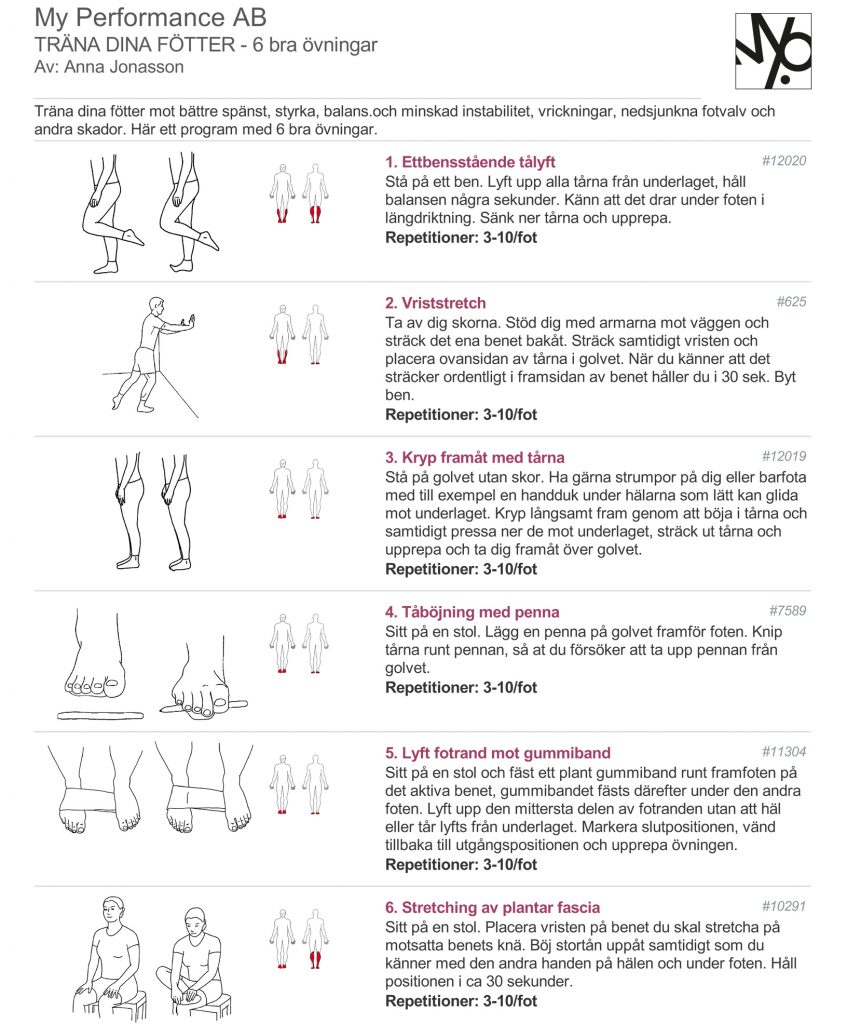 My Performance AB
TRÄNA DINA FÖTTER - 6 bra övningar
Av: Anna Jonasson

Träna dina fötter mot bättre spänst, styrka, balans.och minskad instabilitet, vrickningar, nedsjunkna fotvalv och andra skador. Här ett program med 6 bra övningar.

1. Ettbensstående tålyft
#12020
Stå på ett ben. Lyft upp alla tårna från underlaget, håll balansen några sekunder. Känn att det drar under foten i längdriktning. Sänk ner tårna och upprepa.
Repetitioner: 3-10/fot

2. Vriststretch
#625
Ta av dig skorna. Stöd dig med armarna mot väggen och sträck det ena benet bakåt. Sträck samtidigt vristen och placera ovansidan av tårna i golvet. När du känner att det sträcker ordentligt i framsidan av benet håller du i 30 sek. Byt ben.
Repetitioner: 3-10/fot

3. Kryp framåt med tårna
#12019
Stå på golvet utan skor. Ha gärna strumpor på dig eller barfota med till exempel en handduk under hälarna som lätt kan glida mot underlaget. Kryp långsamt fram genom att böja i tårna och samtidigt pressa ner de mot underlaget, sträck ut tårna och upprepa och ta dig framåt över golvet.
Repetitioner: 3-10/fot

4. Tåböjning med penna
#7589
Sitt på en stol. Lägg en penna på golvet framför foten. Knip tårna runt pennan, så at du försöker att ta upp pennan från golvet.
Repetitioner: 3-10/fot

5. Lyft fotrand mot gummiband
#11304
Sitt på en stol och fäst ett plant gummiband runt framfoten på det aktiva benet, gummibandet fästs därefter under den andra foten. Lyft upp den mittersta delen av fotranden utan att häl eller tår lyfts från underlaget. Markera slutpositionen, vänd tillbaka till utgångspositionen och upprepa övningen.
Repetitioner: 3-10/fot

6. Stretching av plantar fascia
#10291
Sitt på en stol. Placera vristen på benet du skal stretcha på motsatta benets knä. Böj stortån uppåt samtidigt som du känner med den andra handen på hälen och under foten. Håll positionen i ca 30 sekunder.
Repetitioner: 3-10/fot