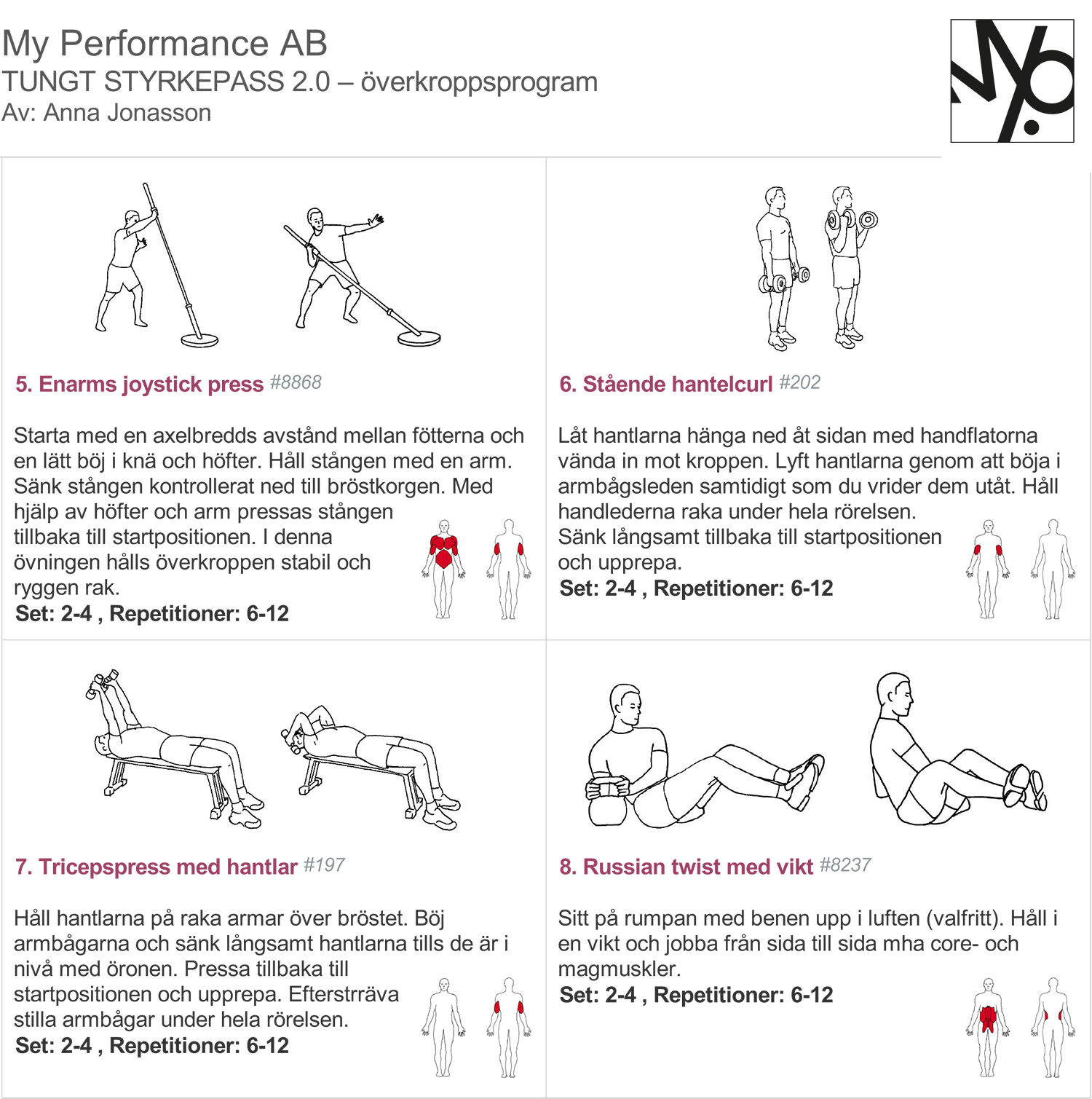 My Performance AB
TUNGT STYRKEPASS 2.0 – överkroppsprogram
Av: Anna Jonasson

5. Enarms joystick press #8868

Starta med en axelbredds avstånd mellan fötterna och en lätt böj i knä och höfter. Håll stången med en arm. Sänk stången kontrollerat ned till bröstkorgen. Med hjälp av höfter och arm pressas stången tillbaka till startpositionen. I denna övningen hålls överkroppen stabil och ryggen rak.
Set: 2-4 , Repetitioner: 6-12

6. Stående hantelcurl #202

Låt hantlarna hänga ned åt sidan med handflatorna vända in mot kroppen. Lyft hantlarna genom att böja i armbågsleden samtidigt som du vrider dem utåt. Håll handlederna raka under hela rörelsen.
Sänk långsamt tillbaka till startpositionen och upprepa.
Set: 2-4 , Repetitioner: 6-12

7. Tricepspress med hantlar #197

Håll hantlarna på raka armar över bröstet. Böj armbågarna och sänk långsamt hantlarna tills de är i nivå med öronen. Pressa tillbaka till startpositionen och upprepa. Eftersträva stilla armbågar under hela rörelsen.
Set: 2-4 , Repetitioner: 6-12

8. Russian twist med vikt #8237

Sitt på rumpan med benen upp i luften (valfritt). Håll i en vikt och jobba från sida till sida mha core- och magmuskler.
Set: 2-4 , Repetitioner: 6-12