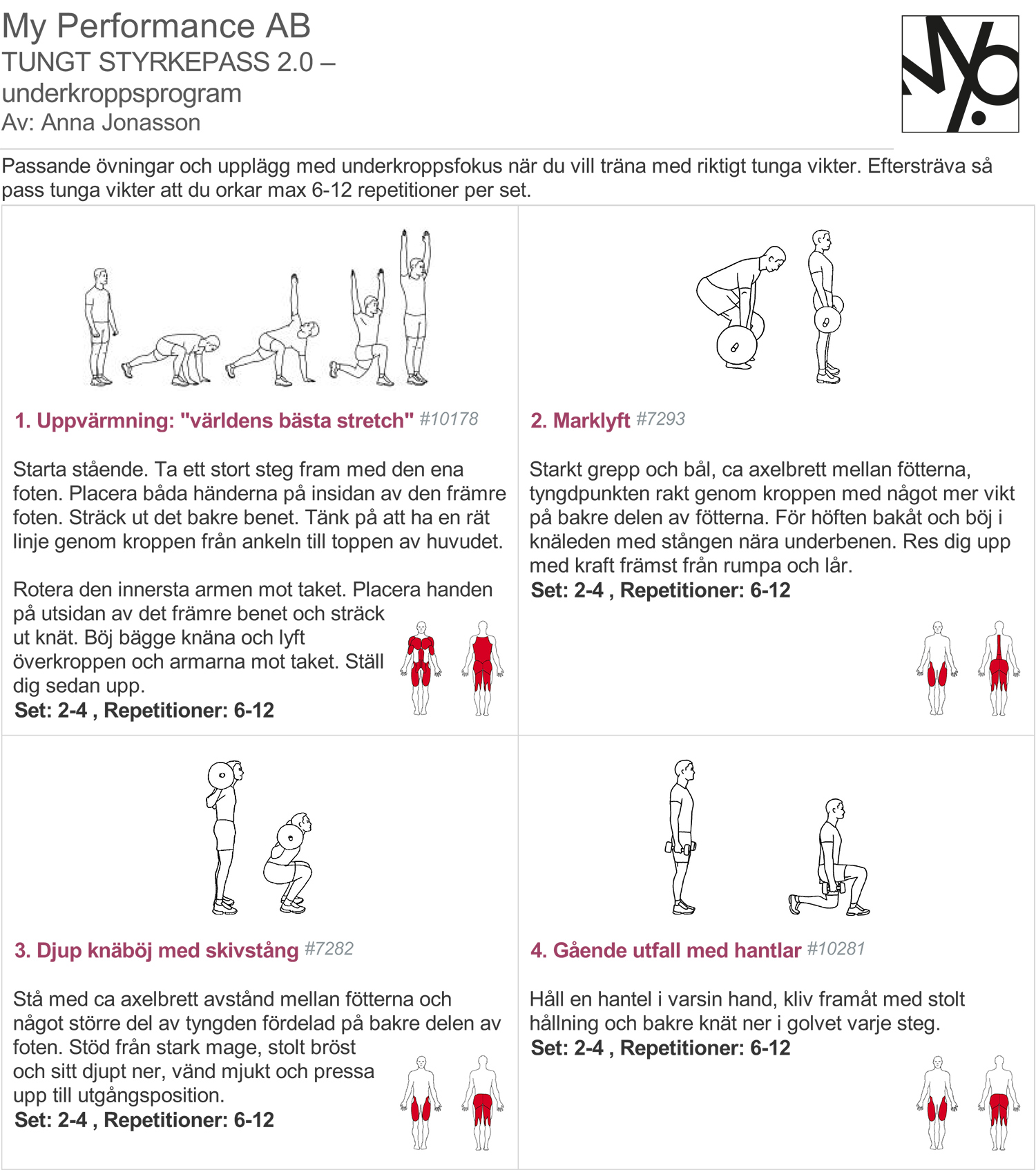 My Performance AB
TUNGT STYRKEPASS 2.0 – underkroppsprogram
Av: Anna Jonasson

Passande övningar och upplägg med underkroppsfokus när du vill träna med riktigt tunga vikter. Eftersträva så pass tunga vikter att du orkar max 6-12 repetitioner per set.

1. Uppvärmning: "världens bästa stretch" #10178

Starta stående. Ta ett stort steg fram med den ena foten. Placera båda händerna på insidan av den främre foten. Sträck ut det bakre benet. Tänk på att ha en rät linje genom kroppen från ankeln till toppen av huvudet.

Rotera den innersta armen mot taket. Placera handen på utsidan av det främre benet och sträck ut knät. Böj bägge knäna och lyft överkroppen och armarna mot taket. Ställ dig sedan upp.
Set: 2-4 , Repetitioner: 6-12

2. Marklyft #7293

Starkt grepp och bål, ca axelbrett mellan fötterna, tyngdpunkten rakt genom kroppen med något mer vikt på bakre delen av fötterna. För höften bakåt och böj i knäleden med stången nära underbenen. Res dig upp med kraft främst från rumpa och lår.
Set: 2-4 , Repetitioner: 6-12

3. Djup knäböj med skivstång #7282

Stå med ca axelbrett avstånd mellan fötterna och något större del av tyngden fördelad på bakre delen av foten. Stöd från stark mage, stolt bröst och sitt djupt ner, vänd mjukt och pressa upp till utgångsposition.
Set: 2-4 , Repetitioner: 6-12

4. Gående utfall med hantlar #10281

Håll en hantel i varsin hand, kliv framåt med stolt hållning och bakre knät ner i golvet varje steg.
Set: 2-4 , Repetitioner: 6-12