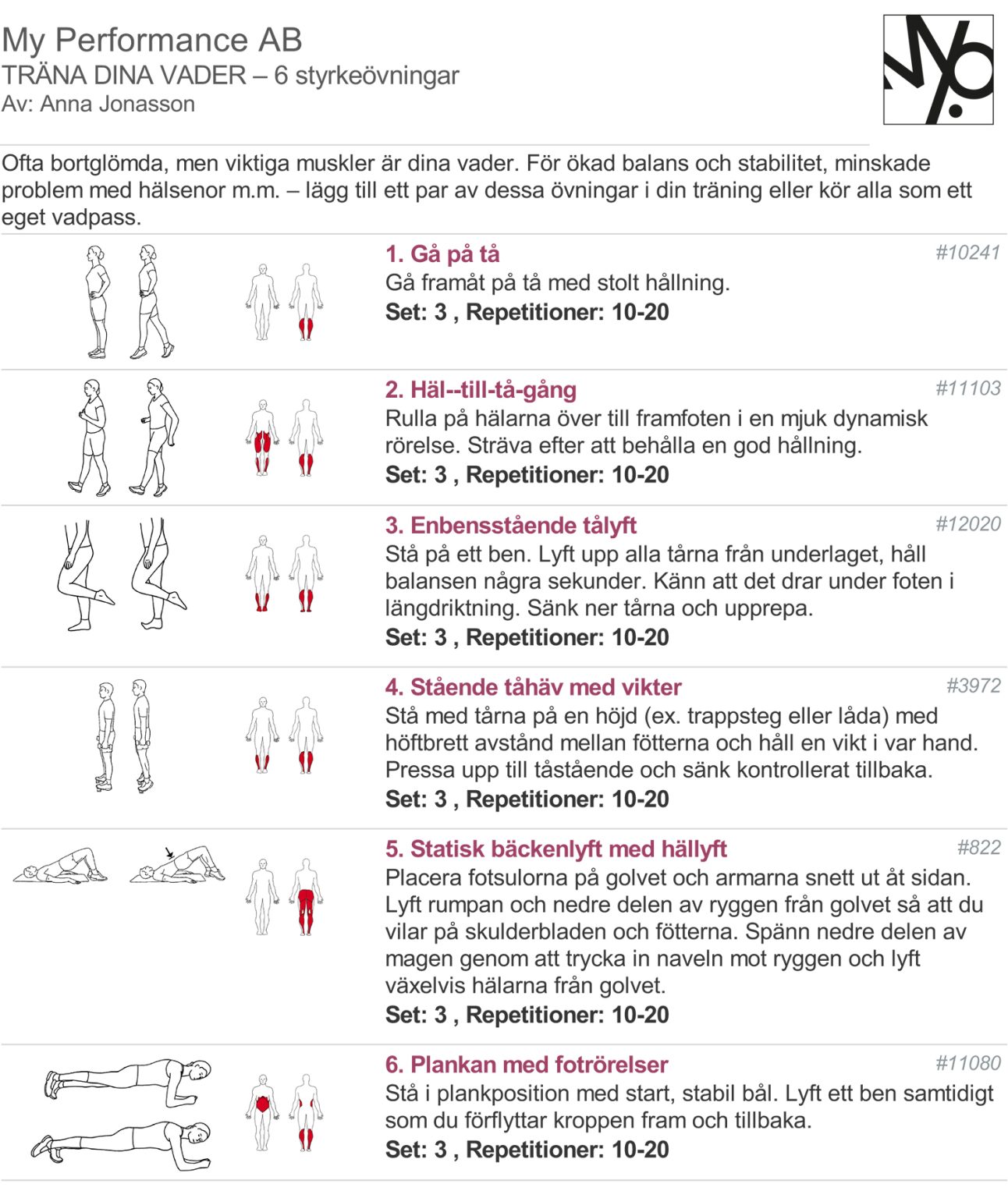 My Performance AB
TRÄNA DINA VADER – 6 styrkeövningar
Av: Anna Jonasson

Ofta bortglömda, men viktiga muskler är dina vader. För ökad balans och stabilitet, minskade problem med hälsenor m.m. – lägg till ett par av dessa övningar i din träning eller kör alla som ett eget vadpass.

1. Gå på tå
#10241
Gå framåt på tå med stolt hållning.
Set: 3 , Repetitioner: 10-20

2. Häl--till-tå-gång
#11103
Rulla på hälarna över till framfoten i en mjuk dynamisk rörelse. Sträva efter att behålla en god hållning.
Set: 3 , Repetitioner: 10-20

3. Enbensstående tålyft
#12020
Stå på ett ben. Lyft upp alla tårna från underlaget, håll balansen några sekunder. Känn att det drar under foten i längdriktning. Sänk ner tårna och upprepa.
Set: 3 , Repetitioner: 10-20

4. Stående tåhäv med vikter
#3972
Stå med tårna på en höjd (ex. trappsteg eller låda) med höftbrett avstånd mellan fötterna och håll en vikt i var hand. Pressa upp till tåstående och sänk kontrollerat tillbaka.
Set: 3 , Repetitioner: 10-20

5. Statisk bäckenlyft med hällyft
#822
Placera fotsulorna på golvet och armarna snett ut åt sidan. Lyft rumpan och nedre delen av ryggen från golvet så att du vilar på skulderbladen och fötterna. Spänn nedre delen av magen genom att trycka in naveln mot ryggen och lyft växelvis hälarna från golvet.
Set: 3 , Repetitioner: 10-20

6. Plankan med fotrörelser
#11080
Stå i plankposition med start, stabil bål. Lyft ett ben samtidigt som du förflyttar kroppen fram och tillbaka.
Set: 3 , Repetitioner: 10-20