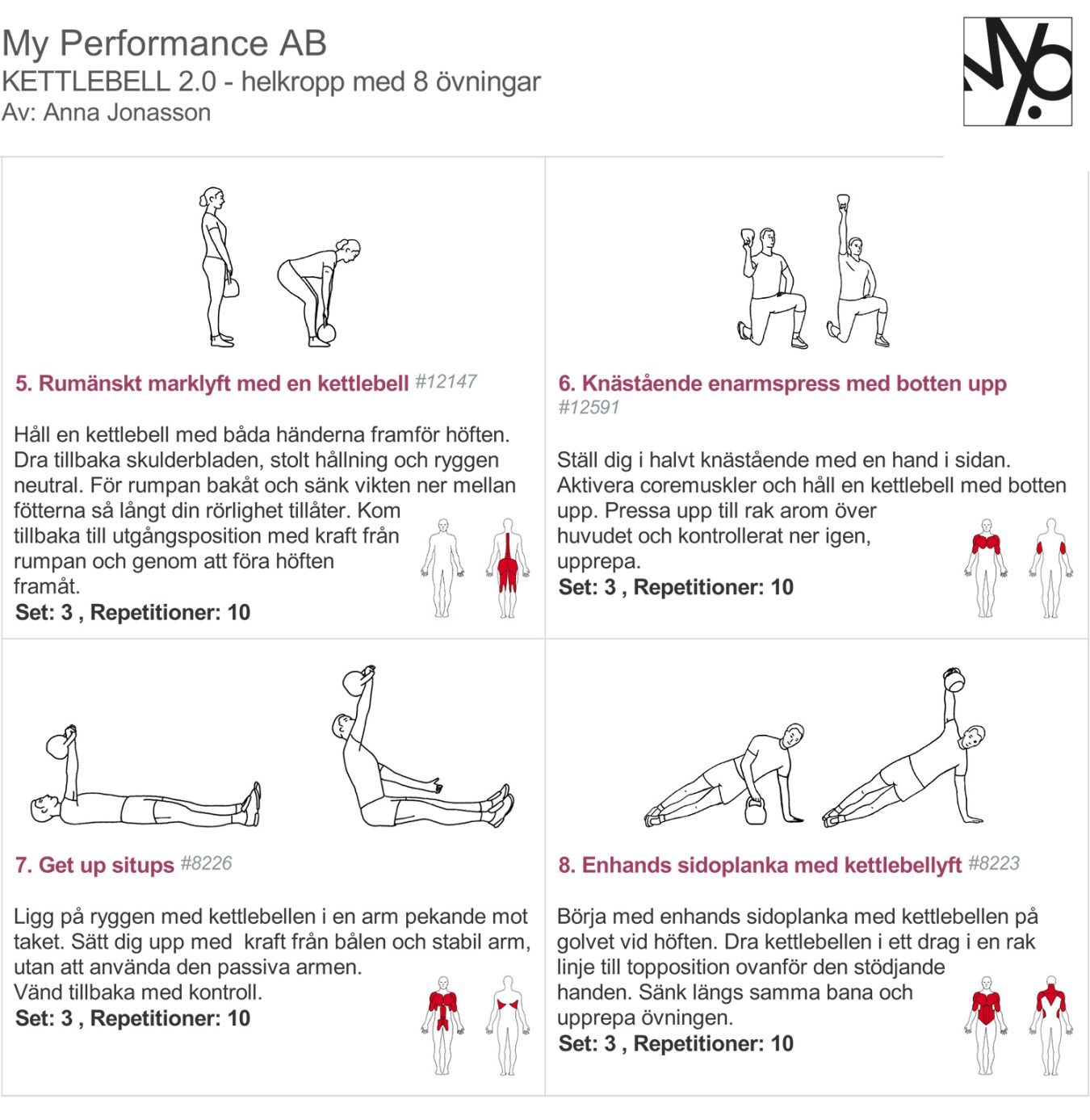 My Performance AB
KETTLEBELL 2.0 - helkropp med 8 övningar
Av: Anna Jonasson

5. Rumänskt marklyft med en kettlebell #12147

Håll en kettlebell med båda händerna framför höften. Dra tillbaka skulderbladen, stolt hållning och ryggen neutral. För rumpan bakåt och sänk vikten ner mellan fötterna så långt din rörlighet tillåter. Kom tillbaka till utgångsposition med kraft från rumpan och genom att föra höften framåt.
Set: 3 , Repetitioner: 10

6. Knästående enarmspress med botten upp #12591

Ställ dig i halvt knästående med en hand i sidan. Aktivera coremuskler och håll en kettlebell med botten upp. Pressa upp till rak arom över huvudet och kontrollerat ner igen, upprepa.
Set: 3 , Repetitioner: 10

7. Get up situps #8226

Ligg på ryggen med kettlebellen i en arm pekande mot taket. Sätt dig upp med kraft från bålen och stabil arm, utan att använda den passiva armen.
Vänd tillbaka med kontroll.
Set: 3 , Repetitioner: 10

8. Enhands sidoplanka med kettlebellyft #8223

Börja med enhands sidoplanka med kettlebellen på golvet vid höften. Dra kettlebellen i ett drag i en rak linje till topposition ovanför den stödjande handen. Sänk längs samma bana och upprepa övningen.
Set: 3 , Repetitioner: 10