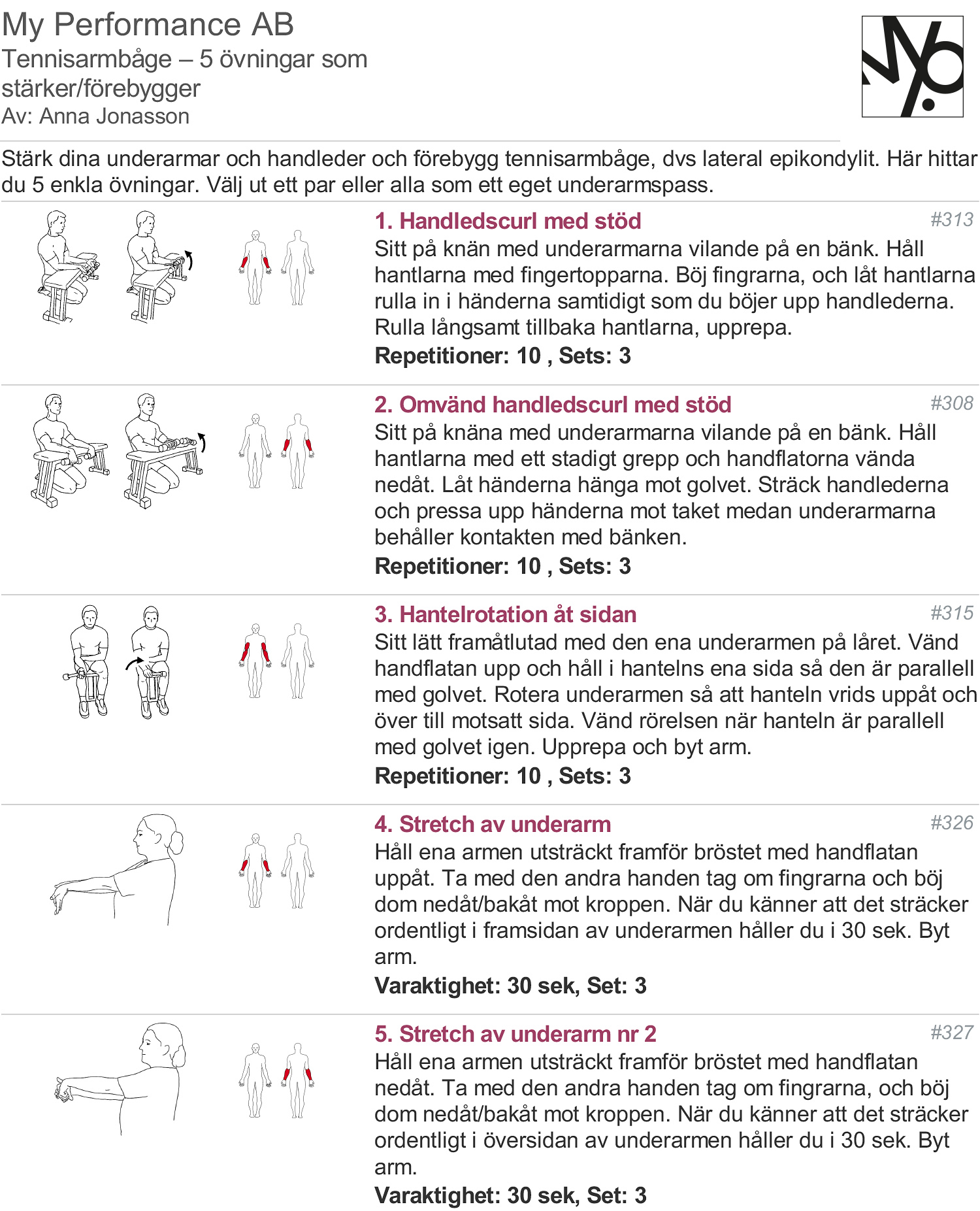 My Performance AB
Tennisarmbåge – 5 övningar som stärker/förebygger
Av: Anna Jonasson

Stärk dina underarmar och handleder och förebygg tennisarmbåge, dvs lateral epikondylit. Här hittar du 5 enkla övningar. Välj ut ett par eller alla som ett eget underarmspass.

1. Handledscurl med stöd
#313
Sitt på knän med underarmarna vilande på en bänk. Håll hantlarna med fingertopparna. Böj fingrarna, och låt hantlarna rulla in i händerna samtidigt som du böjer upp handlederna. Rulla långsamt tillbaka hantlarna, upprepa.
Repetitioner: 10 , Sets: 3

2. Omvänd handledscurl med stöd
#308
Sitt på knäna med underarmarna vilande på en bänk. Håll hantlarna med ett stadigt grepp och handflatorna vända nedåt. Låt händerna hänga mot golvet. Sträck handlederna och pressa upp händerna mot taket medan underarmarna behåller kontakten med bänken.
Repetitioner: 10 , Sets: 3

3. Hantelrotation åt sidan
#315
Sitt lätt framåtlutad med den ena underarmen på låret. Vänd handflatan upp och håll i hantelns ena sida så den är parallell med golvet. Rotera underarmen så att hanteln vrids uppåt och över till motsatt sida. Vänd rörelsen när hanteln är parallell med golvet igen. Upprepa och byt arm.
Repetitioner: 10 , Sets: 3

4. Stretch av underarm
#326
Håll ena armen utsträckt framför bröstet med handflatan uppåt. Ta med den andra handen tag om fingrarna och böj dom nedåt/bakåt mot kroppen. När du känner att det sträcker ordentligt i framsidan av underarmen håller du i 30 sek. Byt arm.
Varaktighet: 30 sek, Set: 3

5. Stretch av underarm nr 2
#327
Håll ena armen utsträckt framför bröstet med handflatan nedåt. Ta med den andra handen tag om fingrarna, och böj dom nedåt/bakåt mot kroppen. När du känner att det sträcker ordentligt i översidan av underarmen håller du i 30 sek. Byt arm.
Varaktighet: 30 sek, Set: 3