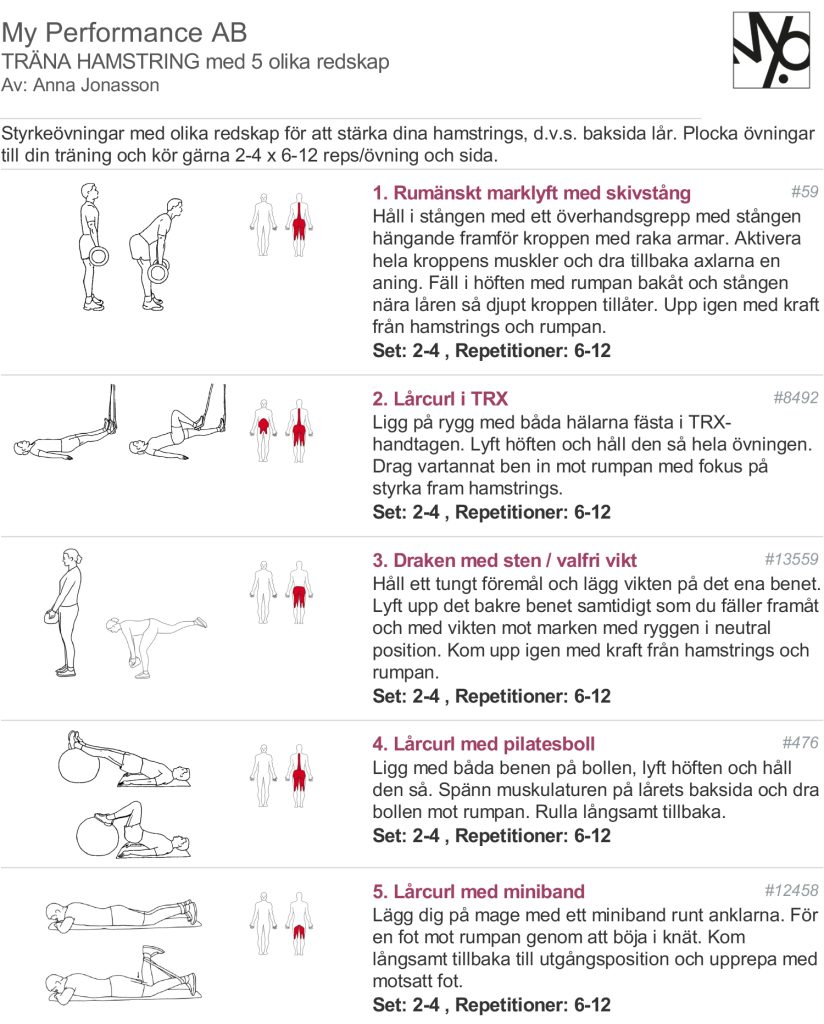 My Performance AB
TRÄNA HAMSTRING med 5 olika redskap
Av: Anna Jonasson

Styrkeövningar med olika redskap för att stärka dina hamstrings, d.v.s. baksida lår. Plocka övningar till din träning och kör gärna 2-4 x 6-12 reps/övning och sida.

1. Rumänskt marklyft med skivstång
#59
Håll i stången med ett överhandsgrepp med stången hängande framför kroppen med raka armar. Aktivera hela kroppens muskler och dra tillbaka axlarna en aning. Fäll i höften med rumpan bakåt och stången nära låren så djupt kroppen tillåter. Upp igen med kraft från hamstrings och rumpan.
Set: 2-4 , Repetitioner: 6-12

2. Lårcurl i TRX
#8492
Ligg på rygg med båda hälarna fästa i TRX-handtagen. Lyft höften och håll den så hela övningen. Drag vartannat ben in mot rumpan med fokus på styrka fram hamstrings.
Set: 2-4 , Repetitioner: 6-12

3. Draken med sten / valfri vikt
#13559
Håll ett tungt föremål och lägg vikten på det ena benet. Lyft upp det bakre benet samtidigt som du fäller framåt och med vikten mot marken med ryggen i neutral position. Kom upp igen med kraft från hamstrings och rumpan.
Set: 2-4 , Repetitioner: 6-12

4. Lårcurl med pilatesboll
#476
Ligg med båda benen på bollen, lyft höften och håll den så. Spänn muskulaturen på lårets baksida och dra bollen mot rumpan. Rulla långsamt tillbaka.
Set: 2-4 , Repetitioner: 6-12

5. Lårcurl med miniband
#12458
Lägg dig på mage med ett miniband runt anklarna. För en fot mot rumpan genom att böja i knät. Kom långsamt tillbaka till utgångsposition och upprepa med motsatt fot.
Set: 2-4 , Repetitioner: 6-12