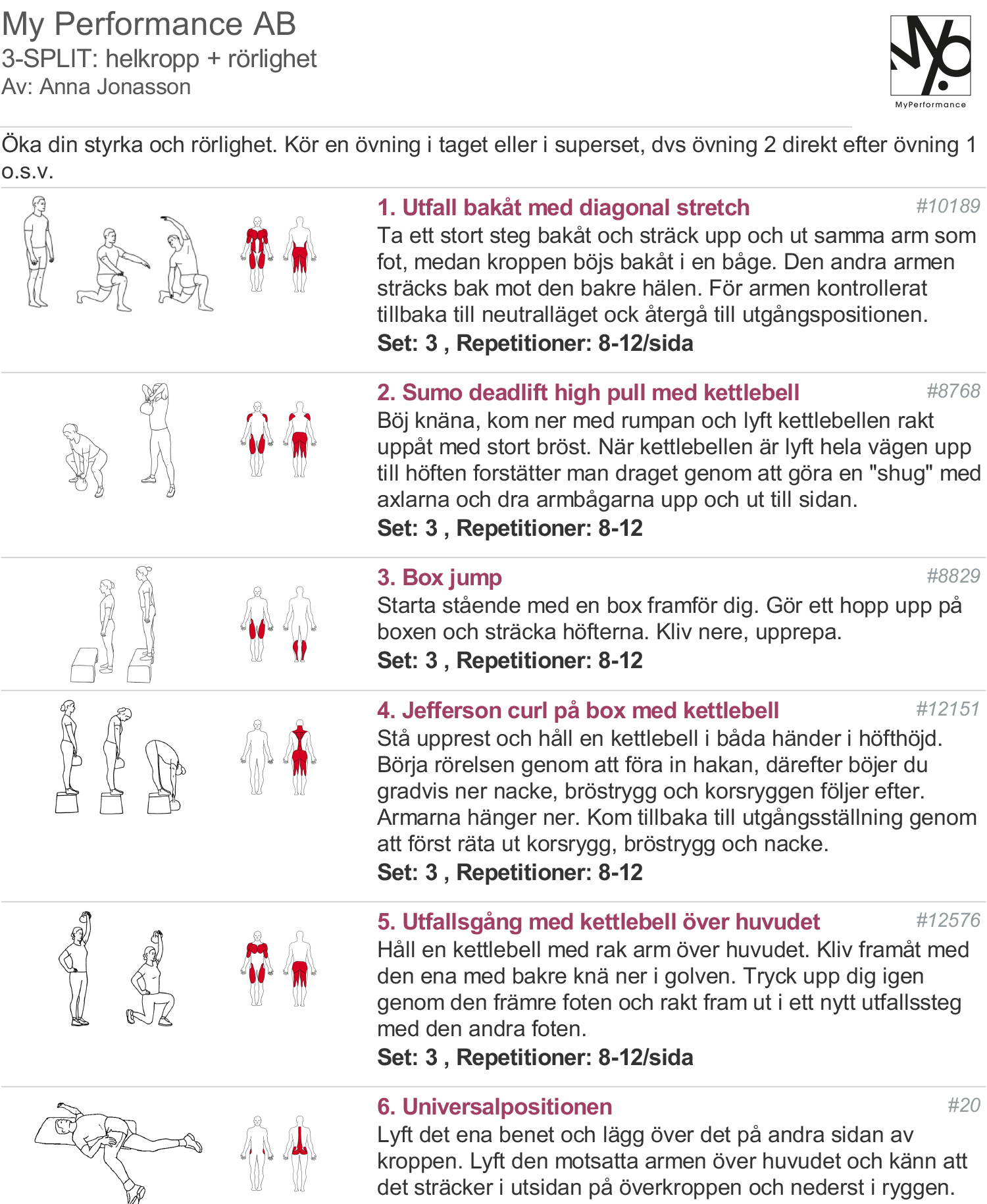 My Performance AB
3-SPLIT: helkropp + rörlighet
Av: Anna Jonasson

MyPerformance

Öka din styrka och rörlighet. Kör en övning i taget eller i superset, dvs övning 2 direkt efter övning 1 o.s.v.

1. Utfall bakåt med diagonal stretch #10189
Ta ett stort steg bakåt och sträck upp och ut samma arm som fot, medan kroppen böjs bakåt i en båge. Den andra armen sträcks bak mot den bakre hälen. För armen kontrollerat tillbaka till neutralläget ock återgå till utgångspositionen.
Set: 3 , Repetitioner: 8-12/sida

2. Sumo deadlift high pull med kettlebell #8768
Böj knäna, kom ner med rumpan och lyft kettlebellen rakt uppåt med stort bröst. När kettlebellen är lyft hela vägen upp till höften forstätter man draget genom att göra en "shug" med axlarna och dra armbågarna upp och ut till sidan.
Set: 3 , Repetitioner: 8-12

3. Box jump #8829
Starta stående med en box framför dig. Gör ett hopp upp på boxen och sträcka höfterna. Kliv nere, upprepa.
Set: 3 , Repetitioner: 8-12

4. Jefferson curl på box med kettlebell #12151
Stå upprest och håll en kettlebell i båda händer i höfthöjd. Börja rörelsen genom att föra in hakan, därefter böjer du gradvis ner nacke, bröstrygg och korsryggen följer efter. Armarna hänger ner. Kom tillbaka till utgångsställning genom att först räta ut korsrygg, bröstrygg och nacke.
Set: 3 , Repetitioner: 8-12

5. Utfallsgång med kettlebell över huvudet #12576
Håll en kettlebell med rak arm över huvudet. Kliv framåt med den ena med bakre knä ner i golven. Tryck upp dig igen genom den främre foten och rakt fram ut i ett nytt utfallssteg med den andra foten.
Set: 3 , Repetitioner: 8-12/sida

6. Universalpositionen #20
Lyft det ena benet och lägg över det på andra sidan av kroppen. Lyft den motsatta armen över huvudet och känn att det sträcker i utsidan på överkroppen och nederst i ryggen.